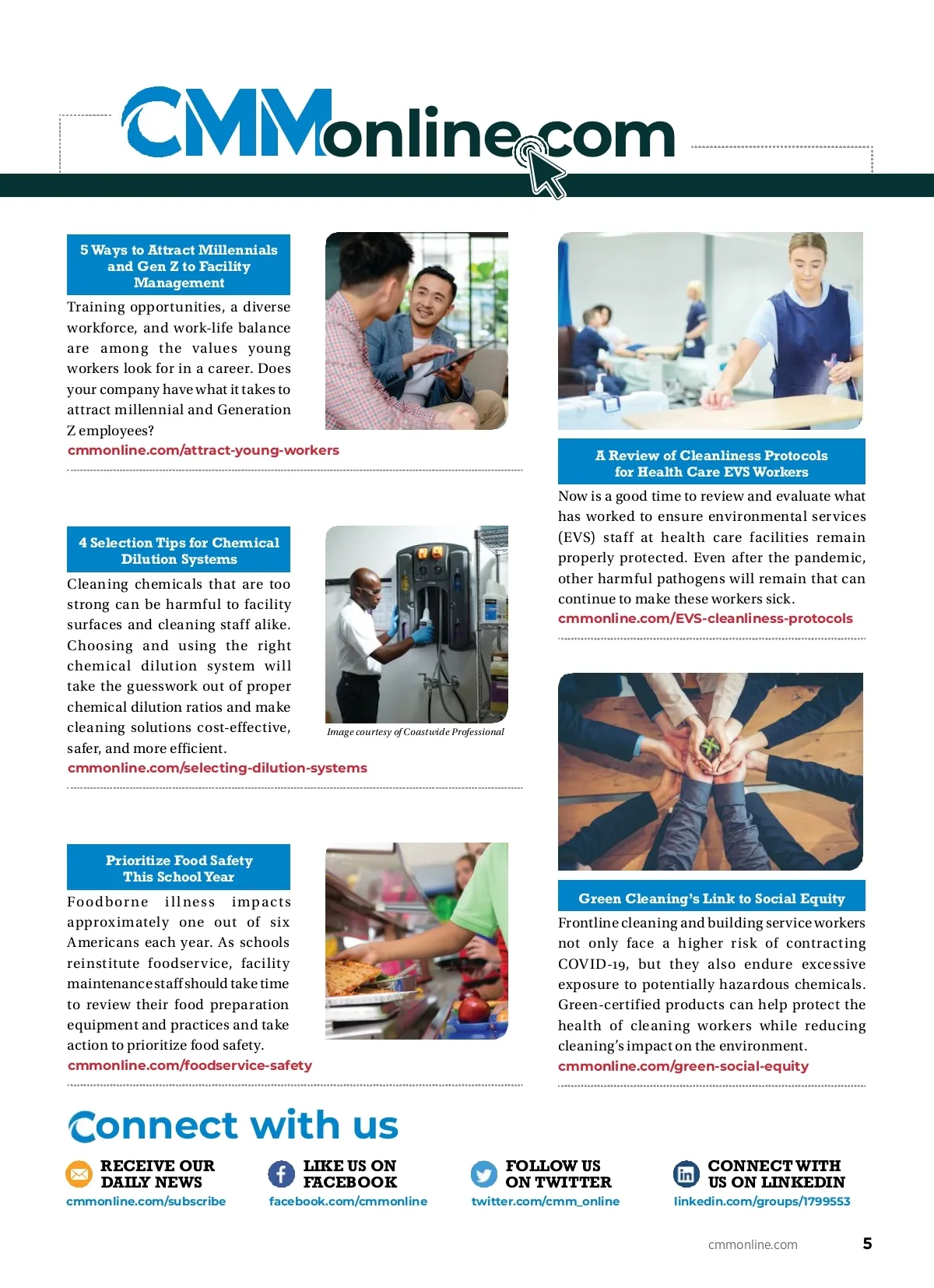 CMMonline.com

5 Ways to Attract Millennials and Gen Z to Facility Management

Training opportunities, a diverse workforce, and work-life balance are among the values young workers look for in a career. Does your company have what it takes to attract millennial and Generation Z employees?

cmmonline.com/attract-young-workers

4 Selection Tips for Chemical Dilution Systems

Cleaning chemicals that are too strong can be harmful to facility surfaces and cleaning staff alike. Choosing and using the right chemical dilution system will take the guesswork out of proper chemical dilution ratios and make cleaning solutions cost-effective, safer, and more efficient.

Image courtesy of Coastwide Professional

cmmonline.com/selecting-dilution-systems

Prioritize Food Safety This School Year

Foodborne illness impacts approximately one out of six Americans each year. As schools reinstitute foodservice, facility maintenance staff should take time to review their food preparation equipment and practices and take action to prioritize food safety.

cmmonline.com/foodservice-safety

A Review of Cleanliness Protocols for Health Care EVS Workers

Now is a good time to review and evaluate what has worked to ensure environmental services (EVS) staff at health care facilities remain properly protected. Even after the pandemic, other harmful pathogens will remain that can continue to make these workers sick.

cmmonline.com/EVS-cleanliness-protocols

Green Cleaning's Link to Social Equity

Frontline cleaning and building service workers not only face a higher risk of contracting COVID-19, but they also endure excessive exposure to potentially hazardous chemicals. Green-certified products can help protect the health of cleaning workers while reducing cleaning's impact on the environment.

cmmonline.com/green-social-equity

Connect with us

RECEIVE OUR DAILY NEWS
cmmonline.com/subscribe

LIKE US ON FACEBOOK
facebook.com/cmmonline

FOLLOW US ON TWITTER
twitter.com/cmm_online

CONNECT WITH US ON LINKEDIN
linkedin.com/groups/1799553

cmmonline.com 5