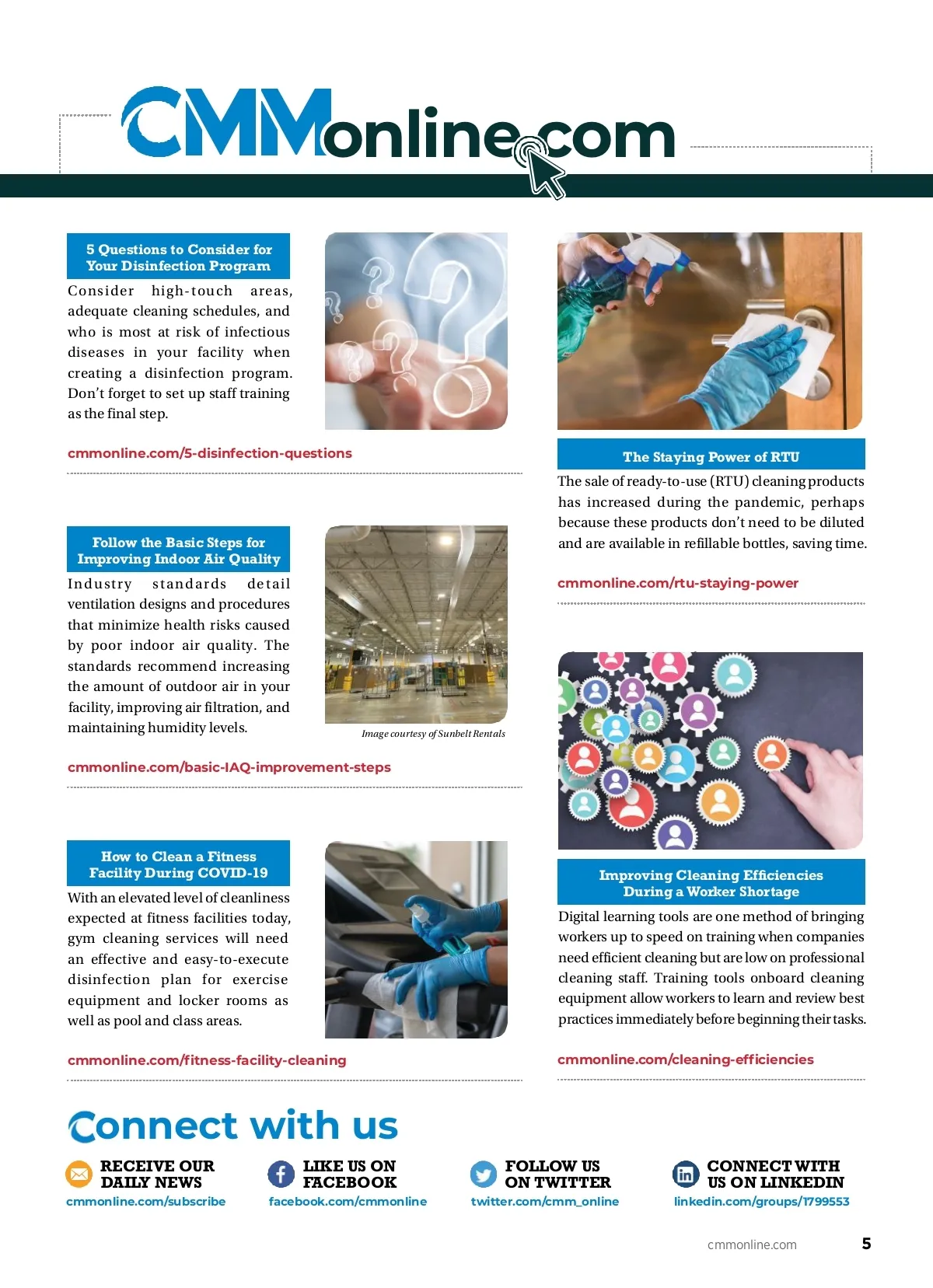 CMMonline.com

5 Questions to Consider for Your Disinfection Program

Consider high-touch areas, adequate cleaning schedules, and who is most at risk of infectious diseases in your facility when creating a disinfection program. Don't forget to set up staff training as the final step.

cmmonline.com/5-disinfection-questions

Follow the Basic Steps for Improving Indoor Air Quality

Industry standards detail ventilation designs and procedures that minimize health risks caused by poor indoor air quality. The standards recommend increasing the amount of outdoor air in your facility, improving air filtration, and maintaining humidity levels.

Image courtesy of Sunbelt Rentals

cmmonline.com/basic-IAQ-improvement-steps

How to Clean a Fitness Facility During COVID-19

With an elevated level of cleanliness expected at fitness facilities today, gym cleaning services will need an effective and easy-to-execute disinfection plan for exercise equipment and locker rooms as well as pool and class areas.

cmmonline.com/fitness-facility-cleaning

The Staying Power of RTU

The sale of ready-to-use (RTU) cleaning products has increased during the pandemic, perhaps because these products don't need to be diluted and are available in refillable bottles, saving time.

cmmonline.com/rtu-staying-power

Improving Cleaning Efficiencies During a Worker Shortage

Digital learning tools are one method of bringing workers up to speed on training when companies need efficient cleaning but are low on professional cleaning staff. Training tools onboard cleaning equipment allow workers to learn and review best practices immediately before beginning their tasks.

cmmonline.com/cleaning-efficiencies

Connect with us

RECEIVE OUR DAILY NEWS
cmmonline.com/subscribe

LIKE US ON FACEBOOK
facebook.com/cmmonline

FOLLOW US ON TWITTER
twitter.com/cmm_online

CONNECT WITH US ON LINKEDIN
linkedin.com/groups/1799553

cmmonline.com 5