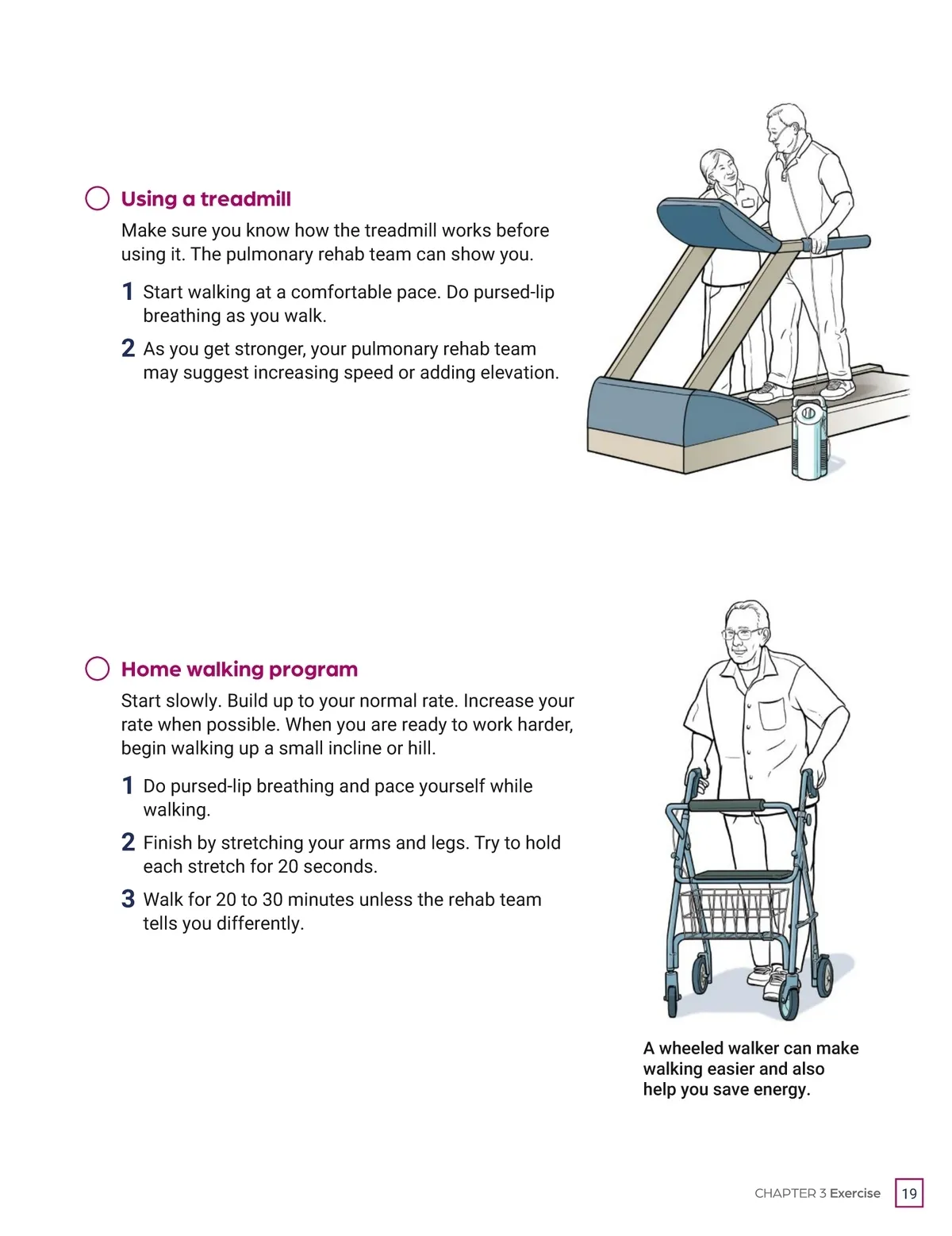 Using a treadmill

Make sure you know how the treadmill works before using it. The pulmonary rehab team can show you.

1 Start walking at a comfortable pace. Do pursed-lip breathing as you walk.

2 As you get stronger, your pulmonary rehab team may suggest increasing speed or adding elevation.

Home walking program

Start slowly. Build up to your normal rate. Increase your rate when possible. When you are ready to work harder, begin walking up a small incline or hill.

1 Do pursed-lip breathing and pace yourself while walking.

2 Finish by stretching your arms and legs. Try to hold each stretch for 20 seconds.

3 Walk for 20 to 30 minutes unless the rehab team tells you differently.

A wheeled walker can make walking easier and also help you save energy.

CHAPTER 3 Exercise 19