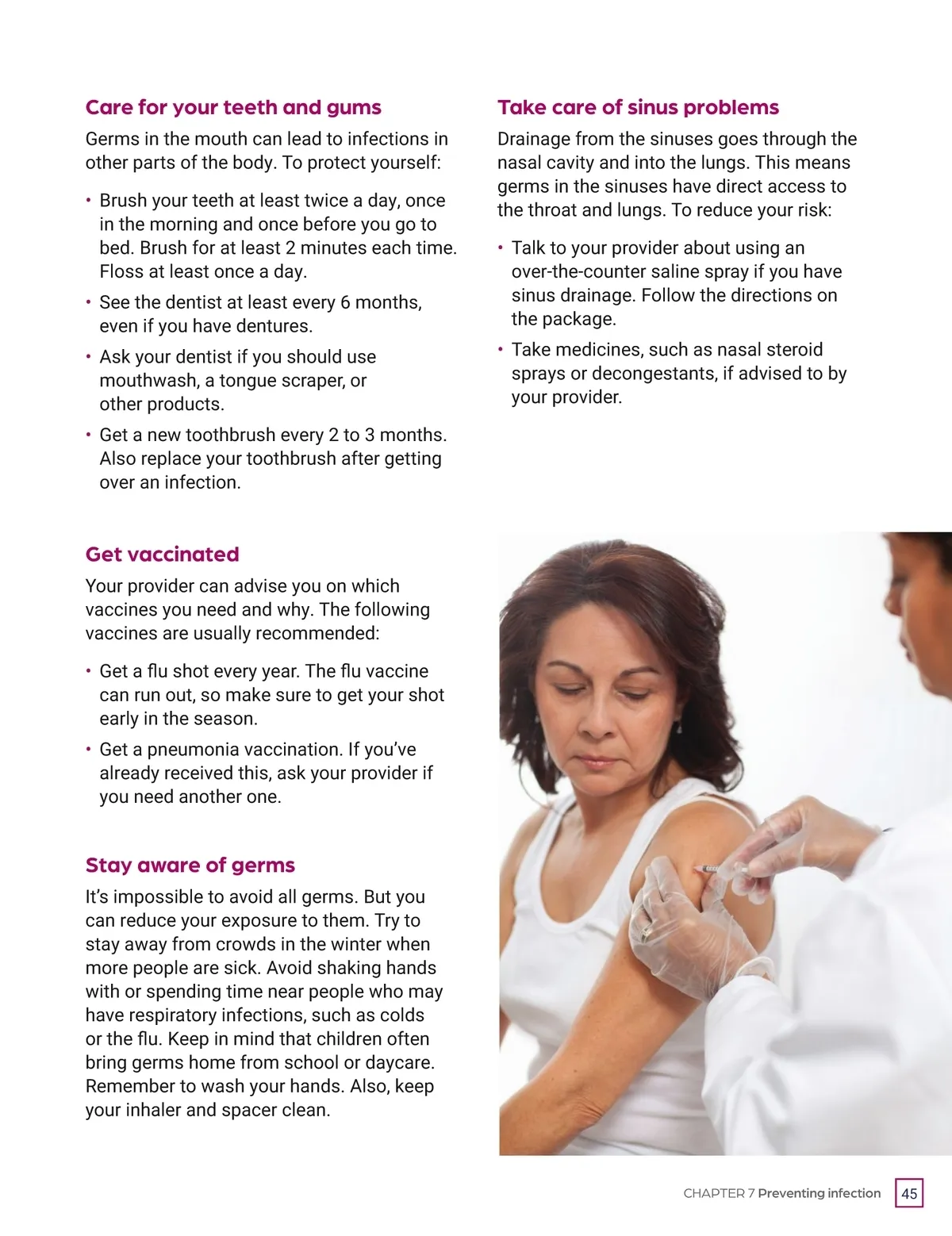 Care for your teeth and gums

Germs in the mouth can lead to infections in other parts of the body. To protect yourself:

• Brush your teeth at least twice a day, once in the morning and once before you go to bed. Brush for at least 2 minutes each time. Floss at least once a day.
• See the dentist at least every 6 months, even if you have dentures.
• Ask your dentist if you should use mouthwash, a tongue scraper, or other products.
• Get a new toothbrush every 2 to 3 months. Also replace your toothbrush after getting over an infection.

Get vaccinated

Your provider can advise you on which vaccines you need and why. The following vaccines are usually recommended:

• Get a flu shot every year. The flu vaccine can run out, so make sure to get your shot early in the season.
• Get a pneumonia vaccination. If you've already received this, ask your provider if you need another one.

Stay aware of germs

It's impossible to avoid all germs. But you can reduce your exposure to them. Try to stay away from crowds in the winter when more people are sick. Avoid shaking hands with or spending time near people who may have respiratory infections, such as colds or the flu. Keep in mind that children often bring germs home from school or daycare. Remember to wash your hands. Also, keep your inhaler and spacer clean.

Take care of sinus problems

Drainage from the sinuses goes through the nasal cavity and into the lungs. This means germs in the sinuses have direct access to the throat and lungs. To reduce your risk:

• Talk to your provider about using an over-the-counter saline spray if you have sinus drainage. Follow the directions on the package.
• Take medicines, such as nasal steroid sprays or decongestants, if advised to by your provider.

CHAPTER 7 Preventing infection 45