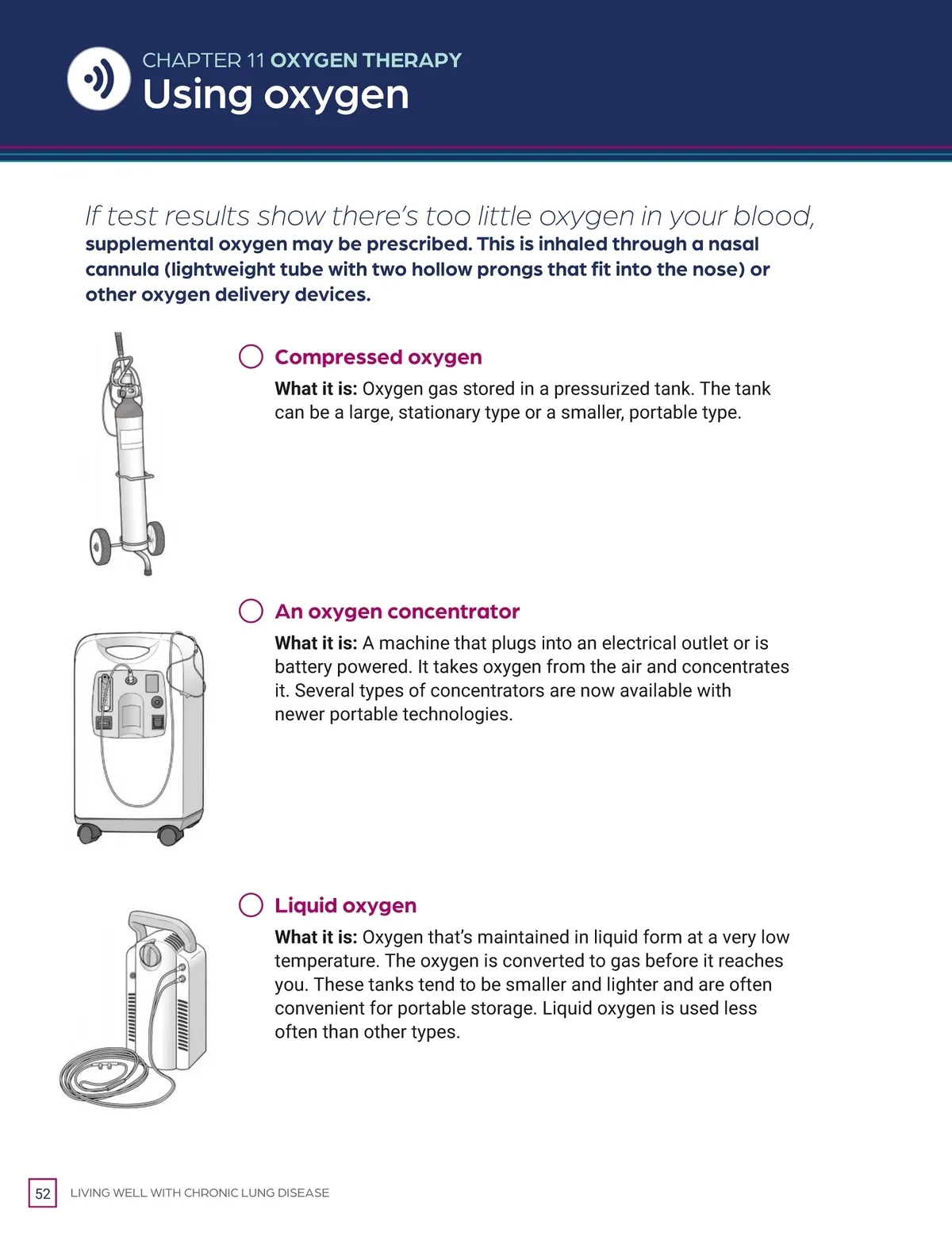 CHAPTER 11 OXYGEN THERAPY
Using oxygen

If test results show there's too little oxygen in your blood, supplemental oxygen may be prescribed. This is inhaled through a nasal cannula (lightweight tube with two hollow prongs that fit into the nose) or other oxygen delivery devices.

Compressed oxygen

What it is: Oxygen gas stored in a pressurized tank. The tank can be a large, stationary type or a smaller, portable type.

An oxygen concentrator

What it is: A machine that plugs into an electrical outlet or is battery powered. It takes oxygen from the air and concentrates it. Several types of concentrators are now available with newer portable technologies.

Liquid oxygen

What it is: Oxygen that's maintained in liquid form at a very low temperature. The oxygen is converted to gas before it reaches you. These tanks tend to be smaller and lighter and are often convenient for portable storage. Liquid oxygen is used less often than other types.

52 LIVING WELL WITH CHRONIC LUNG DISEASE