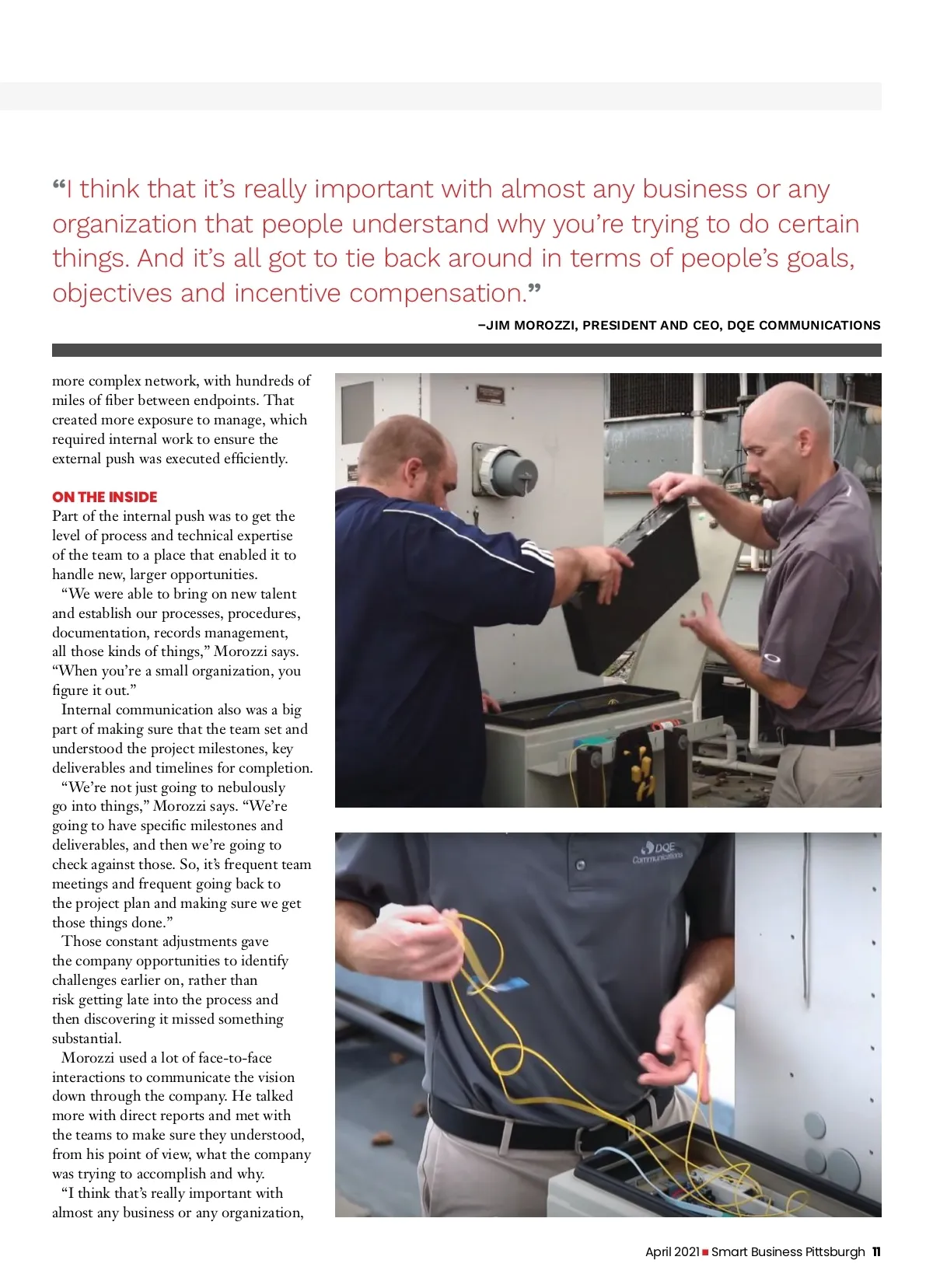 “I think that it’s really important with almost any business or any organization that people understand why you’re trying to do certain things. And it’s all got to tie back around in terms of people’s goals, objectives and incentive compensation.”

–JIM MOROZZI, PRESIDENT AND CEO, DQE COMMUNICATIONS

more complex network, with hundreds of miles of fiber between endpoints. That created more exposure to manage, which required internal work to ensure the external push was executed efficiently.

ON THE INSIDE
Part of the internal push was to get the level of process and technical expertise of the team to a place that enabled it to handle new, larger opportunities.

“We were able to bring on new talent and establish our processes, procedures, documentation, records management, all those kinds of things,” Morozzi says. “When you’re a small organization, you figure it out.”

Internal communication also was a big part of making sure that the team set and understood the project milestones, key deliverables and timelines for completion.

“We’re not just going to nebulously go into things,” Morozzi says. “We’re going to have specific milestones and deliverables, and then we’re going to check against those. So, it’s frequent team meetings and frequent going back to the project plan and making sure we get those things done.”

Those constant adjustments gave the company opportunities to identify challenges earlier on, rather than risk getting late into the process and then discovering it missed something substantial.

Morozzi used a lot of face-to-face interactions to communicate the vision down through the company. He talked more with direct reports and met with the teams to make sure they understood, from his point of view, what the company was trying to accomplish and why.

“I think that’s really important with almost any business or any organization,

DQE Communications

April 2021 ■ Smart Business Pittsburgh 11