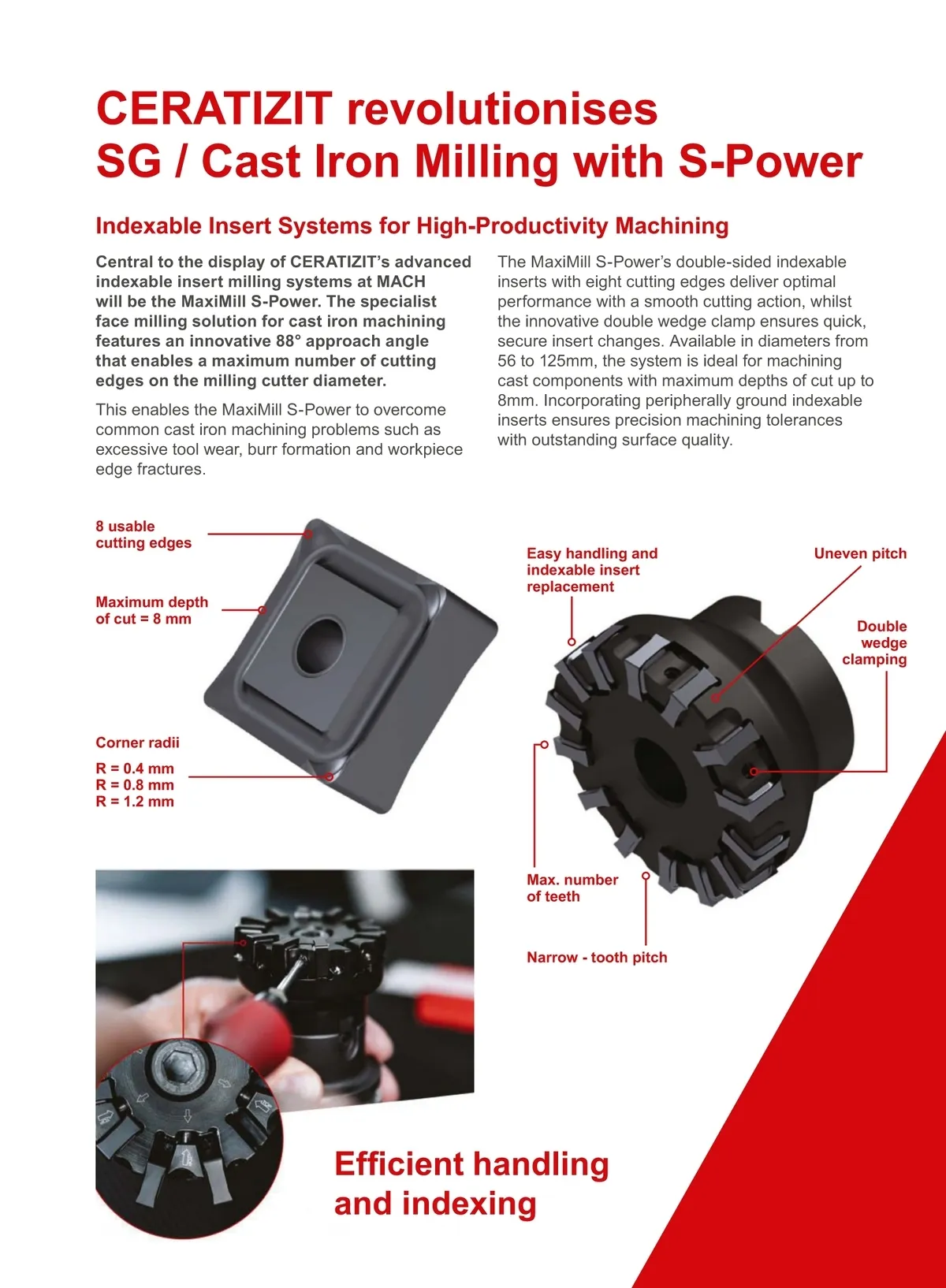 CERATIZIT revolutionises SG / Cast Iron Milling with S-Power

Indexable Insert Systems for High-Productivity Machining

Central to the display of CERATIZIT's advanced indexable insert milling systems at MACH will be the MaxiMill S-Power. The specialist face milling solution for cast iron machining features an innovative 88° approach angle that enables a maximum number of cutting edges on the milling cutter diameter.

This enables the MaxiMill S-Power to overcome common cast iron machining problems such as excessive tool wear, burr formation and workpiece edge fractures.

The MaxiMill S-Power's double-sided indexable inserts with eight cutting edges deliver optimal performance with a smooth cutting action, whilst the innovative double wedge clamp ensures quick, secure insert changes. Available in diameters from 56 to 125mm, the system is ideal for machining cast components with maximum depths of cut up to 8mm. Incorporating peripherally ground indexable inserts ensures precision machining tolerances with outstanding surface quality.

8 usable cutting edges

Maximum depth of cut = 8 mm

Corner radii

R = 0.4 mm
R = 0.8 mm
R = 1.2 mm

Easy handling and indexable insert replacement

Uneven pitch

Double wedge clamping

Max. number of teeth

Narrow - tooth pitch

Efficient handling and indexing