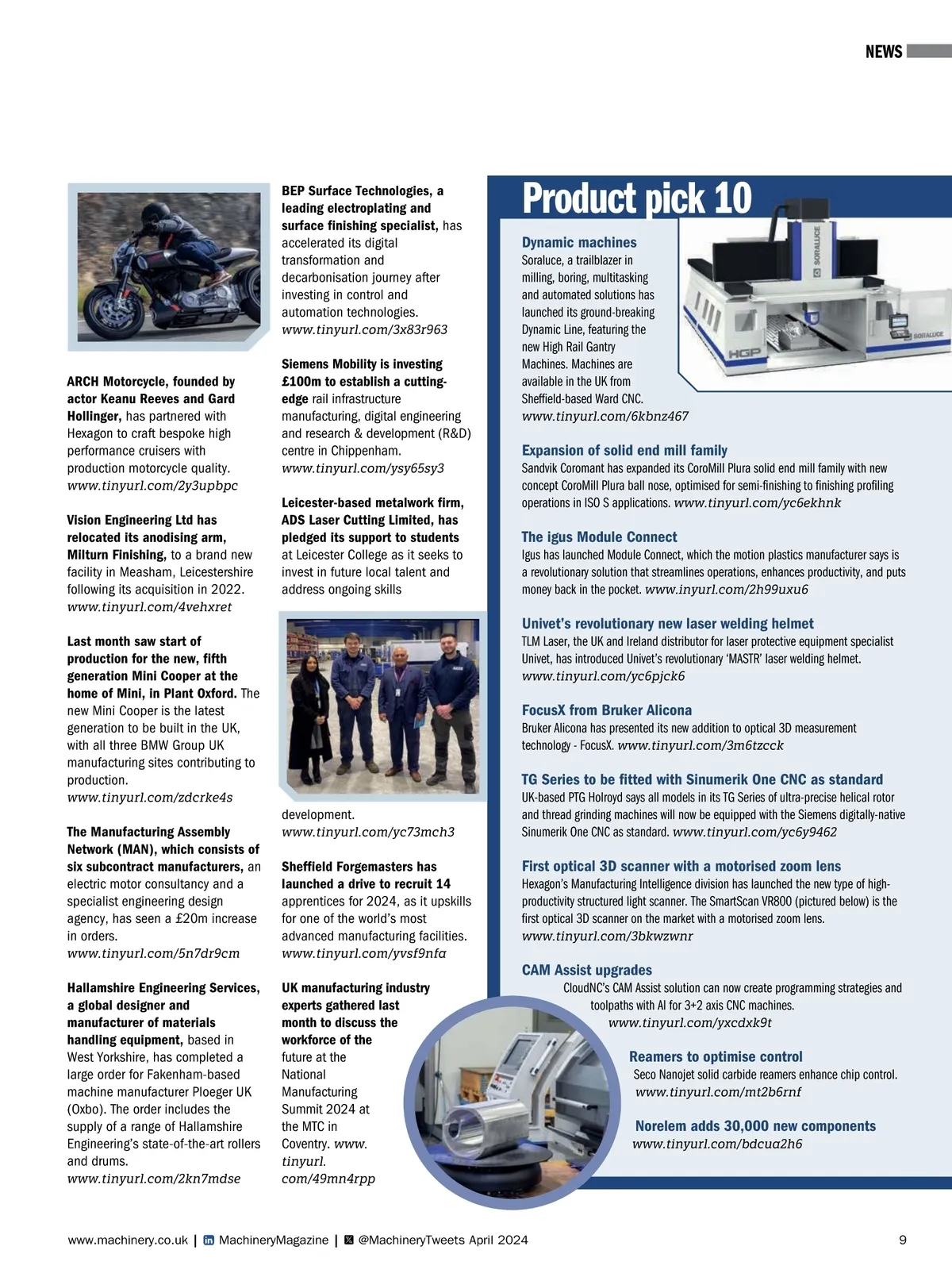 NEWS

ARCH Motorcycle, founded by actor Keanu Reeves and Gard Hollinger, has partnered with Hexagon to craft bespoke high performance cruisers with production motorcycle quality. www.tinyurl.com/2y3upbpc

Vision Engineering Ltd has relocated its anodising arm, Milturn Finishing, to a brand new facility in Measham, Leicestershire following its acquisition in 2022. www.tinyurl.com/4vehxret

Last month saw start of production for the new, fifth generation Mini Cooper at the home of Mini, in Plant Oxford. The new Mini Cooper is the latest generation to be built in the UK, with all three BMW Group UK manufacturing sites contributing to production. www.tinyurl.com/zdcrke4s

The Manufacturing Assembly Network (MAN), which consists of six subcontract manufacturers, an electric motor consultancy and a specialist engineering design agency, has seen a £20m increase in orders. www.tinyurl.com/5n7dr9cm

Hallamshire Engineering Services, a global designer and manufacturer of materials handling equipment, based in West Yorkshire, has completed a large order for Fakenham-based machine manufacturer Ploeger UK (Oxbo). The order includes the supply of a range of Hallamshire Engineering's state-of-the-art rollers and drums. www.tinyurl.com/2kn7mdse

BEP Surface Technologies, a leading electroplating and surface finishing specialist, has accelerated its digital transformation and decarbonisation journey after investing in control and automation technologies. www.tinyurl.com/3x83r963

Siemens Mobility is investing £100m to establish a cutting-edge rail infrastructure manufacturing, digital engineering and research & development (R&D) centre in Chippenham. www.tinyurl.com/ysy65sy3

Leicester-based metalwork firm, ADS Laser Cutting Limited, has pledged its support to students at Leicester College as it seeks to invest in future local talent and address ongoing skills development. www.tinyurl.com/yc73mch3

Sheffield Forgemasters has launched a drive to recruit 14 apprentices for 2024, as it upskills for one of the world's most advanced manufacturing facilities. www.tinyurl.com/yvsf9nfa

UK manufacturing industry experts gathered last month to discuss the workforce of the future at the National Manufacturing Summit 2024 at the MTC in Coventry. www.tinyurl.com/49mn4rpp

Product pick 10

Dynamic machines
Soraluce, a trailblazer in milling, boring, multitasking and automated solutions has launched its ground-breaking Dynamic Line, featuring the new High Rail Gantry Machines. Machines are available in the UK from Sheffield-based Ward CNC. www.tinyurl.com/6kbnz467

SORALUCE HGP SORALUCE

Expansion of solid end mill family
Sandvik Coromant has expanded its CoroMill Plura solid end mill family with new concept CoroMill Plura ball nose, optimised for semi-finishing to finishing profiling operations in ISO S applications. www.tinyurl.com/yc6ekhnk

The igus Module Connect
Igus has launched Module Connect, which the motion plastics manufacturer says is a revolutionary solution that streamlines operations, enhances productivity, and puts money back in the pocket. www.inyurl.com/2h99uxu6

Univet's revolutionary new laser welding helmet
TLM Laser, the UK and Ireland distributor for laser protective equipment specialist Univet, has introduced Univet's revolutionary 'MASTR' laser welding helmet. www.tinyurl.com/yc6pjck6

FocusX from Bruker Alicona
Bruker Alicona has presented its new addition to optical 3D measurement technology - FocusX. www.tinyurl.com/3m6tzcck

TG Series to be fitted with Sinumerik One CNC as standard
UK-based PTG Holroyd says all models in its TG Series of ultra-precise helical rotor and thread grinding machines will now be equipped with the Siemens digitally-native Sinumerik One CNC as standard. www.tinyurl.com/yc6y9462

First optical 3D scanner with a motorised zoom lens
Hexagon's Manufacturing Intelligence division has launched the new type of high-productivity structured light scanner. The SmartScan VR800 (pictured below) is the first optical 3D scanner on the market with a motorised zoom lens. www.tinyurl.com/3bkwzwnr

CAM Assist upgrades
CloudNC's CAM Assist solution can now create programming strategies and toolpaths with AI for 3+2 axis CNC machines. www.tinyurl.com/yxcdxk9t

Reamers to optimise control
Seco Nanojet solid carbide reamers enhance chip control. www.tinyurl.com/mt2b6rnf

Norelem adds 30,000 new components
www.tinyurl.com/bdcua2h6

www.machinery.co.uk | MachineryMagazine | @MachineryTweets April 2024 9