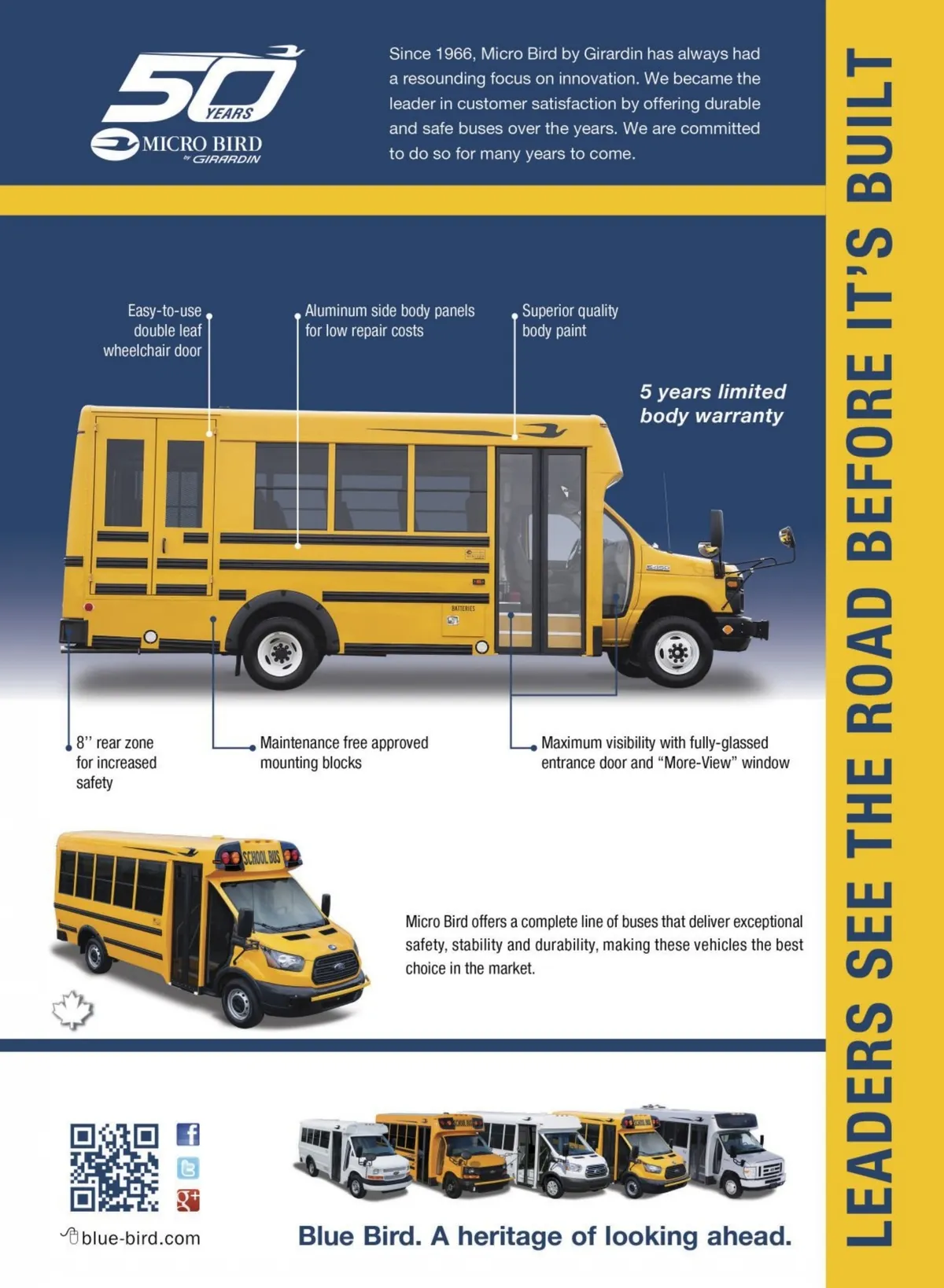 50 YEARS
MICRO BIRD by GIRARDIN

Since 1966, Micro Bird by Girardin has always had a resounding focus on innovation. We became the leader in customer satisfaction by offering durable and safe buses over the years. We are committed to do so for many years to come.

Easy-to-use double leaf wheelchair door

Aluminum side body panels for low repair costs

Superior quality body paint

5 years limited body warranty

BATTERIES

8'' rear zone for increased safety

Maintenance free approved mounting blocks

Maximum visibility with fully-glassed entrance door and "More-View" window

SCHOOL BUS

Micro Bird offers a complete line of buses that deliver exceptional safety, stability and durability, making these vehicles the best choice in the market.

blue-bird.com

Blue Bird. A heritage of looking ahead.

LEADERS SEE THE ROAD BEFORE IT'S BUILT