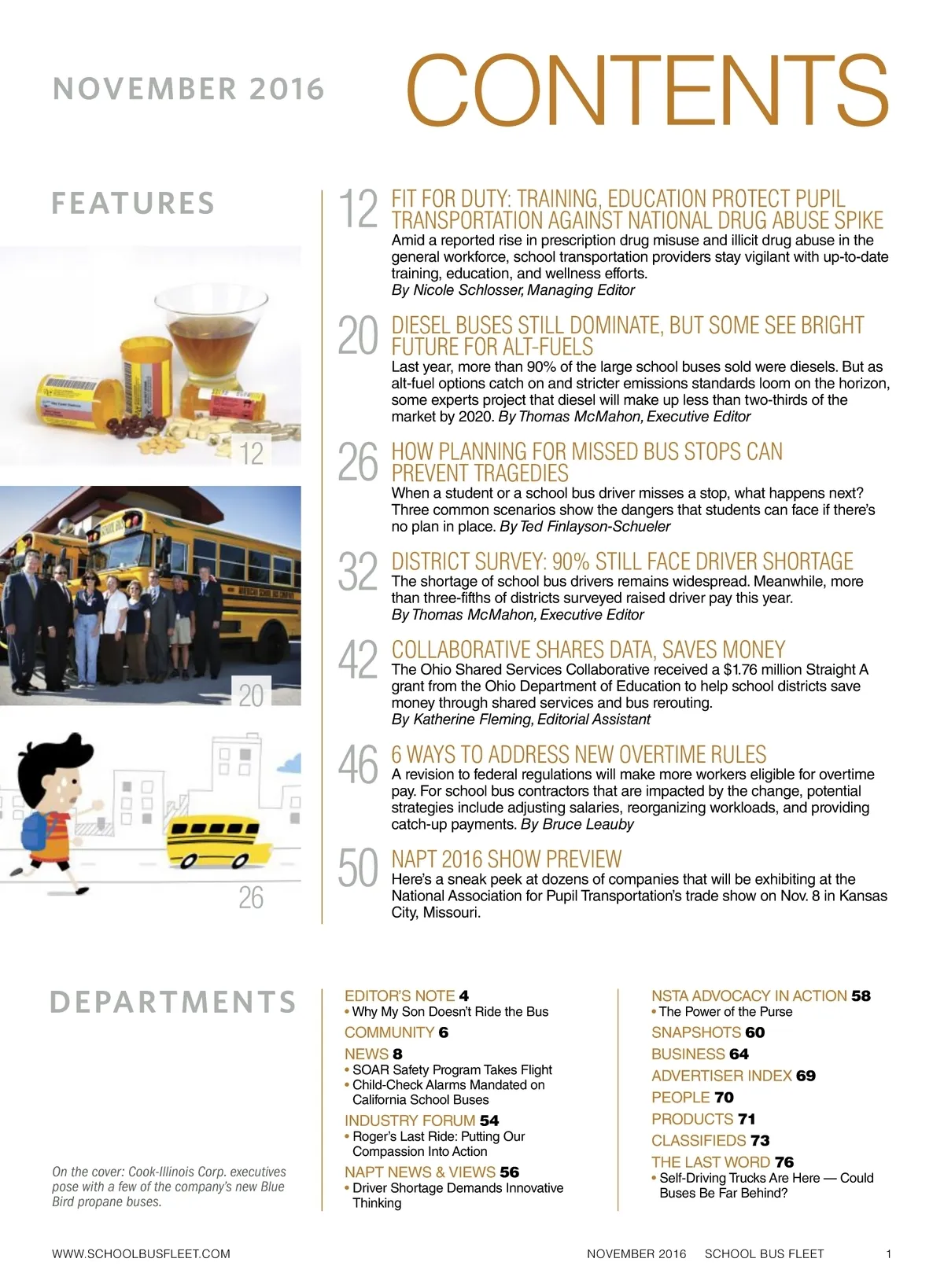 NOVEMBER 2016

CONTENTS

FEATURES

12

20

26

12 FIT FOR DUTY: TRAINING, EDUCATION PROTECT PUPIL TRANSPORTATION AGAINST NATIONAL DRUG ABUSE SPIKE
Amid a reported rise in prescription drug misuse and illicit drug abuse in the general workforce, school transportation providers stay vigilant with up-to-date training, education, and wellness efforts.
By Nicole Schlosser, Managing Editor

20 DIESEL BUSES STILL DOMINATE, BUT SOME SEE BRIGHT FUTURE FOR ALT-FUELS
Last year, more than 90% of the large school buses sold were diesels. But as alt-fuel options catch on and stricter emissions standards loom on the horizon, some experts project that diesel will make up less than two-thirds of the market by 2020. By Thomas McMahon, Executive Editor

26 HOW PLANNING FOR MISSED BUS STOPS CAN PREVENT TRAGEDIES
When a student or a school bus driver misses a stop, what happens next? Three common scenarios show the dangers that students can face if there's no plan in place. By Ted Finlayson-Schueler

32 DISTRICT SURVEY: 90% STILL FACE DRIVER SHORTAGE
The shortage of school bus drivers remains widespread. Meanwhile, more than three-fifths of districts surveyed raised driver pay this year.
By Thomas McMahon, Executive Editor

42 COLLABORATIVE SHARES DATA, SAVES MONEY
The Ohio Shared Services Collaborative received a $1.76 million Straight A grant from the Ohio Department of Education to help school districts save money through shared services and bus rerouting.
By Katherine Fleming, Editorial Assistant

46 6 WAYS TO ADDRESS NEW OVERTIME RULES
A revision to federal regulations will make more workers eligible for overtime pay. For school bus contractors that are impacted by the change, potential strategies include adjusting salaries, reorganizing workloads, and providing catch-up payments. By Bruce Leauby

50 NAPT 2016 SHOW PREVIEW
Here's a sneak peek at dozens of companies that will be exhibiting at the National Association for Pupil Transportation's trade show on Nov. 8 in Kansas City, Missouri.

DEPARTMENTS

On the cover: Cook-Illinois Corp. executives pose with a few of the company's new Blue Bird propane buses.

EDITOR'S NOTE 4
• Why My Son Doesn't Ride the Bus
COMMUNITY 6
NEWS 8
• SOAR Safety Program Takes Flight
• Child-Check Alarms Mandated on California School Buses
INDUSTRY FORUM 54
• Roger's Last Ride: Putting Our Compassion Into Action
NAPT NEWS & VIEWS 56
• Driver Shortage Demands Innovative Thinking

NSTA ADVOCACY IN ACTION 58
• The Power of the Purse
SNAPSHOTS 60
BUSINESS 64
ADVERTISER INDEX 69
PEOPLE 70
PRODUCTS 71
CLASSIFIEDS 73
THE LAST WORD 76
• Self-Driving Trucks Are Here — Could Buses Be Far Behind?

WWW.SCHOOLBUSFLEET.COM NOVEMBER 2016 SCHOOL BUS FLEET 1