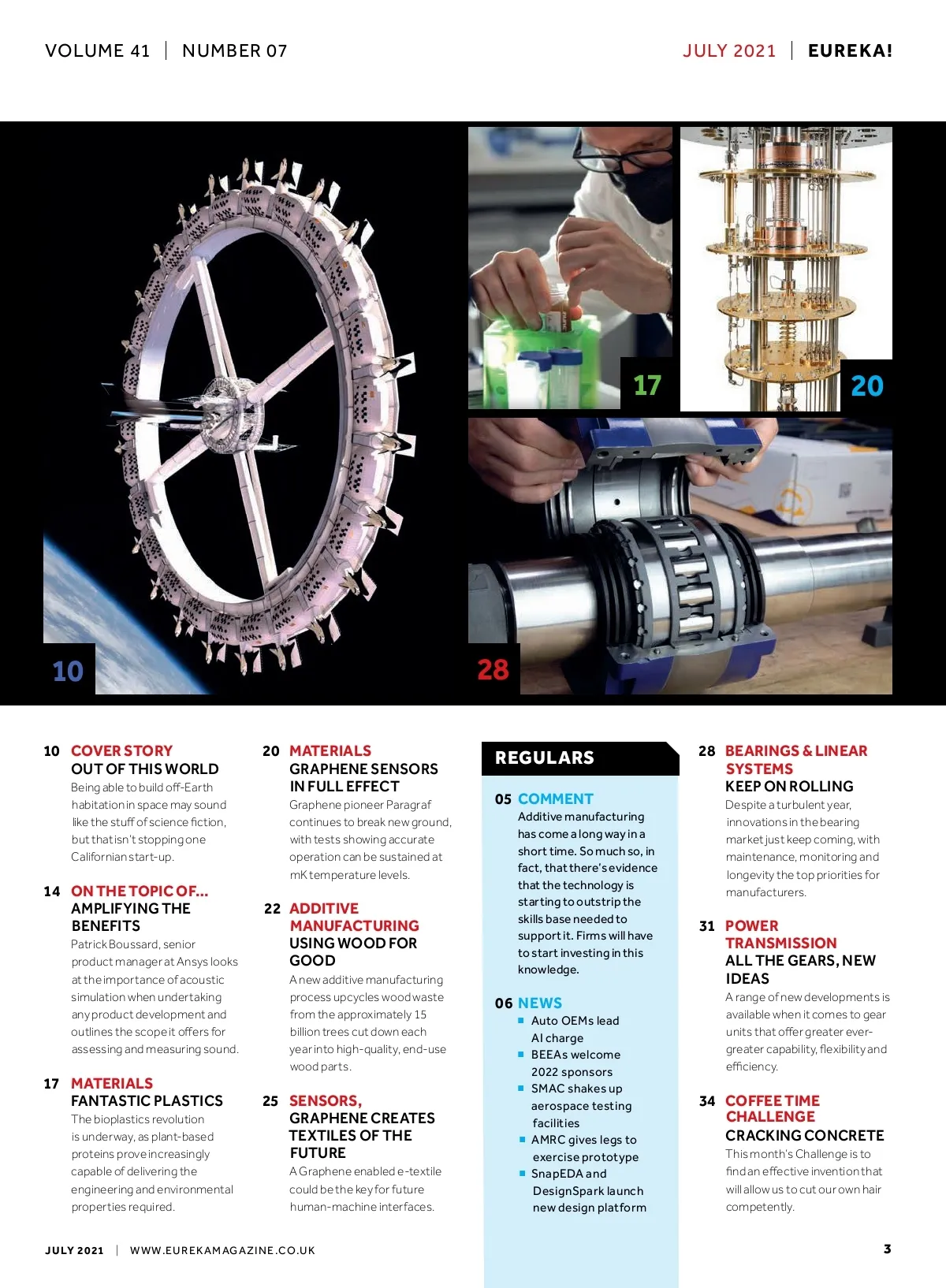 VOLUME 41 | NUMBER 07

JULY 2021 | EUREKA!

17

20

10

28

10 COVER STORY
OUT OF THIS WORLD
Being able to build off-Earth habitation in space may sound like the stuff of science fiction, but that isn't stopping one Californian start-up.

14 ON THE TOPIC OF...
AMPLIFYING THE BENEFITS
Patrick Boussard, senior product manager at Ansys looks at the importance of acoustic simulation when undertaking any product development and outlines the scope it offers for assessing and measuring sound.

17 MATERIALS
FANTASTIC PLASTICS
The bioplastics revolution is underway, as plant-based proteins prove increasingly capable of delivering the engineering and environmental properties required.

20 MATERIALS
GRAPHENE SENSORS IN FULL EFFECT
Graphene pioneer Paragraf continues to break new ground, with tests showing accurate operation can be sustained at mK temperature levels.

22 ADDITIVE MANUFACTURING
USING WOOD FOR GOOD
A new additive manufacturing process upcycles wood waste from the approximately 15 billion trees cut down each year into high-quality, end-use wood parts.

25 SENSORS,
GRAPHENE CREATES TEXTILES OF THE FUTURE
A Graphene enabled e-textile could be the key for future human-machine interfaces.

REGULARS

05 COMMENT
Additive manufacturing has come a long way in a short time. So much so, in fact, that there's evidence that the technology is starting to outstrip the skills base needed to support it. Firms will have to start investing in this knowledge.

06 NEWS
■ Auto OEMs lead AI charge
■ BEEAs welcome 2022 sponsors
■ SMAC shakes up aerospace testing facilities
■ AMRC gives legs to exercise prototype
■ SnapEDA and DesignSpark launch new design platform

28 BEARINGS & LINEAR SYSTEMS
KEEP ON ROLLING
Despite a turbulent year, innovations in the bearing market just keep coming, with maintenance, monitoring and longevity the top priorities for manufacturers.

31 POWER TRANSMISSION
ALL THE GEARS, NEW IDEAS
A range of new developments is available when it comes to gear units that offer greater ever-greater capability, flexibility and efficiency.

34 COFFEE TIME CHALLENGE
CRACKING CONCRETE
This month's Challenge is to find an effective invention that will allow us to cut our own hair competently.

JULY 2021 | WWW.EUREKAMAGAZINE.CO.UK

3