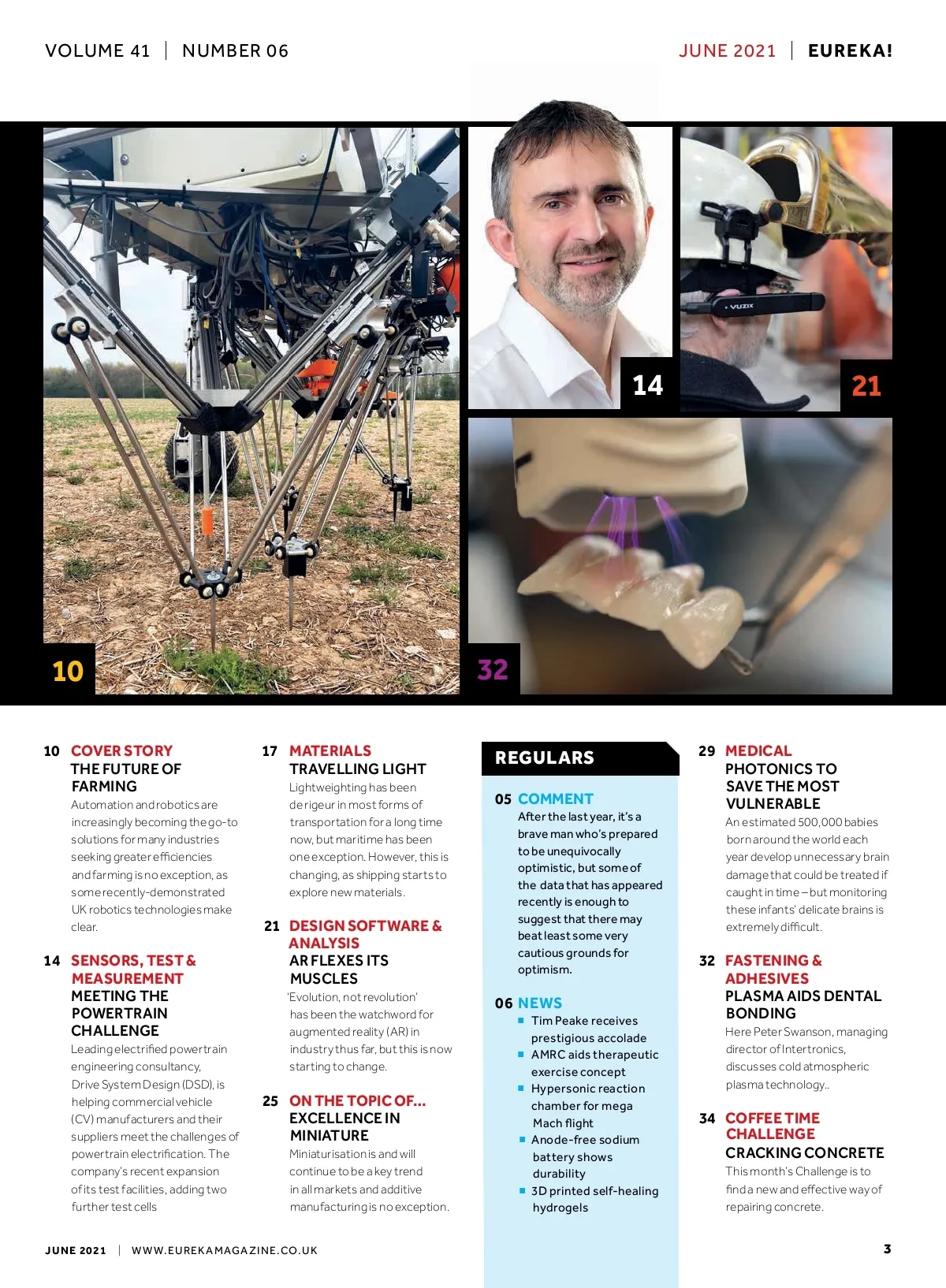 VOLUME 41 | NUMBER 06

JUNE 2021 | EUREKA!

VUZIX

14

21

10

32

10 COVER STORY
THE FUTURE OF FARMING
Automation and robotics are increasingly becoming the go-to solutions for many industries seeking greater efficiencies and farming is no exception, as some recently-demonstrated UK robotics technologies make clear.

14 SENSORS, TEST & MEASUREMENT
MEETING THE POWERTRAIN CHALLENGE
Leading electrified powertrain engineering consultancy, Drive System Design (DSD), is helping commercial vehicle (CV) manufacturers and their suppliers meet the challenges of powertrain electrification. The company's recent expansion of its test facilities, adding two further test cells

17 MATERIALS
TRAVELLING LIGHT
Lightweighting has been de rigeur in most forms of transportation for a long time now, but maritime has been one exception. However, this is changing, as shipping starts to explore new materials.

21 DESIGN SOFTWARE & ANALYSIS
AR FLEXES ITS MUSCLES
'Evolution, not revolution' has been the watchword for augmented reality (AR) in industry thus far, but this is now starting to change.

25 ON THE TOPIC OF...
EXCELLENCE IN MINIATURE
Miniaturisation is and will continue to be a key trend in all markets and additive manufacturing is no exception.

REGULARS

05 COMMENT
After the last year, it's a brave man who's prepared to be unequivocally optimistic, but some of the data that has appeared recently is enough to suggest that there may be at least some very cautious grounds for optimism.

06 NEWS
■ Tim Peake receives prestigious accolade
■ AMRC aids therapeutic exercise concept
■ Hypersonic reaction chamber for mega Mach flight
■ Anode-free sodium battery shows durability
■ 3D printed self-healing hydrogels

29 MEDICAL
PHOTONICS TO SAVE THE MOST VULNERABLE
An estimated 500,000 babies born around the world each year develop unnecessary brain damage that could be treated if caught in time – but monitoring these infants' delicate brains is extremely difficult.

32 FASTENING & ADHESIVES
PLASMA AIDS DENTAL BONDING
Here Peter Swanson, managing director of Intertronics, discusses cold atmospheric plasma technology..

34 COFFEE TIME CHALLENGE
CRACKING CONCRETE
This month's Challenge is to find a new and effective way of repairing concrete.

JUNE 2021 | WWW.EUREKAMAGAZINE.CO.UK

3