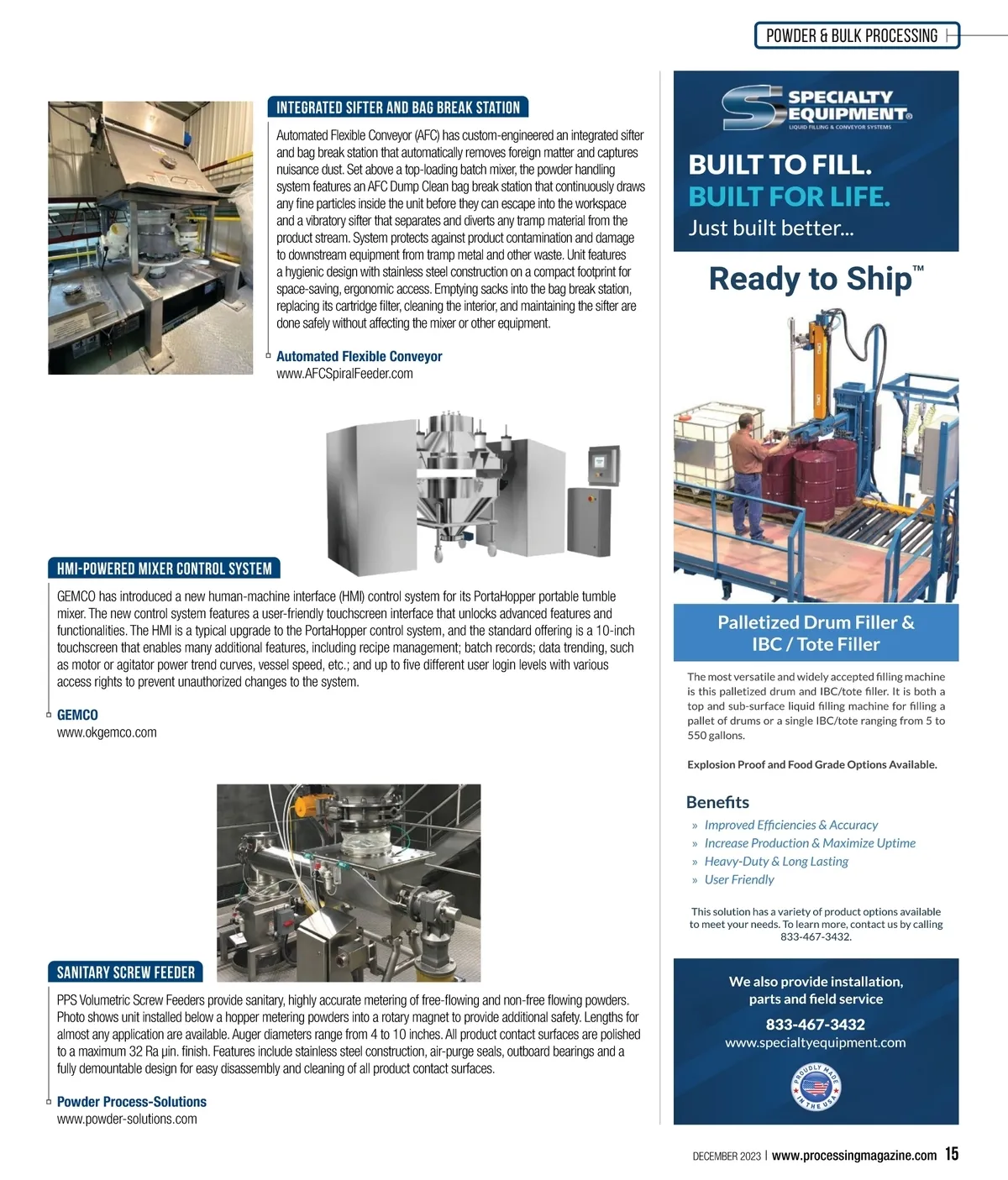 POWDER & BULK PROCESSING

INTEGRATED SIFTER AND BAG BREAK STATION

Automated Flexible Conveyor (AFC) has custom-engineered an integrated sifter and bag break station that automatically removes foreign matter and captures nuisance dust. Set above a top-loading batch mixer, the powder handling system features an AFC Dump Clean bag break station that continuously draws any fine particles inside the unit before they can escape into the workspace and a vibratory sifter that separates and diverts any tramp material from the product stream. System protects against product contamination and damage to downstream equipment from tramp metal and other waste. Unit features a hygienic design with stainless steel construction on a compact footprint for space-saving, ergonomic access. Emptying sacks into the bag break station, replacing its cartridge filter, cleaning the interior, and maintaining the sifter are done safely without affecting the mixer or other equipment.

Automated Flexible Conveyor
www.AFCSpiralFeeder.com

HMI-POWERED MIXER CONTROL SYSTEM

GEMCO has introduced a new human-machine interface (HMI) control system for its PortaHopper portable tumble mixer. The new control system features a user-friendly touchscreen interface that unlocks advanced features and functionalities. The HMI is a typical upgrade to the PortaHopper control system, and the standard offering is a 10-inch touchscreen that enables many additional features, including recipe management; batch records; data trending, such as motor or agitator power trend curves, vessel speed, etc.; and up to five different user login levels with various access rights to prevent unauthorized changes to the system.

GEMCO
www.okgemco.com

SANITARY SCREW FEEDER

PPS Volumetric Screw Feeders provide sanitary, highly accurate metering of free-flowing and non-free flowing powders. Photo shows unit installed below a hopper metering powders into a rotary magnet to provide additional safety. Lengths for almost any application are available. Auger diameters range from 4 to 10 inches. All product contact surfaces are polished to a maximum 32 Ra µin. finish. Features include stainless steel construction, air-purge seals, outboard bearings and a fully demountable design for easy disassembly and cleaning of all product contact surfaces.

Powder Process-Solutions
www.powder-solutions.com

SPECIALTY EQUIPMENT®
LIQUID FILLING & CONVEYOR SYSTEMS

BUILT TO FILL.
BUILT FOR LIFE.
Just built better...

Ready to Ship™

Palletized Drum Filler & IBC / Tote Filler

The most versatile and widely accepted filling machine is this palletized drum and IBC/tote filler. It is both a top and sub-surface liquid filling machine for filling a pallet of drums or a single IBC/tote ranging from 5 to 550 gallons.

Explosion Proof and Food Grade Options Available.

Benefits
» Improved Efficiencies & Accuracy
» Increase Production & Maximize Uptime
» Heavy-Duty & Long Lasting
» User Friendly

This solution has a variety of product options available to meet your needs. To learn more, contact us by calling 833-467-3432.

We also provide installation, parts and field service
833-467-3432
www.specialtyequipment.com

PROUDLY MADE IN THE USA

DECEMBER 2023 | www.processingmagazine.com 15