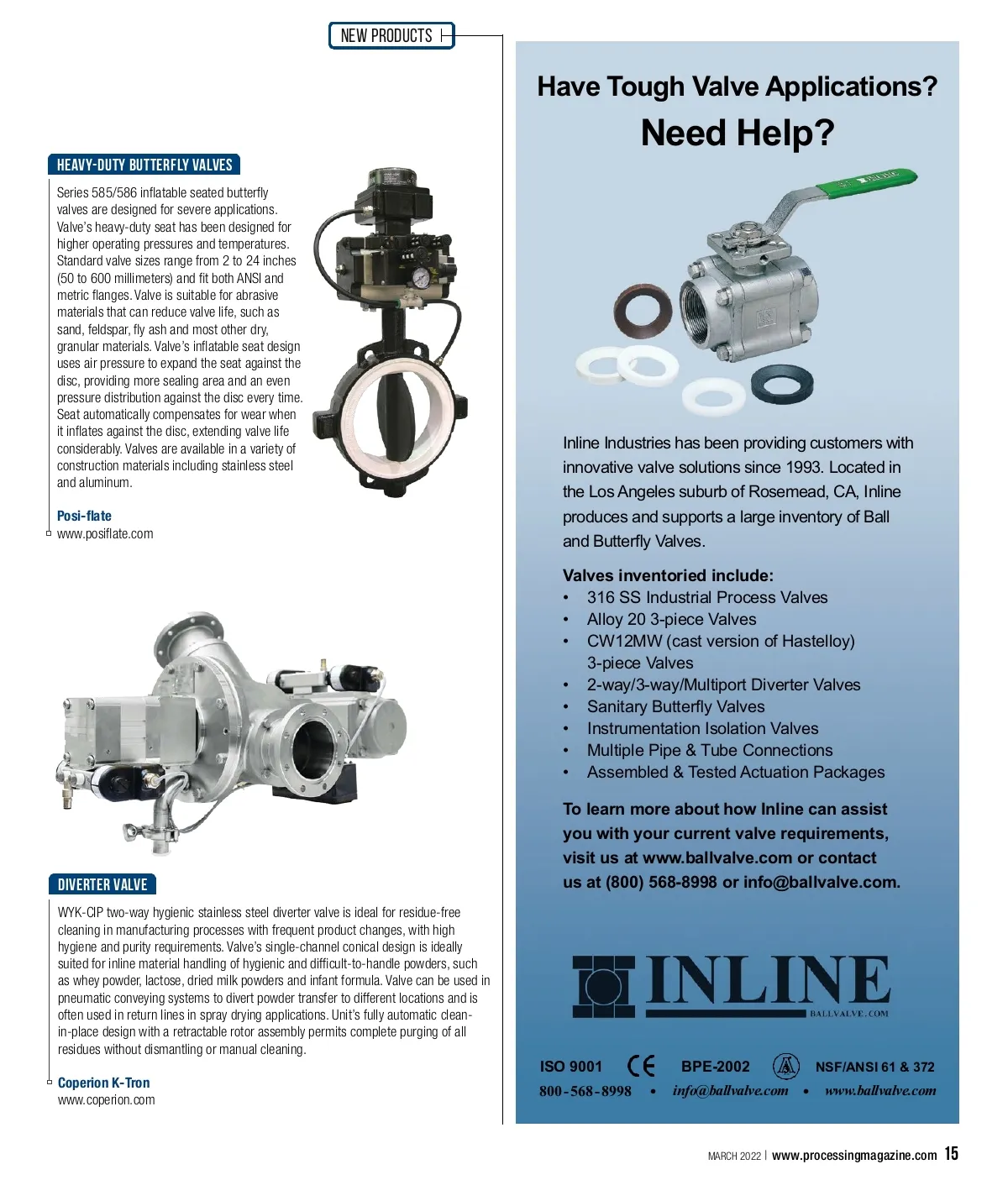 NEW PRODUCTS

HEAVY-DUTY BUTTERFLY VALVES

Series 585/586 inflatable seated butterfly valves are designed for severe applications. Valve's heavy-duty seat has been designed for higher operating pressures and temperatures. Standard valve sizes range from 2 to 24 inches (50 to 600 millimeters) and fit both ANSI and metric flanges. Valve is suitable for abrasive materials that can reduce valve life, such as sand, feldspar, fly ash and most other dry, granular materials. Valve's inflatable seat design uses air pressure to expand the seat against the disc, providing more sealing area and an even pressure distribution against the disc every time. Seat automatically compensates for wear when it inflates against the disc, extending valve life considerably. Valves are available in a variety of construction materials including stainless steel and aluminum.

Posi-flate
www.posiflate.com

DIVERTER VALVE

WYK-CIP two-way hygienic stainless steel diverter valve is ideal for residue-free cleaning in manufacturing processes with frequent product changes, with high hygiene and purity requirements. Valve's single-channel conical design is ideally suited for inline material handling of hygienic and difficult-to-handle powders, such as whey powder, lactose, dried milk powders and infant formula. Valve can be used in pneumatic conveying systems to divert powder transfer to different locations and is often used in return lines in spray drying applications. Unit's fully automatic clean-in-place design with a retractable rotor assembly permits complete purging of all residues without dismantling or manual cleaning.

Coperion K-Tron
www.coperion.com

Have Tough Valve Applications?
Need Help?

Inline Industries has been providing customers with innovative valve solutions since 1993. Located in the Los Angeles suburb of Rosemead, CA, Inline produces and supports a large inventory of Ball and Butterfly Valves.

Valves inventoried include:
• 316 SS Industrial Process Valves
• Alloy 20 3-piece Valves
• CW12MW (cast version of Hastelloy) 3-piece Valves
• 2-way/3-way/Multiport Diverter Valves
• Sanitary Butterfly Valves
• Instrumentation Isolation Valves
• Multiple Pipe & Tube Connections
• Assembled & Tested Actuation Packages

To learn more about how Inline can assist you with your current valve requirements, visit us at www.ballvalve.com or contact us at (800) 568-8998 or info@ballvalve.com.

INLINE
BALLVALVE.COM

ISO 9001 CE BPE-2002 NSF/ANSI 61 & 372
800-568-8998 • info@ballvalve.com • www.ballvalve.com

MARCH 2022 | www.processingmagazine.com 15