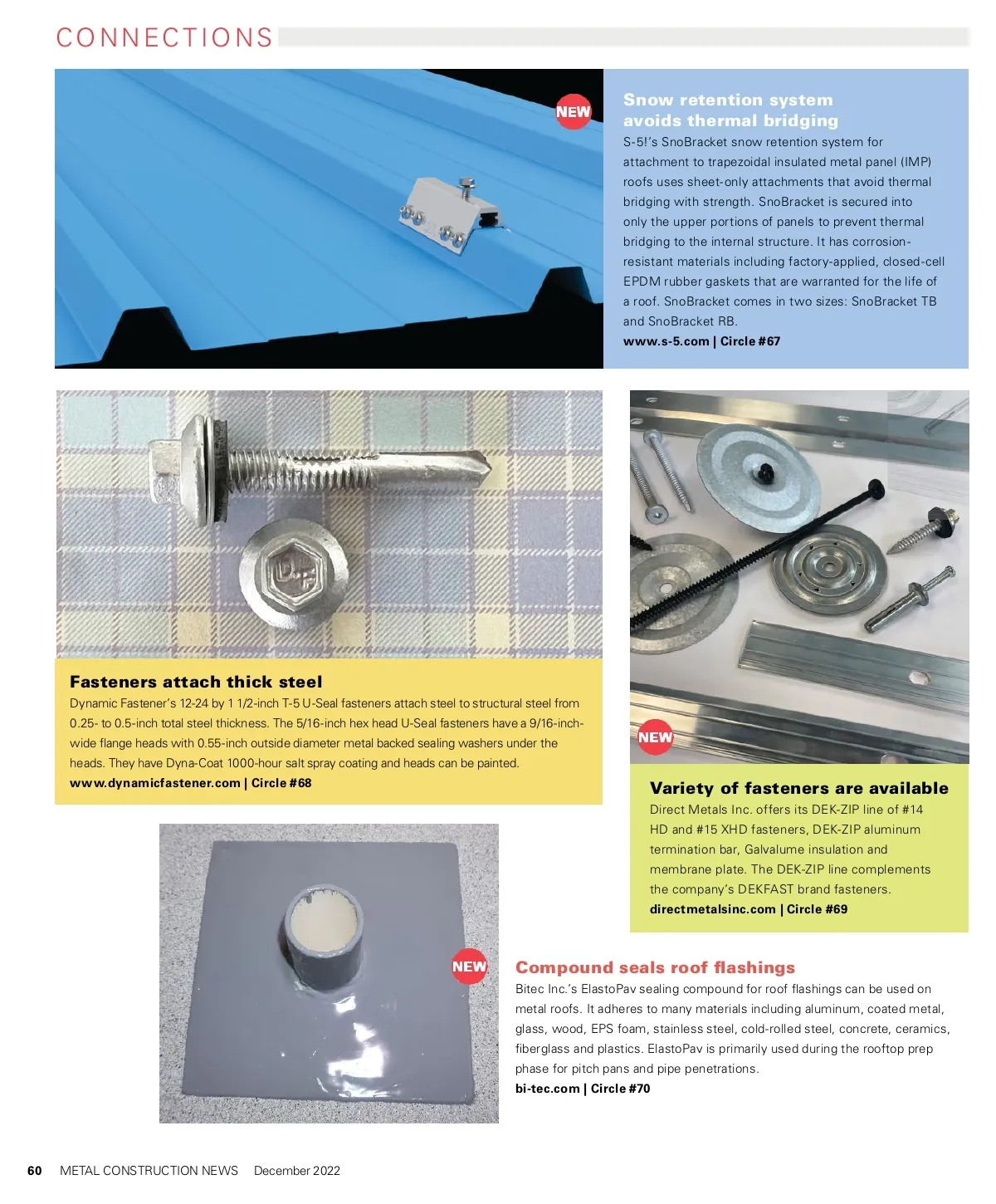 CONNECTIONS

NEW

Snow retention system avoids thermal bridging

S-5!'s SnoBracket snow retention system for attachment to trapezoidal insulated metal panel (IMP) roofs uses sheet-only attachments that avoid thermal bridging with strength. SnoBracket is secured into only the upper portions of panels to prevent thermal bridging to the internal structure. It has corrosion-resistant materials including factory-applied, closed-cell EPDM rubber gaskets that are warranted for the life of a roof. SnoBracket comes in two sizes: SnoBracket TB and SnoBracket RB.
www.s-5.com | Circle #67

Fasteners attach thick steel

Dynamic Fastener's 12-24 by 1 1/2-inch T-5 U-Seal fasteners attach steel to structural steel from 0.25- to 0.5-inch total steel thickness. The 5/16-inch hex head U-Seal fasteners have a 9/16-inch-wide flange heads with 0.55-inch outside diameter metal backed sealing washers under the heads. They have Dyna-Coat 1000-hour salt spray coating and heads can be painted.
www.dynamicfastener.com | Circle #68

NEW

Variety of fasteners are available

Direct Metals Inc. offers its DEK-ZIP line of #14 HD and #15 XHD fasteners, DEK-ZIP aluminum termination bar, Galvalume insulation and membrane plate. The DEK-ZIP line complements the company's DEKFAST brand fasteners.
directmetalsinc.com | Circle #69

NEW

Compound seals roof flashings

Bitec Inc.'s ElastoPav sealing compound for roof flashings can be used on metal roofs. It adheres to many materials including aluminum, coated metal, glass, wood, EPS foam, stainless steel, cold-rolled steel, concrete, ceramics, fiberglass and plastics. ElastoPav is primarily used during the rooftop prep phase for pitch pans and pipe penetrations.
bi-tec.com | Circle #70

60 METAL CONSTRUCTION NEWS December 2022