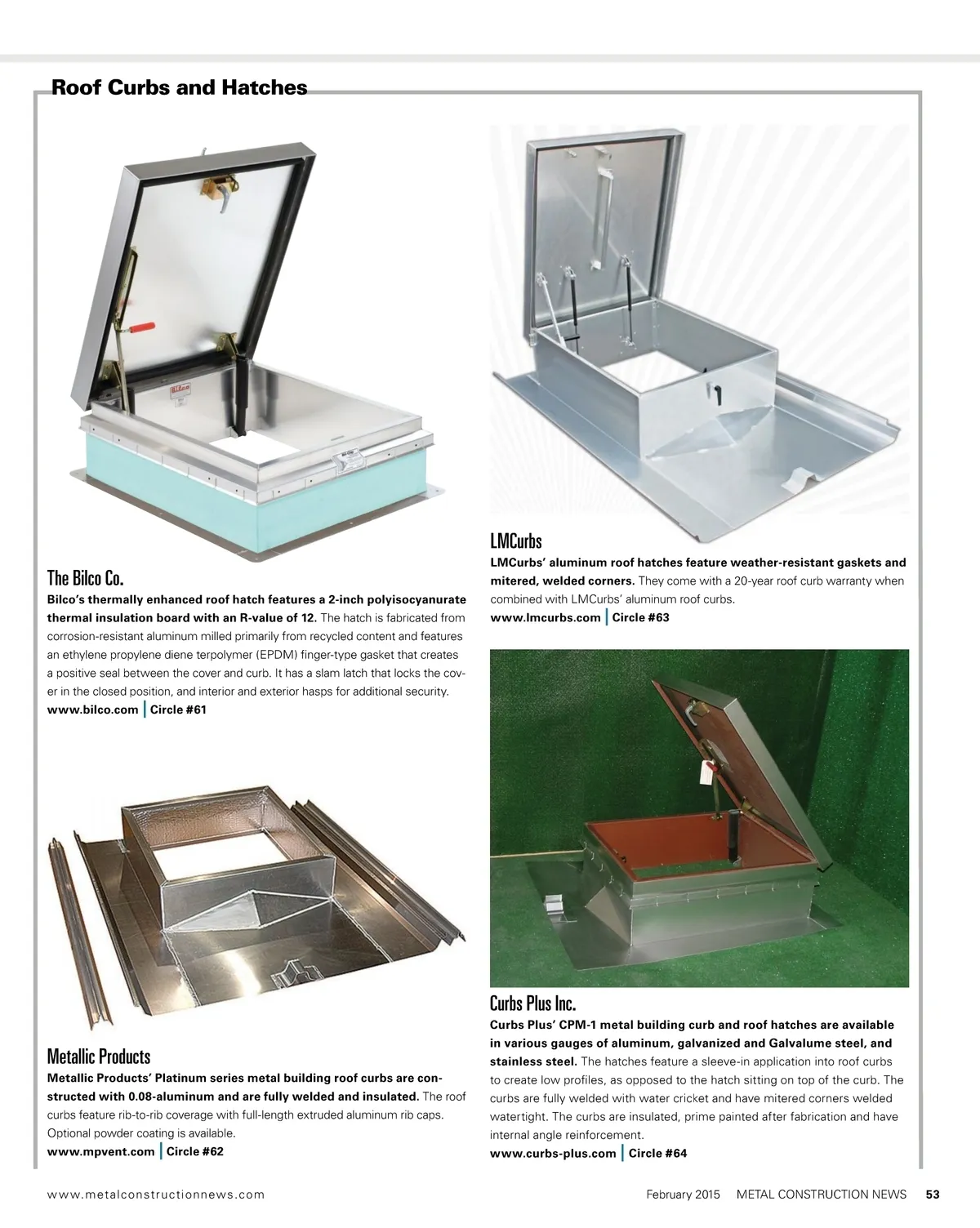 Roof Curbs and Hatches

The Bilco Co.
Bilco's thermally enhanced roof hatch features a 2-inch polyisocyanurate thermal insulation board with an R-value of 12. The hatch is fabricated from corrosion-resistant aluminum milled primarily from recycled content and features an ethylene propylene diene terpolymer (EPDM) finger-type gasket that creates a positive seal between the cover and curb. It has a slam latch that locks the cover in the closed position, and interior and exterior hasps for additional security.
www.bilco.com | Circle #61

Metallic Products
Metallic Products' Platinum series metal building roof curbs are constructed with 0.08-aluminum and are fully welded and insulated. The roof curbs feature rib-to-rib coverage with full-length extruded aluminum rib caps. Optional powder coating is available.
www.mpvent.com | Circle #62

LMCurbs
LMCurbs' aluminum roof hatches feature weather-resistant gaskets and mitered, welded corners. They come with a 20-year roof curb warranty when combined with LMCurbs' aluminum roof curbs.
www.lmcurbs.com | Circle #63

Curbs Plus Inc.
Curbs Plus' CPM-1 metal building curb and roof hatches are available in various gauges of aluminum, galvanized and Galvalume steel, and stainless steel. The hatches feature a sleeve-in application into roof curbs to create low profiles, as opposed to the hatch sitting on top of the curb. The curbs are fully welded with water cricket and have mitered corners welded watertight. The curbs are insulated, prime painted after fabrication and have internal angle reinforcement.
www.curbs-plus.com | Circle #64

www.metalconstructionnews.com

February 2015 METAL CONSTRUCTION NEWS 53