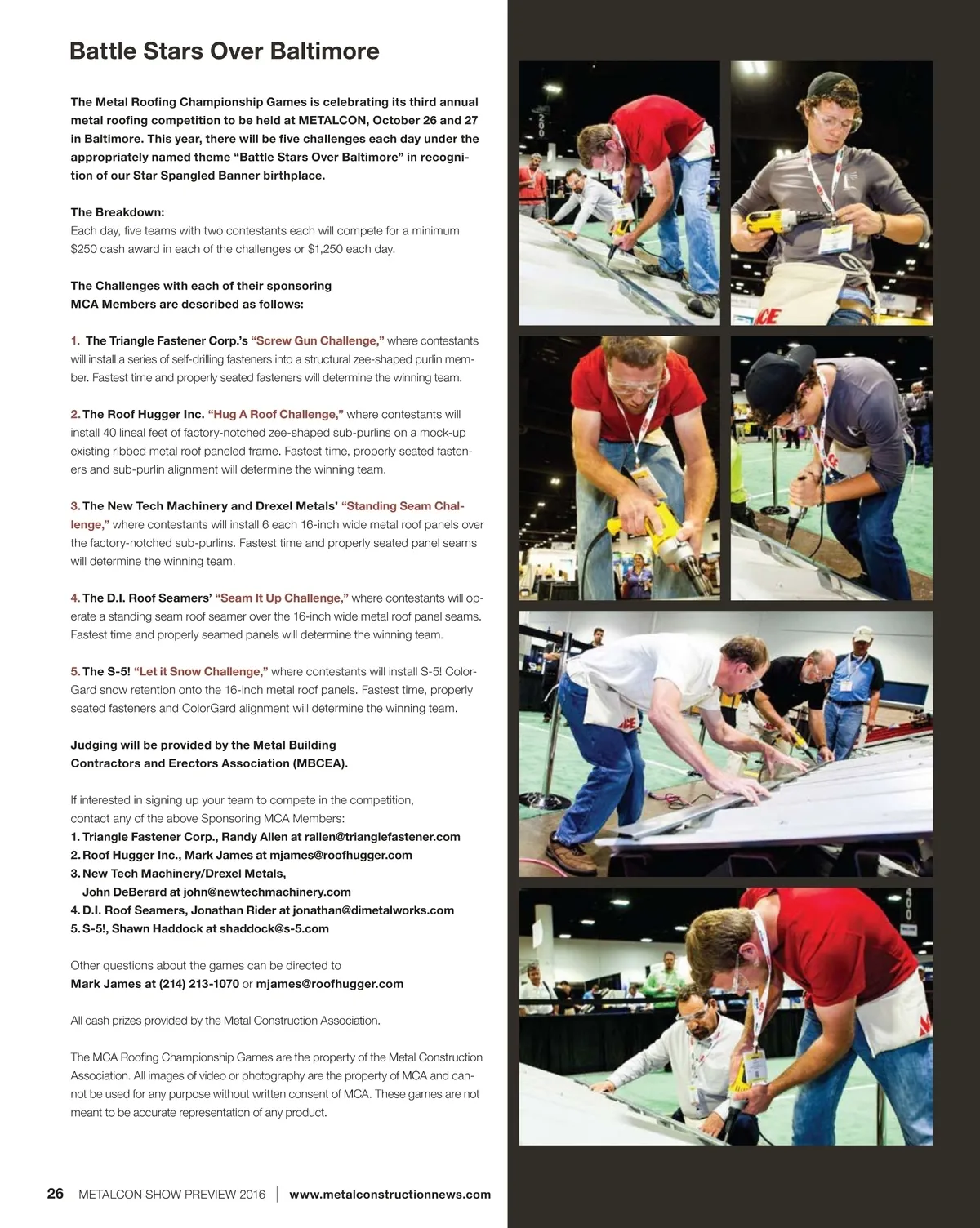 Battle Stars Over Baltimore

The Metal Roofing Championship Games is celebrating its third annual metal roofing competition to be held at METALCON, October 26 and 27 in Baltimore. This year, there will be five challenges each day under the appropriately named theme "Battle Stars Over Baltimore" in recognition of our Star Spangled Banner birthplace.

The Breakdown:
Each day, five teams with two contestants each will compete for a minimum $250 cash award in each of the challenges or $1,250 each day.

The Challenges with each of their sponsoring MCA Members are described as follows:

1. The Triangle Fastener Corp.'s "Screw Gun Challenge," where contestants will install a series of self-drilling fasteners into a structural zee-shaped purlin member. Fastest time and properly seated fasteners will determine the winning team.

2. The Roof Hugger Inc. "Hug A Roof Challenge," where contestants will install 40 lineal feet of factory-notched zee-shaped sub-purlins on a mock-up existing ribbed metal roof paneled frame. Fastest time, properly seated fasteners and sub-purlin alignment will determine the winning team.

3. The New Tech Machinery and Drexel Metals' "Standing Seam Challenge," where contestants will install 6 each 16-inch wide metal roof panels over the factory-notched sub-purlins. Fastest time and properly seated panel seams will determine the winning team.

4. The D.I. Roof Seamers' "Seam It Up Challenge," where contestants will operate a standing seam roof seamer over the 16-inch wide metal roof panel seams. Fastest time and properly seamed panels will determine the winning team.

5. The S-5! "Let it Snow Challenge," where contestants will install S-5! ColorGard snow retention onto the 16-inch metal roof panels. Fastest time, properly seated fasteners and ColorGard alignment will determine the winning team.

Judging will be provided by the Metal Building Contractors and Erectors Association (MBCEA).

If interested in signing up your team to compete in the competition, contact any of the above Sponsoring MCA Members:
1. Triangle Fastener Corp., Randy Allen at rallen@trianglefastener.com
2. Roof Hugger Inc., Mark James at mjames@roofhugger.com
3. New Tech Machinery/Drexel Metals, John DeBerard at john@newtechmachinery.com
4. D.I. Roof Seamers, Jonathan Rider at jonathan@dimetalworks.com
5. S-5!, Shawn Haddock at shaddock@s-5.com

Other questions about the games can be directed to Mark James at (214) 213-1070 or mjames@roofhugger.com

All cash prizes provided by the Metal Construction Association.

The MCA Roofing Championship Games are the property of the Metal Construction Association. All images of video or photography are the property of MCA and cannot be used for any purpose without written consent of MCA. These games are not meant to be accurate representation of any product.

26 METALCON SHOW PREVIEW 2016 | www.metalconstructionnews.com