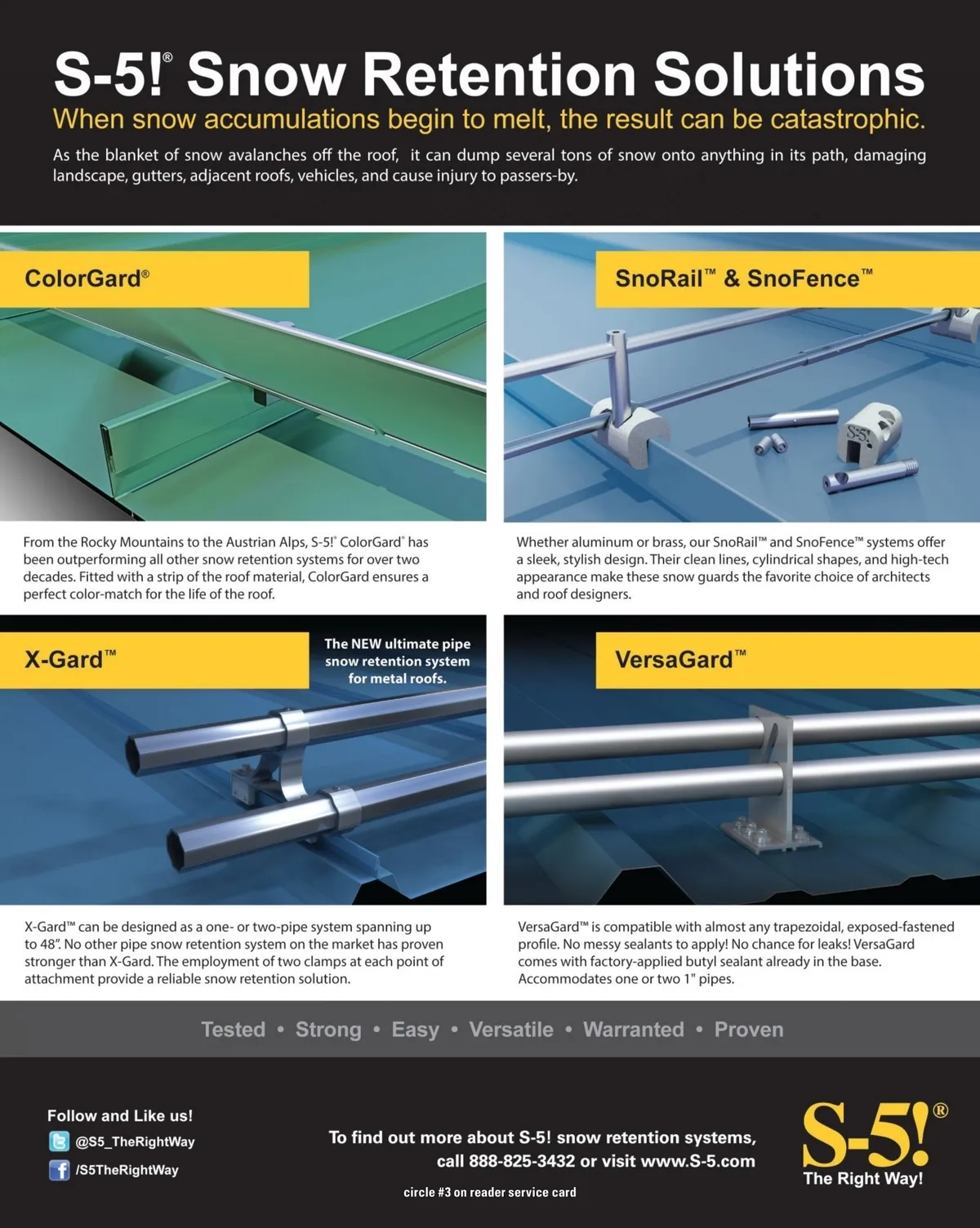 S-5!® Snow Retention Solutions

When snow accumulations begin to melt, the result can be catastrophic.

As the blanket of snow avalanches off the roof, it can dump several tons of snow onto anything in its path, damaging landscape, gutters, adjacent roofs, vehicles, and cause injury to passers-by.

ColorGard®

From the Rocky Mountains to the Austrian Alps, S-5!® ColorGard® has been outperforming all other snow retention systems for over two decades. Fitted with a strip of the roof material, ColorGard ensures a perfect color-match for the life of the roof.

SnoRail™ & SnoFence™

S-5!

Whether aluminum or brass, our SnoRail™ and SnoFence™ systems offer a sleek, stylish design. Their clean lines, cylindrical shapes, and high-tech appearance make these snow guards the favorite choice of architects and roof designers.

X-Gard™

The NEW ultimate pipe snow retention system for metal roofs.

X-Gard™ can be designed as a one- or two-pipe system spanning up to 48". No other pipe snow retention system on the market has proven stronger than X-Gard. The employment of two clamps at each point of attachment provide a reliable snow retention solution.

VersaGard™

VersaGard™ is compatible with almost any trapezoidal, exposed-fastened profile. No messy sealants to apply! No chance for leaks! VersaGard comes with factory-applied butyl sealant already in the base. Accommodates one or two 1" pipes.

Tested • Strong • Easy • Versatile • Warranted • Proven

Follow and Like us!
@S5_TheRightWay
/S5TheRightWay

To find out more about S-5! snow retention systems, call 888-825-3432 or visit www.S-5.com

circle #3 on reader service card

S-5!® The Right Way!