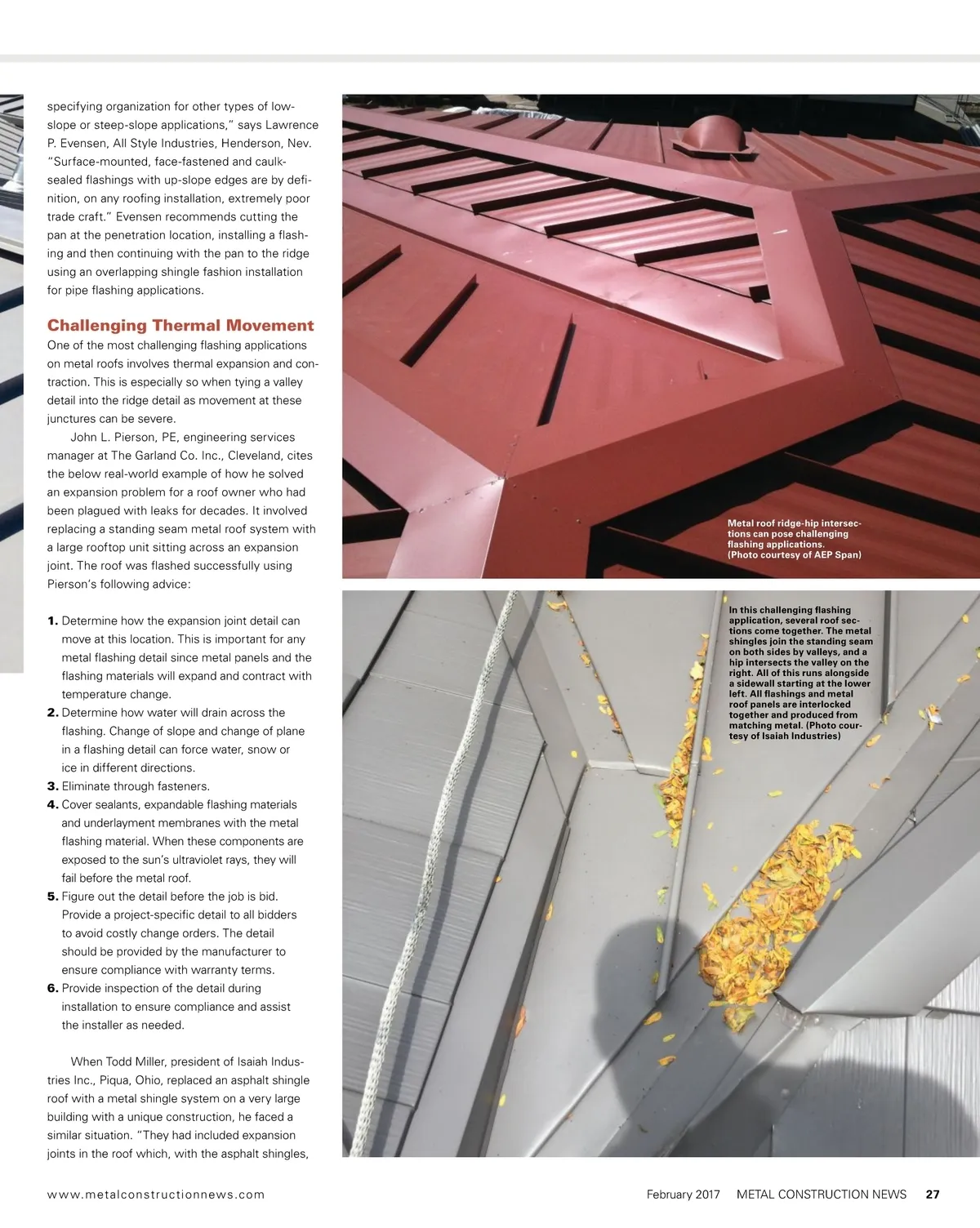 specifying organization for other types of low-slope or steep-slope applications," says Lawrence P. Evensen, All Style Industries, Henderson, Nev. "Surface-mounted, face-fastened and caulk-sealed flashings with up-slope edges are by definition, on any roofing installation, extremely poor trade craft." Evensen recommends cutting the pan at the penetration location, installing a flashing and then continuing with the pan to the ridge using an overlapping shingle fashion installation for pipe flashing applications.

Challenging Thermal Movement

One of the most challenging flashing applications on metal roofs involves thermal expansion and contraction. This is especially so when tying a valley detail into the ridge detail as movement at these junctures can be severe.

John L. Pierson, PE, engineering services manager at The Garland Co. Inc., Cleveland, cites the below real-world example of how he solved an expansion problem for a roof owner who had been plagued with leaks for decades. It involved replacing a standing seam metal roof system with a large rooftop unit sitting across an expansion joint. The roof was flashed successfully using Pierson's following advice:

1. Determine how the expansion joint detail can move at this location. This is important for any metal flashing detail since metal panels and the flashing materials will expand and contract with temperature change.
2. Determine how water will drain across the flashing. Change of slope and change of plane in a flashing detail can force water, snow or ice in different directions.
3. Eliminate through fasteners.
4. Cover sealants, expandable flashing materials and underlayment membranes with the metal flashing material. When these components are exposed to the sun's ultraviolet rays, they will fail before the metal roof.
5. Figure out the detail before the job is bid. Provide a project-specific detail to all bidders to avoid costly change orders. The detail should be provided by the manufacturer to ensure compliance with warranty terms.
6. Provide inspection of the detail during installation to ensure compliance and assist the installer as needed.

When Todd Miller, president of Isaiah Industries Inc., Piqua, Ohio, replaced an asphalt shingle roof with a metal shingle system on a very large building with a unique construction, he faced a similar situation. "They had included expansion joints in the roof which, with the asphalt shingles,

Metal roof ridge-hip intersections can pose challenging flashing applications. (Photo courtesy of AEP Span)

In this challenging flashing application, several roof sections come together. The metal shingles join the standing seam on both sides by valleys, and a hip intersects the valley on the right. All of this runs alongside a sidewall starting at the lower left. All flashings and metal roof panels are interlocked together and produced from matching metal. (Photo courtesy of Isaiah Industries)

www.metalconstructionnews.com

February 2017 METAL CONSTRUCTION NEWS 27