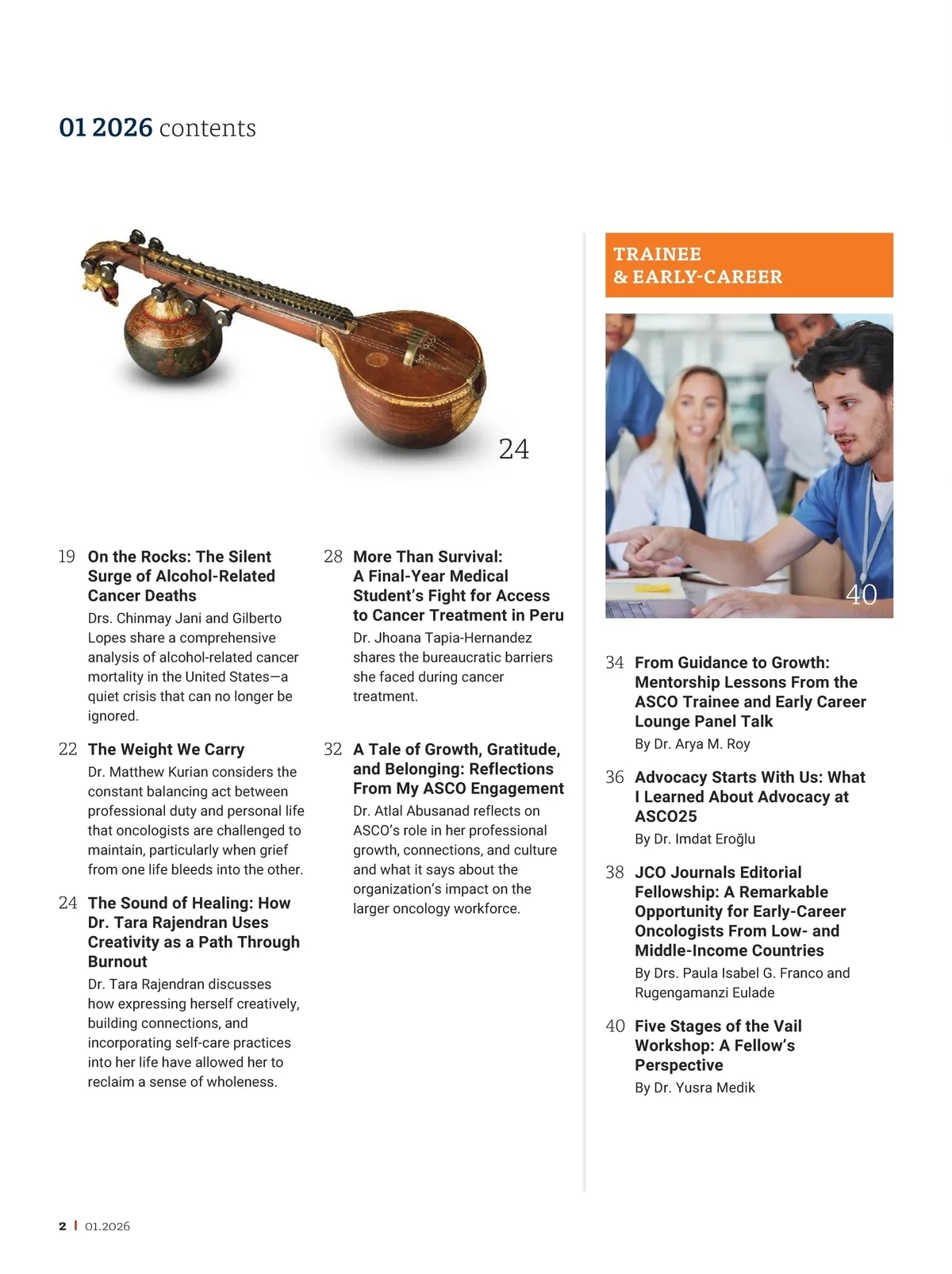 01 2026 contents

24

19 On the Rocks: The Silent Surge of Alcohol-Related Cancer Deaths
Drs. Chinmay Jani and Gilberto Lopes share a comprehensive analysis of alcohol-related cancer mortality in the United States—a quiet crisis that can no longer be ignored.

22 The Weight We Carry
Dr. Matthew Kurian considers the constant balancing act between professional duty and personal life that oncologists are challenged to maintain, particularly when grief from one life bleeds into the other.

24 The Sound of Healing: How Dr. Tara Rajendran Uses Creativity as a Path Through Burnout
Dr. Tara Rajendran discusses how expressing herself creatively, building connections, and incorporating self-care practices into her life have allowed her to reclaim a sense of wholeness.

28 More Than Survival: A Final-Year Medical Student's Fight for Access to Cancer Treatment in Peru
Dr. Jhoana Tapia-Hernandez shares the bureaucratic barriers she faced during cancer treatment.

32 A Tale of Growth, Gratitude, and Belonging: Reflections From My ASCO Engagement
Dr. Atlal Abusanad reflects on ASCO's role in her professional growth, connections, and culture and what it says about the organization's impact on the larger oncology workforce.

TRAINEE & EARLY-CAREER

40

34 From Guidance to Growth: Mentorship Lessons From the ASCO Trainee and Early Career Lounge Panel Talk
By Dr. Arya M. Roy

36 Advocacy Starts With Us: What I Learned About Advocacy at ASCO25
By Dr. Imdat Eroğlu

38 JCO Journals Editorial Fellowship: A Remarkable Opportunity for Early-Career Oncologists From Low- and Middle-Income Countries
By Drs. Paula Isabel G. Franco and Rugengamanzi Eulade

40 Five Stages of the Vail Workshop: A Fellow's Perspective
By Dr. Yusra Medik

2 | 01.2026