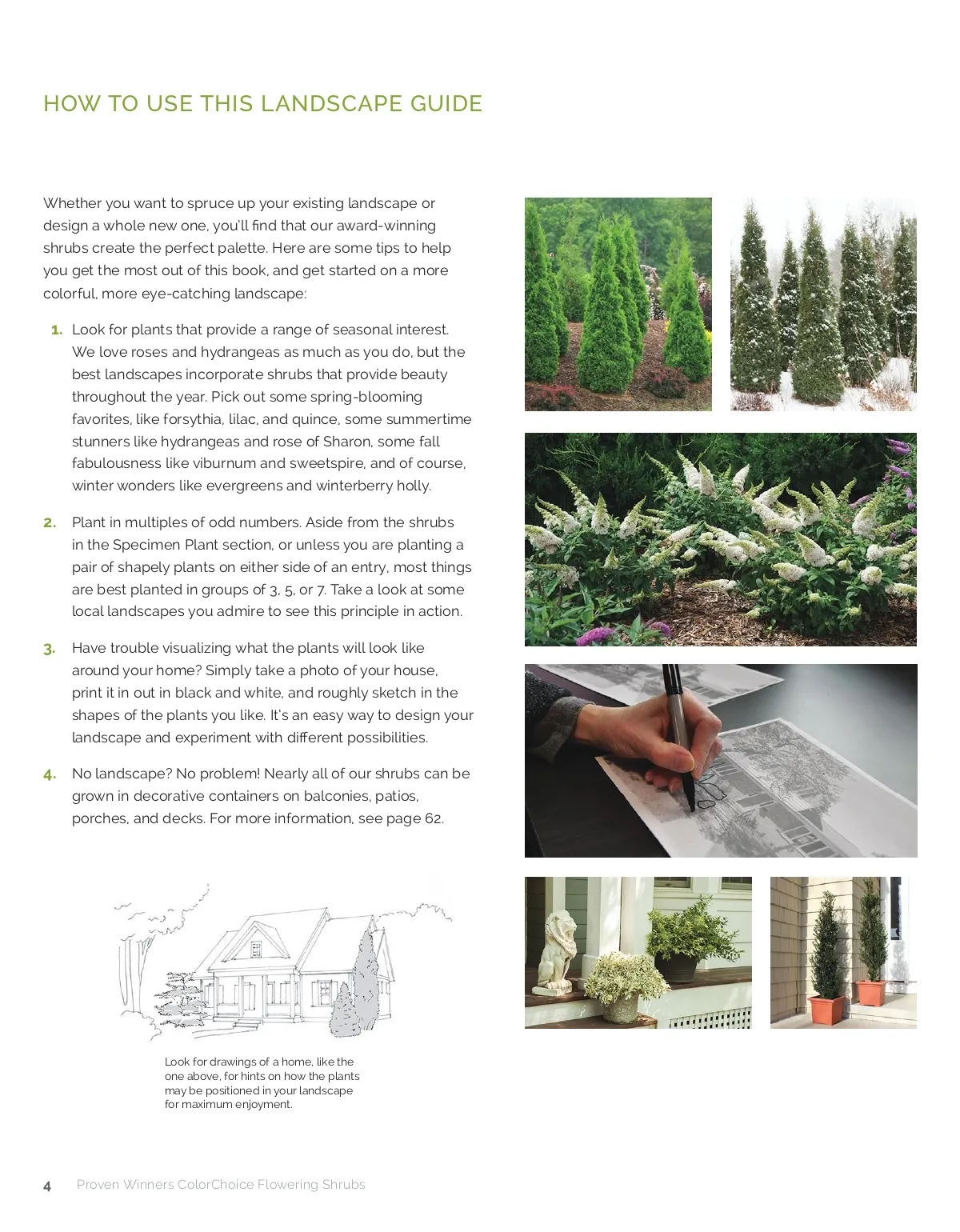 HOW TO USE THIS LANDSCAPE GUIDE

Whether you want to spruce up your existing landscape or design a whole new one, you'll find that our award-winning shrubs create the perfect palette. Here are some tips to help you get the most out of this book, and get started on a more colorful, more eye-catching landscape:

1. Look for plants that provide a range of seasonal interest. We love roses and hydrangeas as much as you do, but the best landscapes incorporate shrubs that provide beauty throughout the year. Pick out some spring-blooming favorites, like forsythia, lilac, and quince, some summertime stunners like hydrangeas and rose of Sharon, some fall fabulousness like viburnum and sweetspire, and of course, winter wonders like evergreens and winterberry holly.

2. Plant in multiples of odd numbers. Aside from the shrubs in the Specimen Plant section, or unless you are planting a pair of shapely plants on either side of an entry, most things are best planted in groups of 3, 5, or 7. Take a look at some local landscapes you admire to see this principle in action.

3. Have trouble visualizing what the plants will look like around your home? Simply take a photo of your house, print it in out in black and white, and roughly sketch in the shapes of the plants you like. It's an easy way to design your landscape and experiment with different possibilities.

4. No landscape? No problem! Nearly all of our shrubs can be grown in decorative containers on balconies, patios, porches, and decks. For more information, see page 62.

Look for drawings of a home, like the one above, for hints on how the plants may be positioned in your landscape for maximum enjoyment.

4 Proven Winners ColorChoice Flowering Shrubs