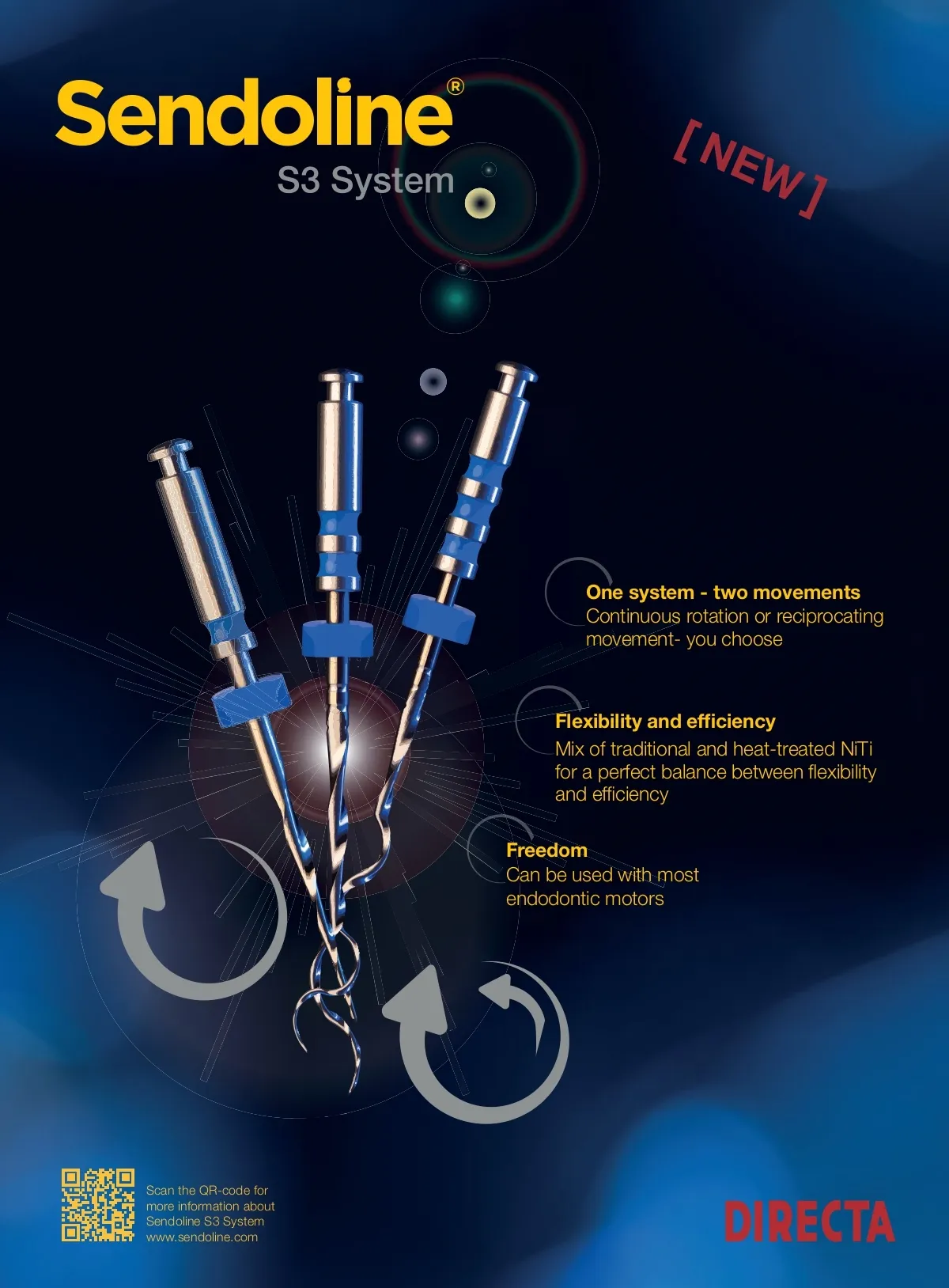 Sendoline®
S3 System

[NEW]

One system - two movements
Continuous rotation or reciprocating movement- you choose

Flexibility and efficiency
Mix of traditional and heat-treated NiTi for a perfect balance between flexibility and efficiency

Freedom
Can be used with most endodontic motors

Scan the QR-code for more information about Sendoline S3 System
www.sendoline.com

DIRECTA