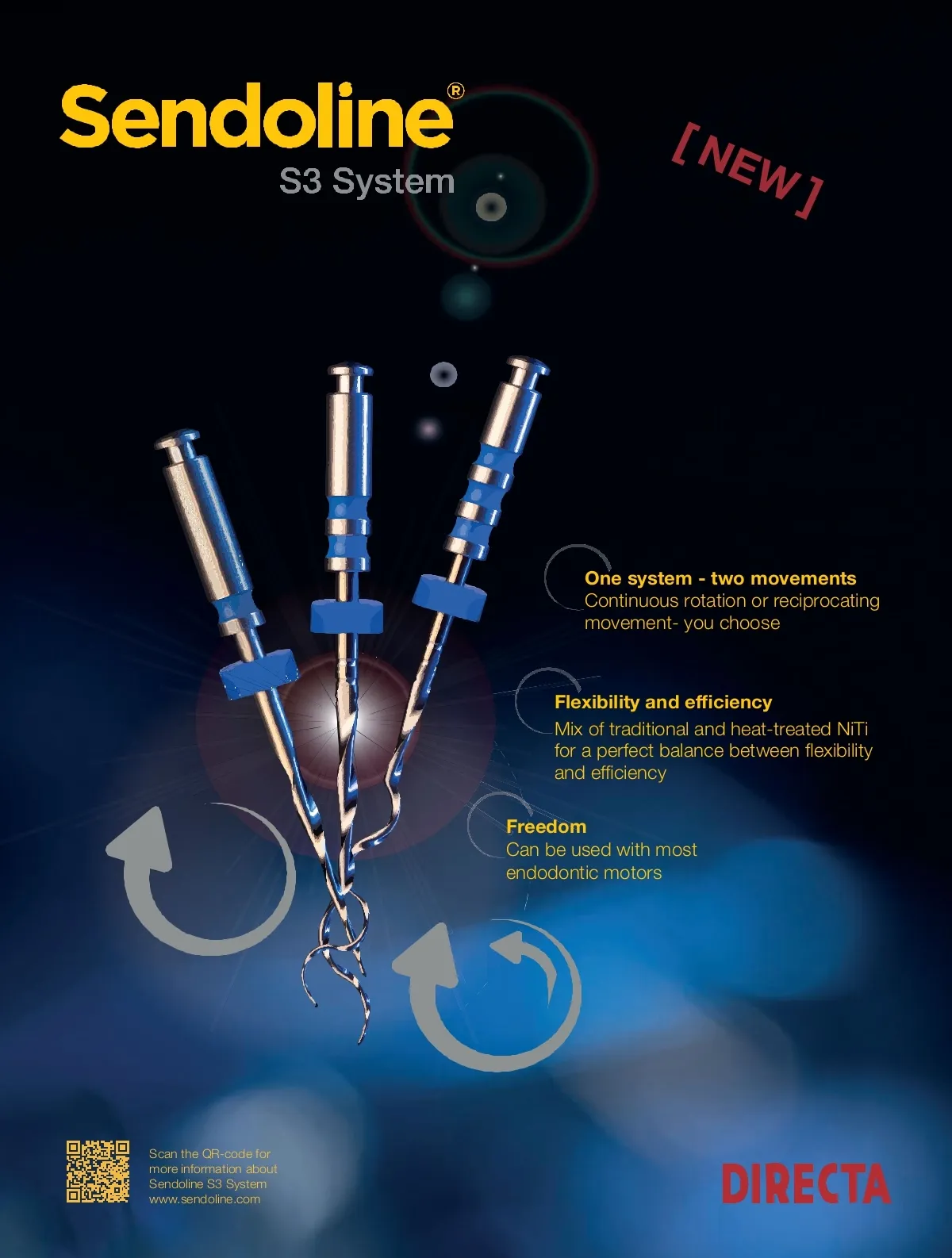 Sendoline®
S3 System

[NEW]

One system - two movements
Continuous rotation or reciprocating movement- you choose

Flexibility and efficiency
Mix of traditional and heat-treated NiTi for a perfect balance between flexibility and efficiency

Freedom
Can be used with most endodontic motors

Scan the QR-code for more information about Sendoline S3 System
www.sendoline.com

DIRECTA