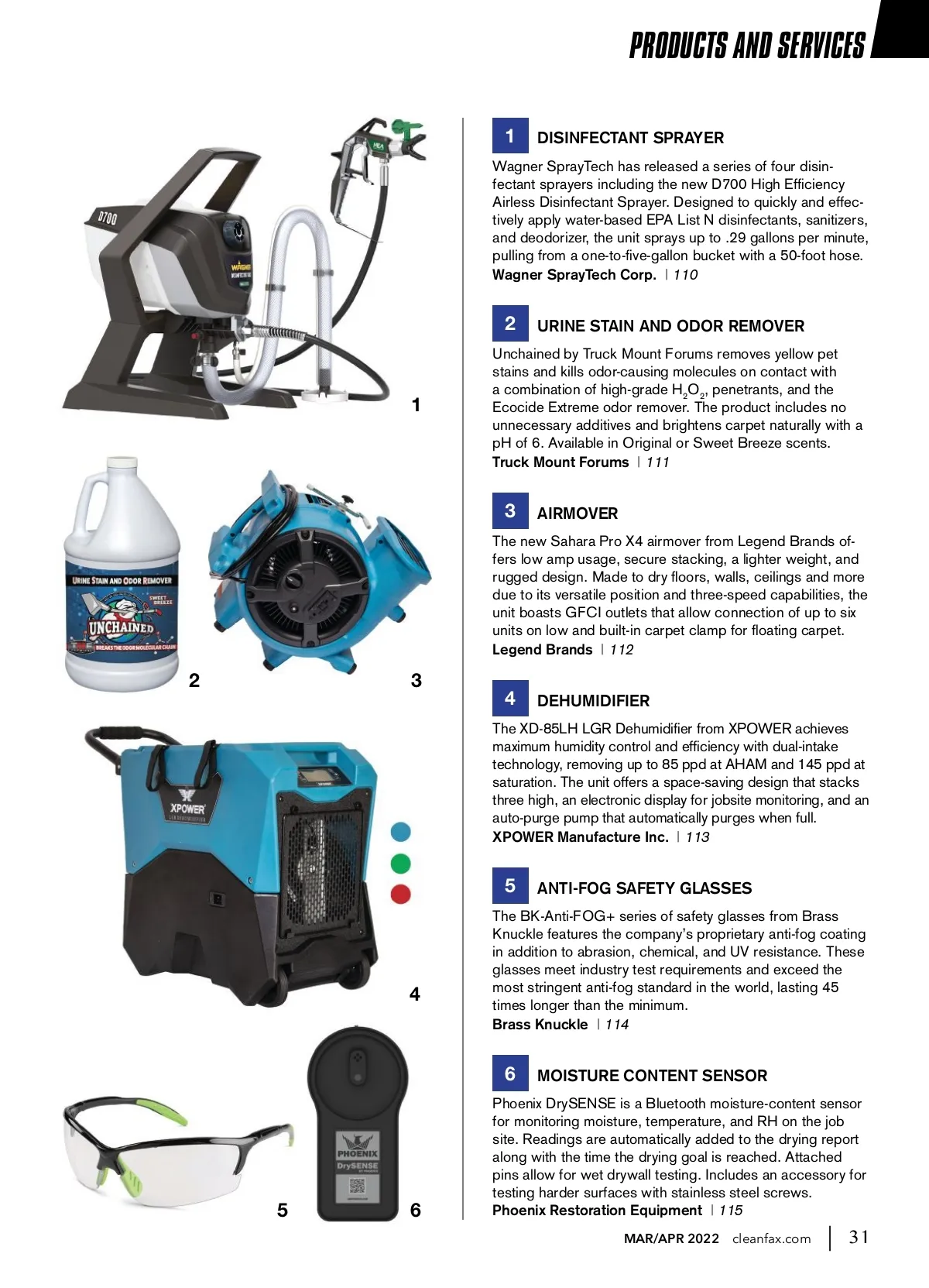 PRODUCTS AND SERVICES

D700

WAGNER

1

URINE STAIN AND ODOR REMOVER

SWEET BREEZE

UNCHAINED

BREAKS THE ODOR MOLECULAR CHAIN

2

3

XPOWER

4

PHOENIX

DrySENSE

5

6

1 DISINFECTANT SPRAYER

Wagner SprayTech has released a series of four disinfectant sprayers including the new D700 High Efficiency Airless Disinfectant Sprayer. Designed to quickly and effectively apply water-based EPA List N disinfectants, sanitizers, and deodorizer, the unit sprays up to .29 gallons per minute, pulling from a one-to-five-gallon bucket with a 50-foot hose.
Wagner SprayTech Corp. | 110

2 URINE STAIN AND ODOR REMOVER

Unchained by Truck Mount Forums removes yellow pet stains and kills odor-causing molecules on contact with a combination of high-grade $H_2O_2$, penetrants, and the Ecocide Extreme odor remover. The product includes no unnecessary additives and brightens carpet naturally with a pH of 6. Available in Original or Sweet Breeze scents.
Truck Mount Forums | 111

3 AIRMOVER

The new Sahara Pro X4 airmover from Legend Brands offers low amp usage, secure stacking, a lighter weight, and rugged design. Made to dry floors, walls, ceilings and more due to its versatile position and three-speed capabilities, the unit boasts GFCI outlets that allow connection of up to six units on low and built-in carpet clamp for floating carpet.
Legend Brands | 112

4 DEHUMIDIFIER

The XD-85LH LGR Dehumidifier from XPOWER achieves maximum humidity control and efficiency with dual-intake technology, removing up to 85 ppd at AHAM and 145 ppd at saturation. The unit offers a space-saving design that stacks three high, an electronic display for jobsite monitoring, and an auto-purge pump that automatically purges when full.
XPOWER Manufacture Inc. | 113

5 ANTI-FOG SAFETY GLASSES

The BK-Anti-FOG+ series of safety glasses from Brass Knuckle features the company's proprietary anti-fog coating in addition to abrasion, chemical, and UV resistance. These glasses meet industry test requirements and exceed the most stringent anti-fog standard in the world, lasting 45 times longer than the minimum.
Brass Knuckle | 114

6 MOISTURE CONTENT SENSOR

Phoenix DrySENSE is a Bluetooth moisture-content sensor for monitoring moisture, temperature, and RH on the job site. Readings are automatically added to the drying report along with the time the drying goal is reached. Attached pins allow for wet drywall testing. Includes an accessory for testing harder surfaces with stainless steel screws.
Phoenix Restoration Equipment | 115

MAR/APR 2022 cleanfax.com | 31