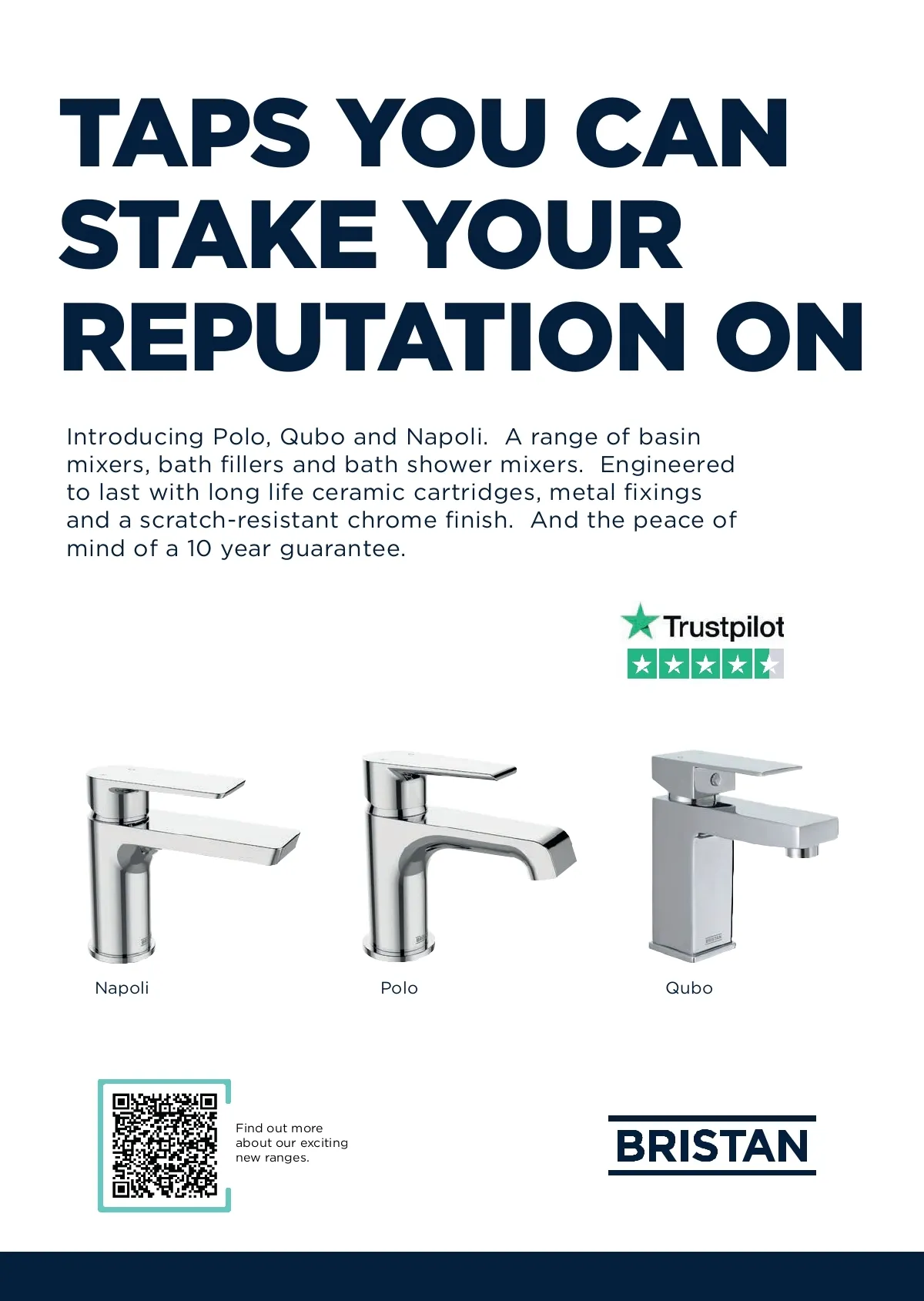 TAPS YOU CAN STAKE YOUR REPUTATION ON

Introducing Polo, Qubo and Napoli. A range of basin mixers, bath fillers and bath shower mixers. Engineered to last with long life ceramic cartridges, metal fixings and a scratch-resistant chrome finish. And the peace of mind of a 10 year guarantee.

Trustpilot

Napoli

Polo

Qubo

Find out more about our exciting new ranges.

BRISTAN