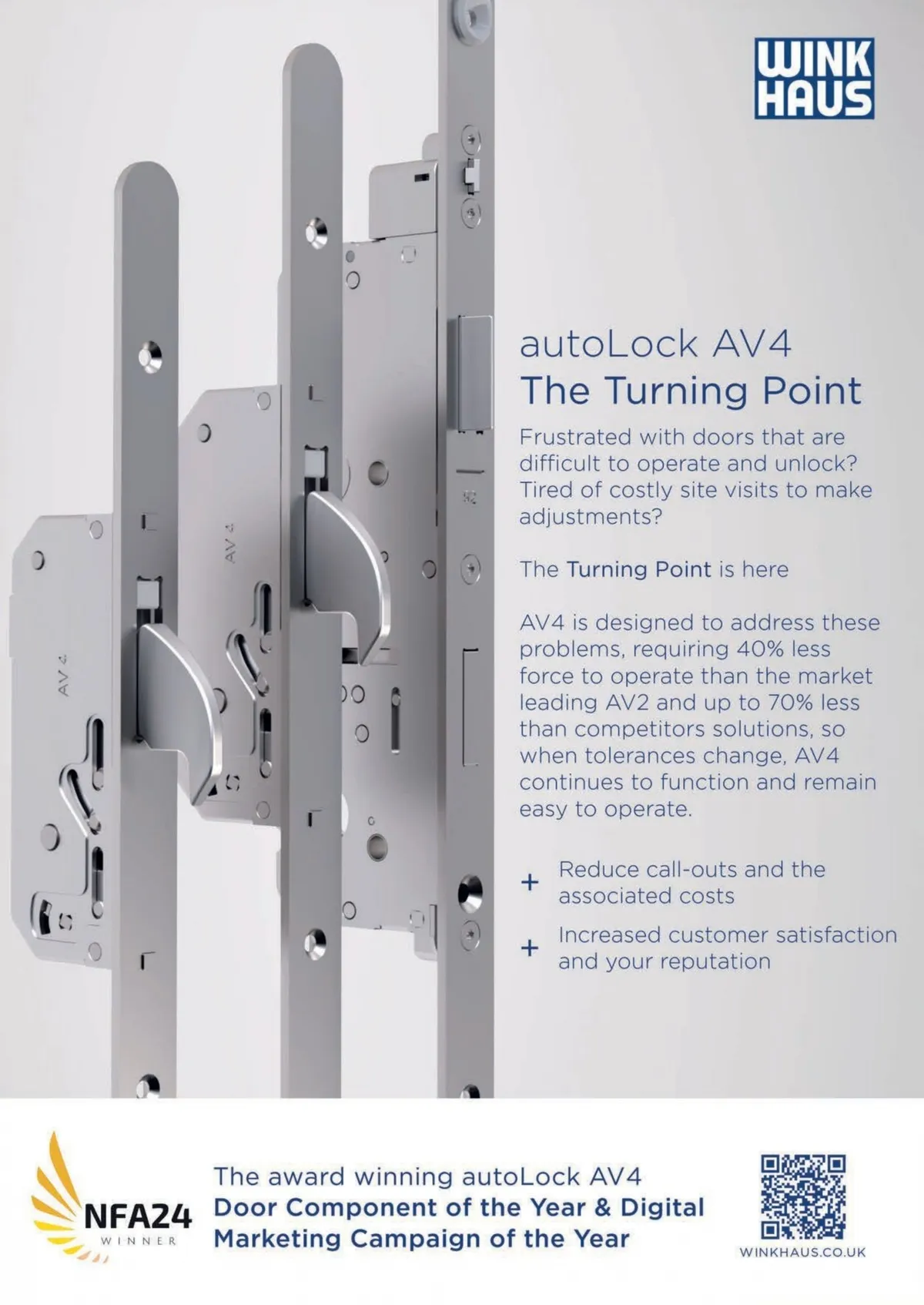 WINK HAUS

AV 4

AV 4

autoLock AV4
The Turning Point

Frustrated with doors that are difficult to operate and unlock? Tired of costly site visits to make adjustments?

The Turning Point is here

AV4 is designed to address these problems, requiring 40% less force to operate than the market leading AV2 and up to 70% less than competitors solutions, so when tolerances change, AV4 continues to function and remain easy to operate.

+ Reduce call-outs and the associated costs

+ Increased customer satisfaction and your reputation

NFA24
WINNER

The award winning autoLock AV4
Door Component of the Year & Digital Marketing Campaign of the Year

WINKHAUS.CO.UK