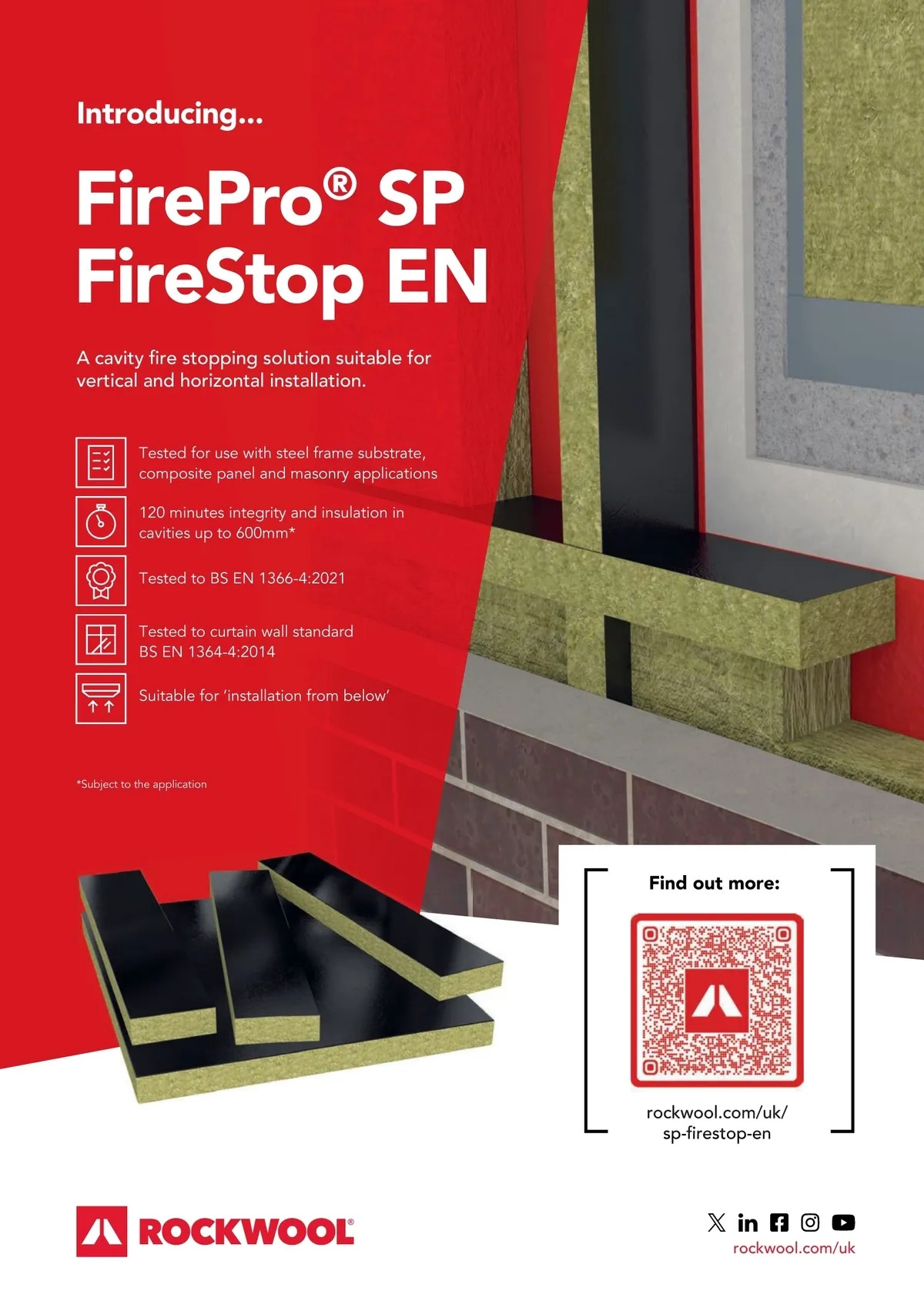 Introducing...

FirePro® SP FireStop EN

A cavity fire stopping solution suitable for vertical and horizontal installation.

Tested for use with steel frame substrate, composite panel and masonry applications

120 minutes integrity and insulation in cavities up to 600mm*

Tested to BS EN 1366-4:2021

Tested to curtain wall standard BS EN 1364-4:2014

Suitable for 'installation from below'

*Subject to the application

Find out more:

rockwool.com/uk/sp-firestop-en

ROCKWOOL®

rockwool.com/uk