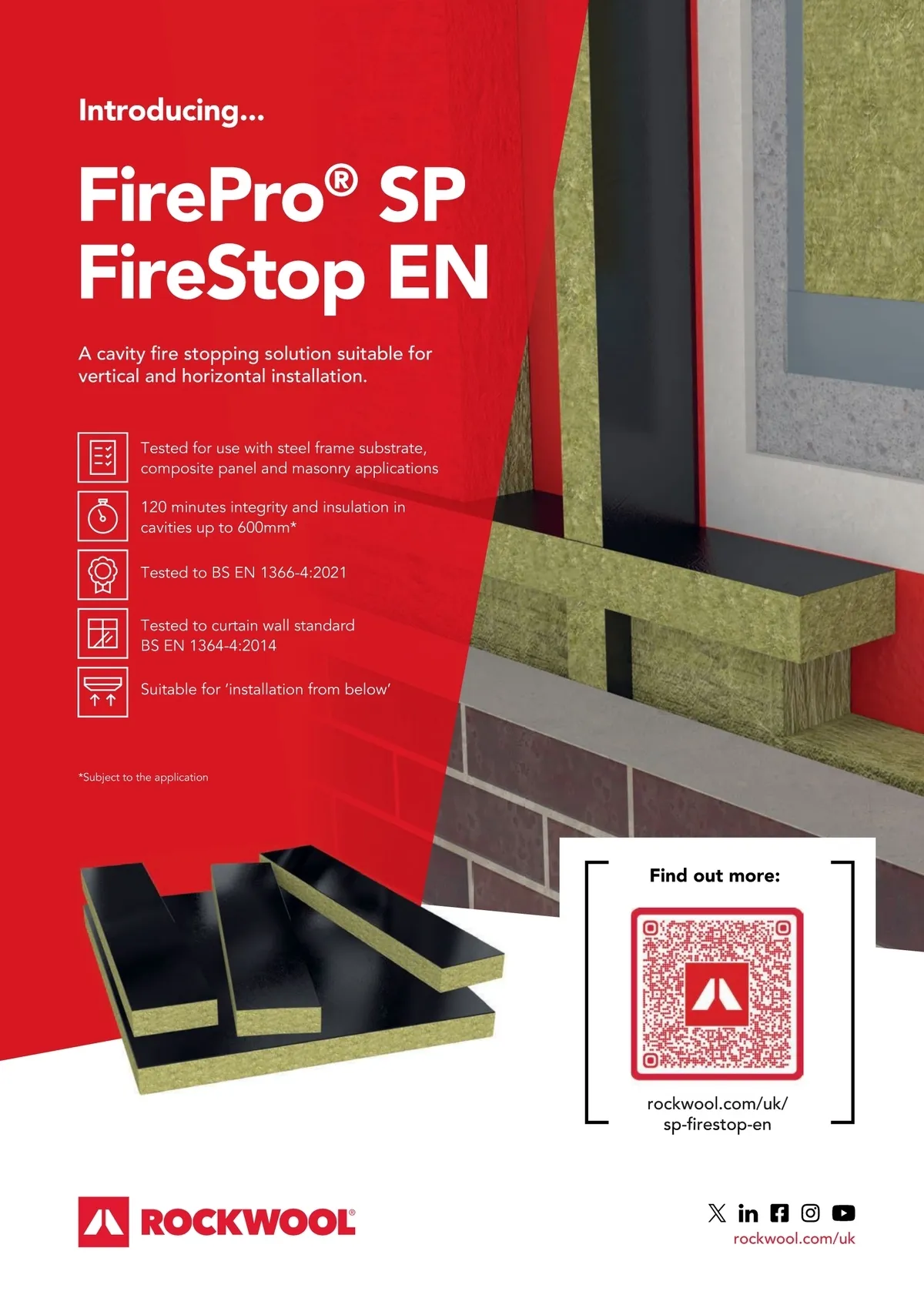 Introducing...

FirePro® SP FireStop EN

A cavity fire stopping solution suitable for vertical and horizontal installation.

Tested for use with steel frame substrate, composite panel and masonry applications

120 minutes integrity and insulation in cavities up to 600mm*

Tested to BS EN 1366-4:2021

Tested to curtain wall standard BS EN 1364-4:2014

Suitable for 'installation from below'

*Subject to the application

Find out more:

rockwool.com/uk/sp-firestop-en

ROCKWOOL®

rockwool.com/uk