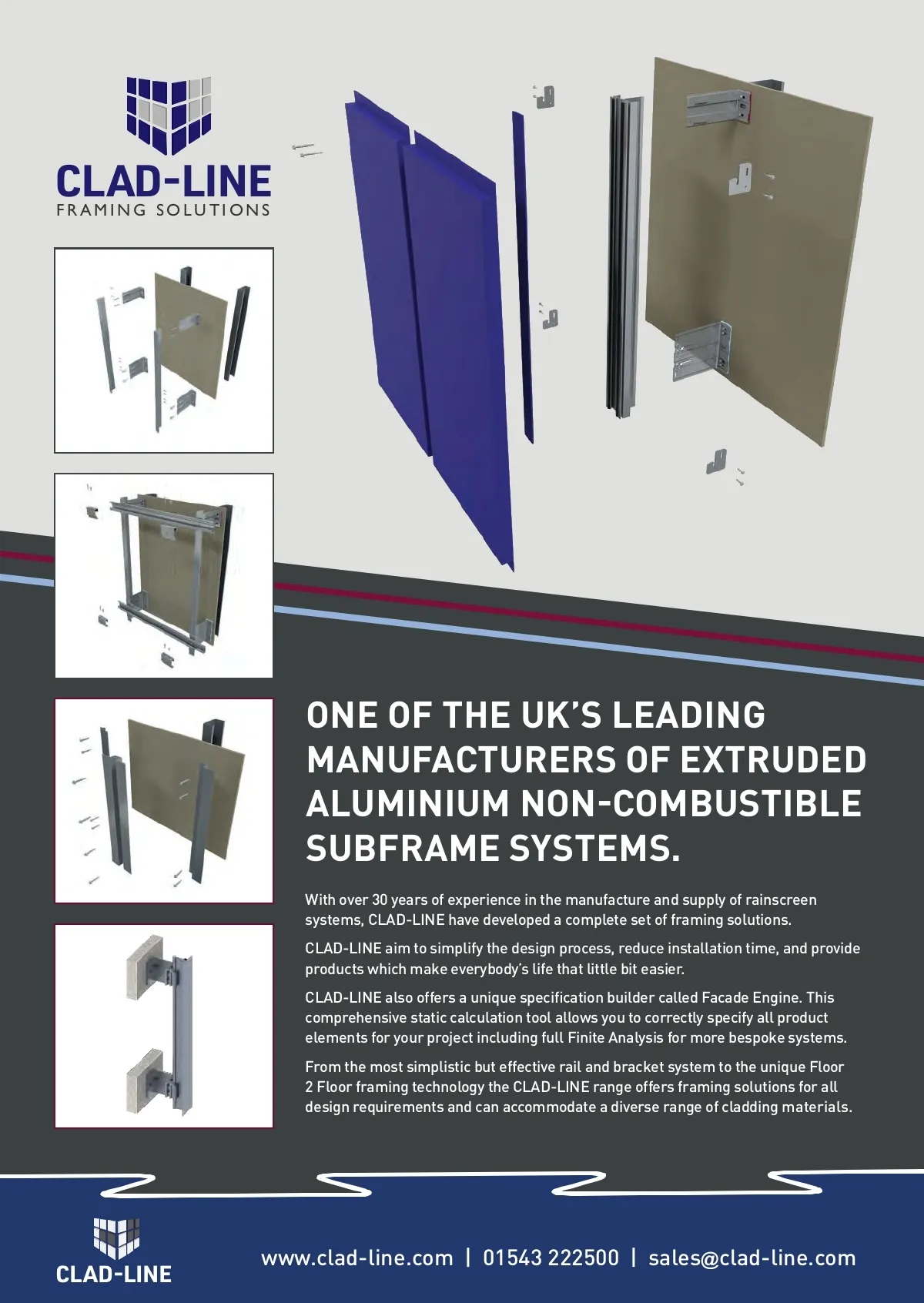 CLAD-LINE
FRAMING SOLUTIONS

ONE OF THE UK'S LEADING MANUFACTURERS OF EXTRUDED ALUMINIUM NON-COMBUSTIBLE SUBFRAME SYSTEMS.

With over 30 years of experience in the manufacture and supply of rainscreen systems, CLAD-LINE have developed a complete set of framing solutions.

CLAD-LINE aim to simplify the design process, reduce installation time, and provide products which make everybody's life that little bit easier.

CLAD-LINE also offers a unique specification builder called Facade Engine. This comprehensive static calculation tool allows you to correctly specify all product elements for your project including full Finite Analysis for more bespoke systems.

From the most simplistic but effective rail and bracket system to the unique Floor 2 Floor framing technology the CLAD-LINE range offers framing solutions for all design requirements and can accommodate a diverse range of cladding materials.

CLAD-LINE

www.clad-line.com | 01543 222500 | sales@clad-line.com