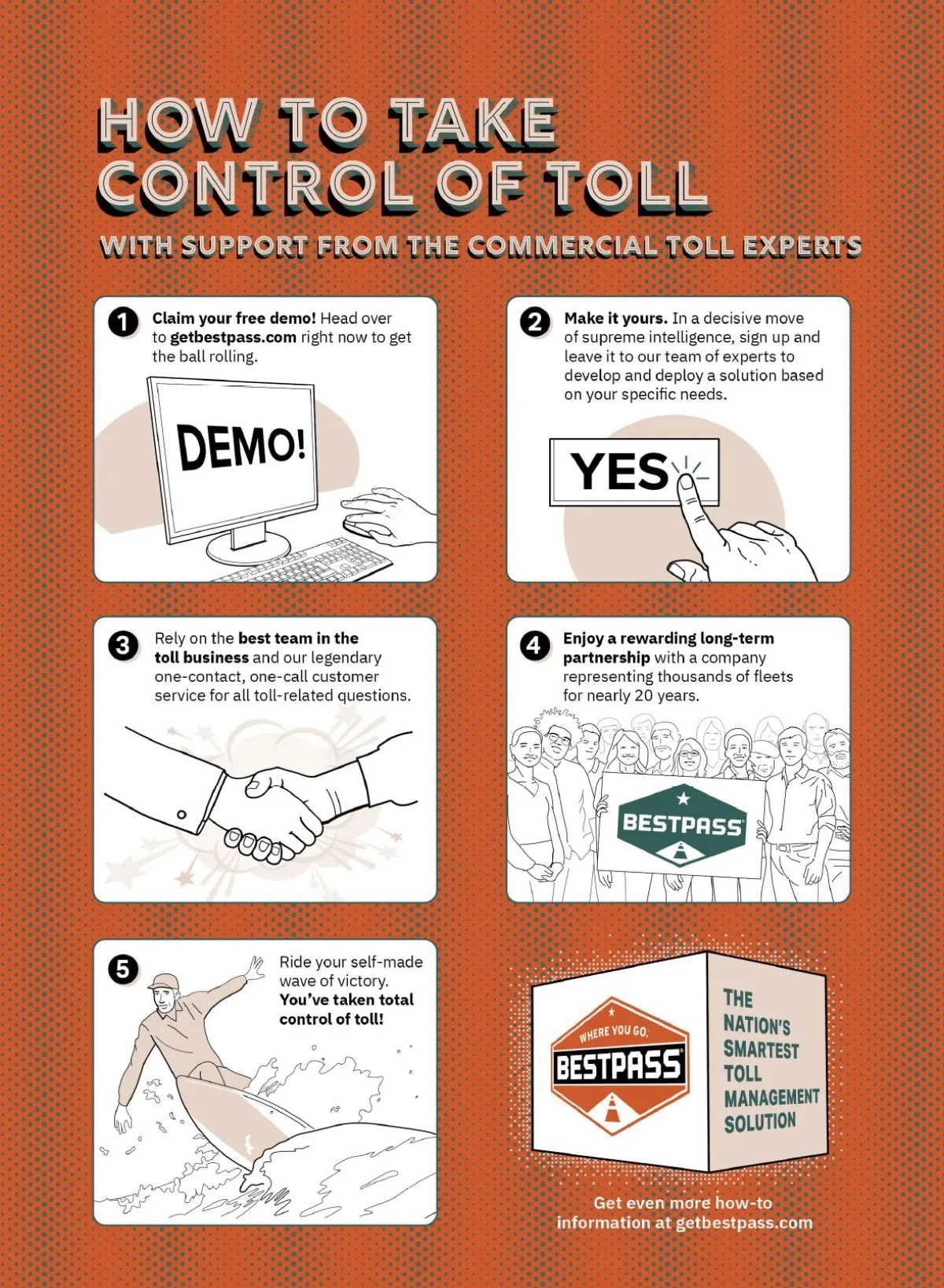 HOW TO TAKE CONTROL OF TOLL

WITH SUPPORT FROM THE COMMERCIAL TOLL EXPERTS

1 Claim your free demo! Head over to getbestpass.com right now to get the ball rolling.

DEMO!

2 Make it yours. In a decisive move of supreme intelligence, sign up and leave it to our team of experts to develop and deploy a solution based on your specific needs.

YES

3 Rely on the best team in the toll business and our legendary one-contact, one-call customer service for all toll-related questions.

4 Enjoy a rewarding long-term partnership with a company representing thousands of fleets for nearly 20 years.

BESTPASS

5 Ride your self-made wave of victory. You've taken total control of toll!

WHERE YOU GO, BESTPASS

THE NATION'S SMARTEST TOLL MANAGEMENT SOLUTION

Get even more how-to information at getbestpass.com