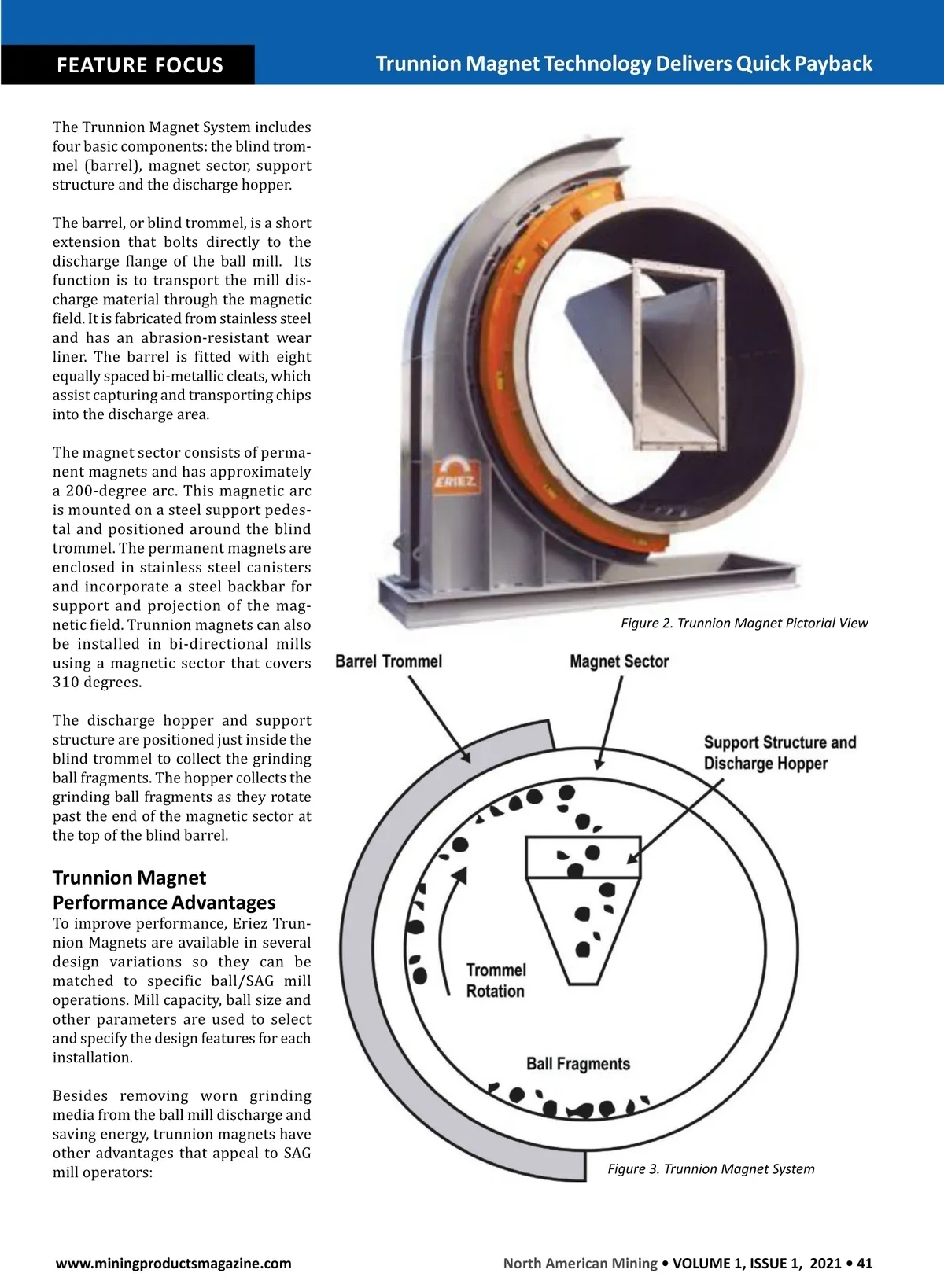 FEATURE FOCUS

Trunnion Magnet Technology Delivers Quick Payback

The Trunnion Magnet System includes four basic components: the blind trommel (barrel), magnet sector, support structure and the discharge hopper.

The barrel, or blind trommel, is a short extension that bolts directly to the discharge flange of the ball mill. Its function is to transport the mill discharge material through the magnetic field. It is fabricated from stainless steel and has an abrasion-resistant wear liner. The barrel is fitted with eight equally spaced bi-metallic cleats, which assist capturing and transporting chips into the discharge area.

The magnet sector consists of permanent magnets and has approximately a 200-degree arc. This magnetic arc is mounted on a steel support pedestal and positioned around the blind trommel. The permanent magnets are enclosed in stainless steel canisters and incorporate a steel backbar for support and projection of the magnetic field. Trunnion magnets can also be installed in bi-directional mills using a magnetic sector that covers 310 degrees.

The discharge hopper and support structure are positioned just inside the blind trommel to collect the grinding ball fragments. The hopper collects the grinding ball fragments as they rotate past the end of the magnetic sector at the top of the blind barrel.

Trunnion Magnet Performance Advantages
To improve performance, Eriez Trunnion Magnets are available in several design variations so they can be matched to specific ball/SAG mill operations. Mill capacity, ball size and other parameters are used to select and specify the design features for each installation.

Besides removing worn grinding media from the ball mill discharge and saving energy, trunnion magnets have other advantages that appeal to SAG mill operators:

ERIEZ

Figure 2. Trunnion Magnet Pictorial View

Barrel Trommel
Magnet Sector
Support Structure and Discharge Hopper
Trommel Rotation
Ball Fragments

Figure 3. Trunnion Magnet System

www.miningproductsmagazine.com

North American Mining • VOLUME 1, ISSUE 1, 2021 • 41