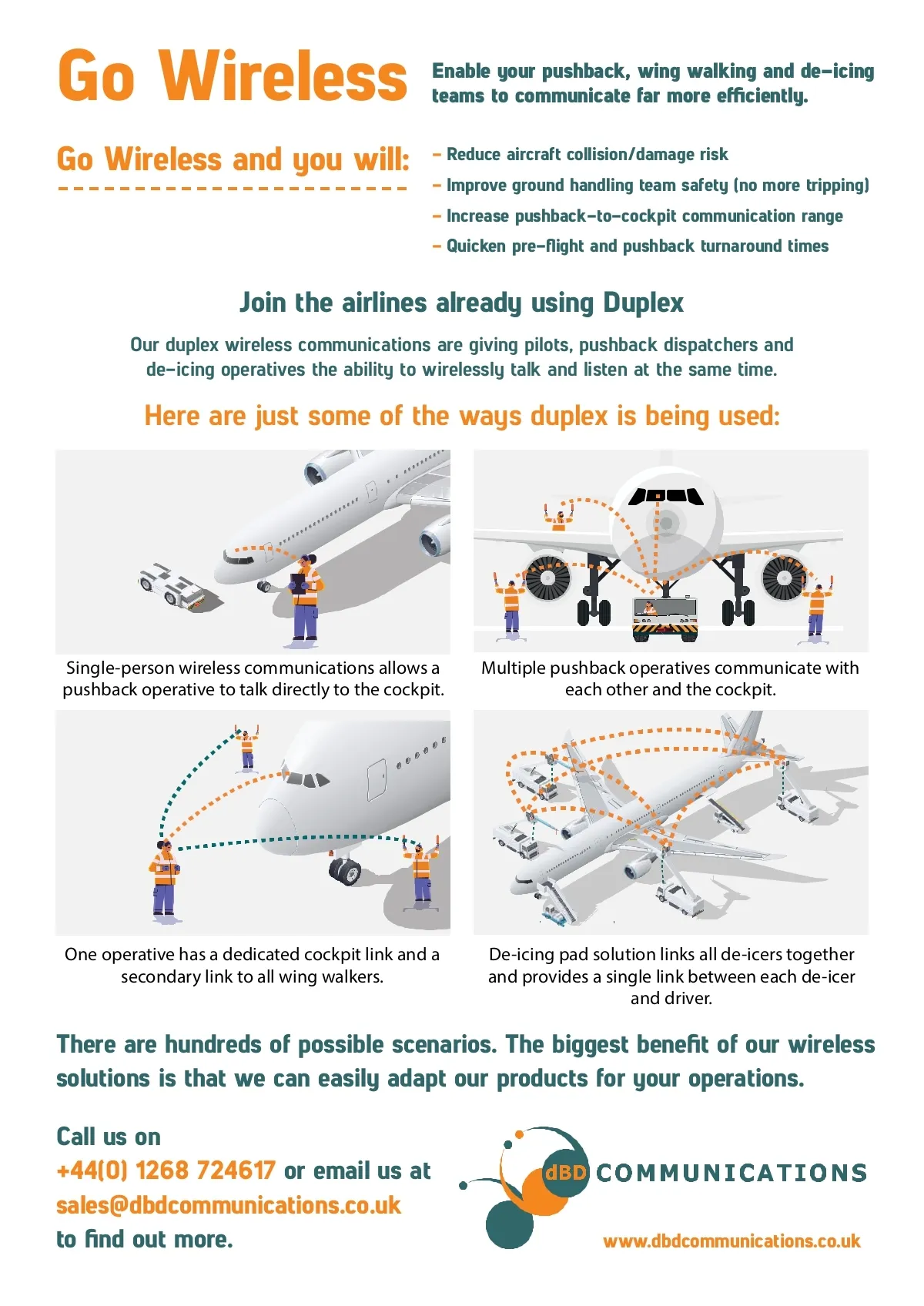 Go Wireless

Enable your pushback, wing walking and de-icing teams to communicate far more efficiently.

Go Wireless and you will:

- Reduce aircraft collision/damage risk
- Improve ground handling team safety (no more tripping)
- Increase pushback-to-cockpit communication range
- Quicken pre-flight and pushback turnaround times

Join the airlines already using Duplex

Our duplex wireless communications are giving pilots, pushback dispatchers and de-icing operatives the ability to wirelessly talk and listen at the same time.

Here are just some of the ways duplex is being used:

Single-person wireless communications allows a pushback operative to talk directly to the cockpit.

Multiple pushback operatives communicate with each other and the cockpit.

One operative has a dedicated cockpit link and a secondary link to all wing walkers.

De-icing pad solution links all de-icers together and provides a single link between each de-icer and driver.

There are hundreds of possible scenarios. The biggest benefit of our wireless solutions is that we can easily adapt our products for your operations.

Call us on
+44(0) 1268 724617 or email us at
sales@dbdcommunications.co.uk
to find out more.

dBD COMMUNICATIONS

www.dbdcommunications.co.uk