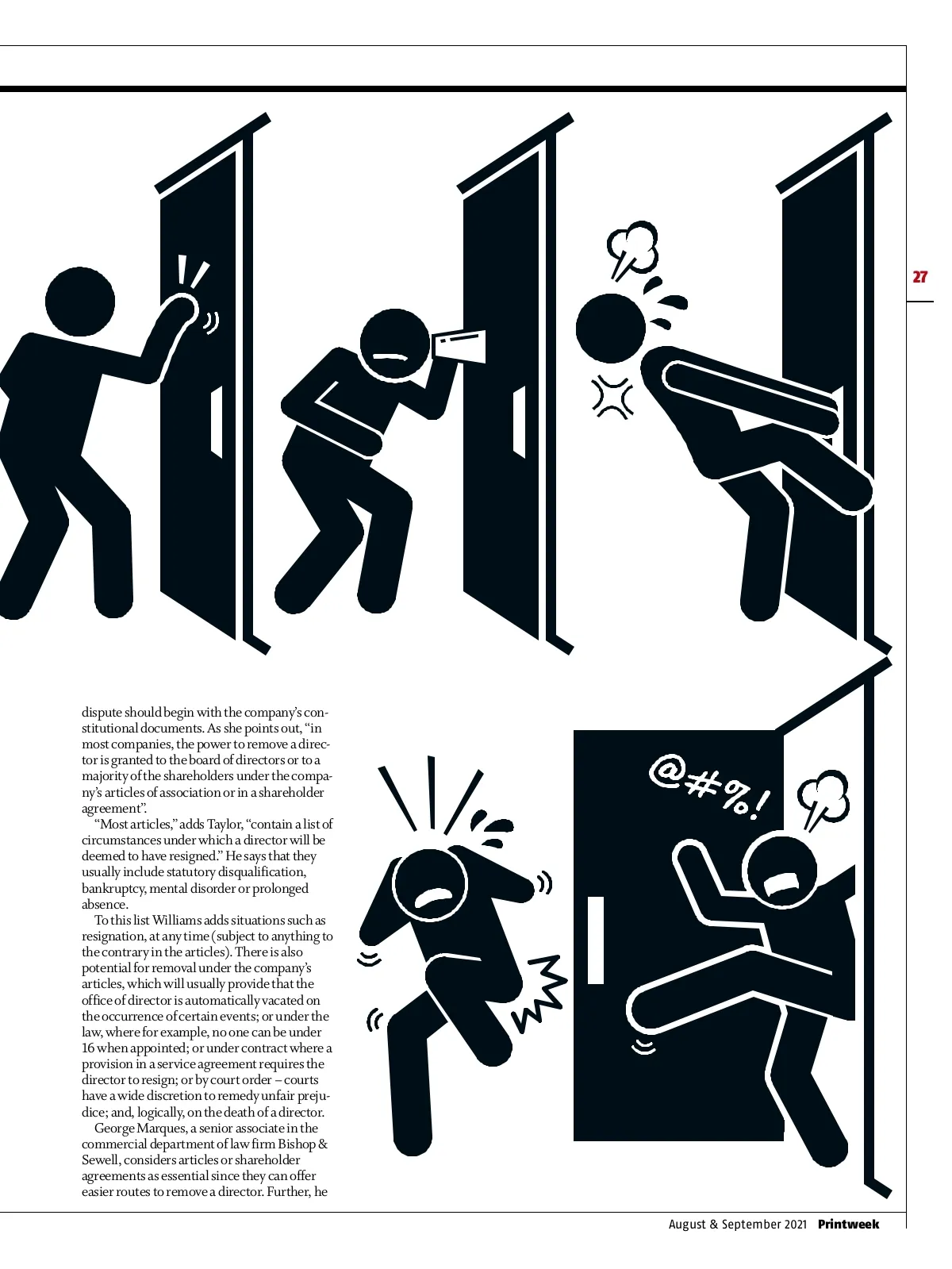 27

@#%!

dispute should begin with the company's constitutional documents. As she points out, "in most companies, the power to remove a director is granted to the board of directors or to a majority of the shareholders under the company's articles of association or in a shareholder agreement".

"Most articles," adds Taylor, "contain a list of circumstances under which a director will be deemed to have resigned." He says that they usually include statutory disqualification, bankruptcy, mental disorder or prolonged absence.

To this list Williams adds situations such as resignation, at any time (subject to anything to the contrary in the articles). There is also potential for removal under the company's articles, which will usually provide that the office of director is automatically vacated on the occurrence of certain events; or under the law, where for example, no one can be under 16 when appointed; or under contract where a provision in a service agreement requires the director to resign; or by court order – courts have a wide discretion to remedy unfair prejudice; and, logically, on the death of a director.

George Marques, a senior associate in the commercial department of law firm Bishop & Sewell, considers articles or shareholder agreements as essential since they can offer easier routes to remove a director. Further, he

August & September 2021 Printweek