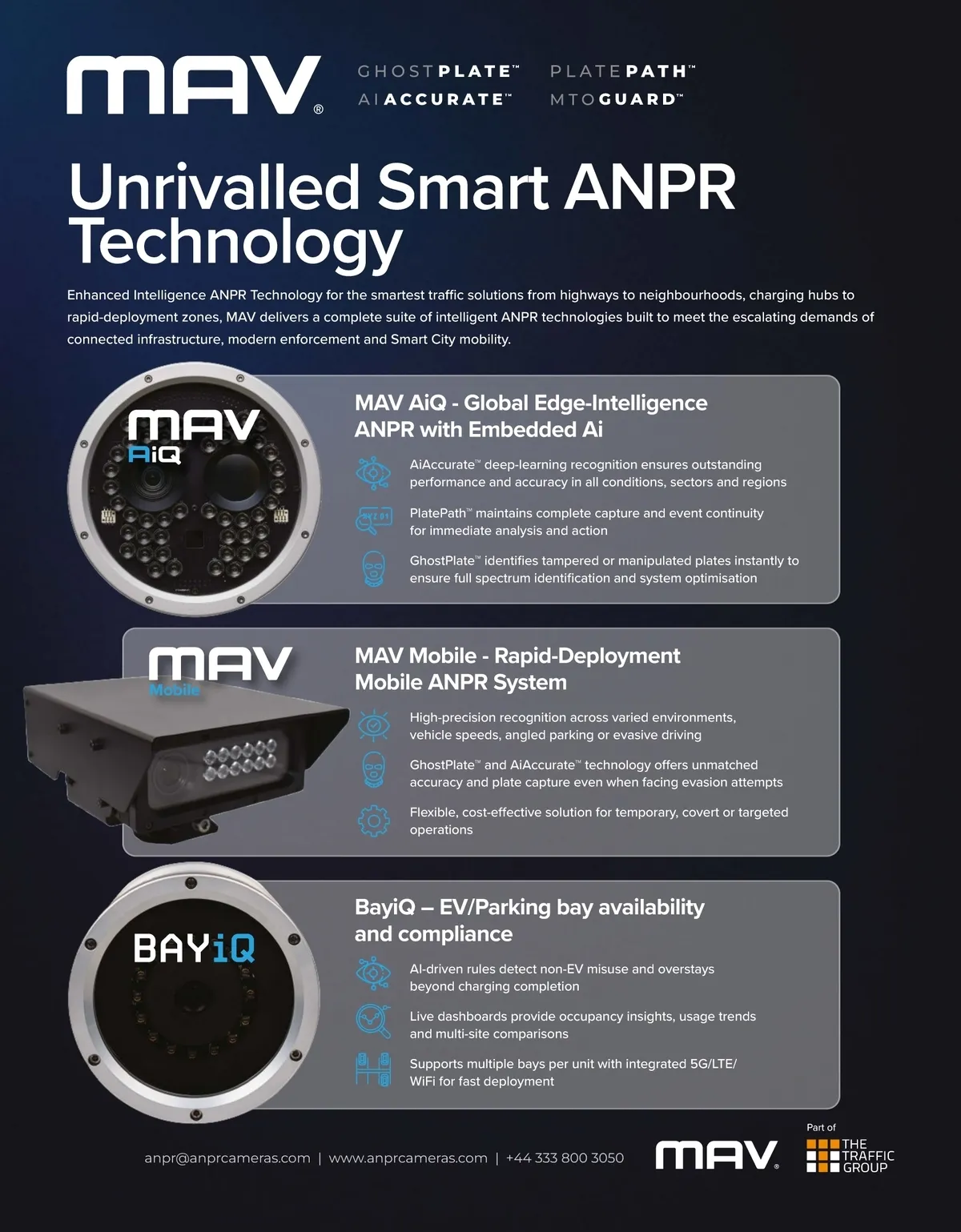 MAV®

GHOSTPLATE™ PLATEPATH™
AIACCURATE™ MTOGUARD™

Unrivalled Smart ANPR Technology

Enhanced Intelligence ANPR Technology for the smartest traffic solutions from highways to neighbourhoods, charging hubs to rapid-deployment zones, MAV delivers a complete suite of intelligent ANPR technologies built to meet the escalating demands of connected infrastructure, modern enforcement and Smart City mobility.

MAV AiQ

MAV AiQ - Global Edge-Intelligence ANPR with Embedded Ai

AiAccurate™ deep-learning recognition ensures outstanding performance and accuracy in all conditions, sectors and regions

PlatePath™ maintains complete capture and event continuity for immediate analysis and action

GhostPlate™ identifies tampered or manipulated plates instantly to ensure full spectrum identification and system optimisation

MAV Mobile

MAV Mobile - Rapid-Deployment Mobile ANPR System

High-precision recognition across varied environments, vehicle speeds, angled parking or evasive driving

GhostPlate™ and AiAccurate™ technology offers unmatched accuracy and plate capture even when facing evasion attempts

Flexible, cost-effective solution for temporary, covert or targeted operations

BAYiQ

BayiQ – EV/Parking bay availability and compliance

AI-driven rules detect non-EV misuse and overstays beyond charging completion

Live dashboards provide occupancy insights, usage trends and multi-site comparisons

Supports multiple bays per unit with integrated 5G/LTE/ WiFi for fast deployment

anpr@anprcameras.com | www.anprcameras.com | +44 333 800 3050

MAV®

Part of
THE TRAFFIC GROUP