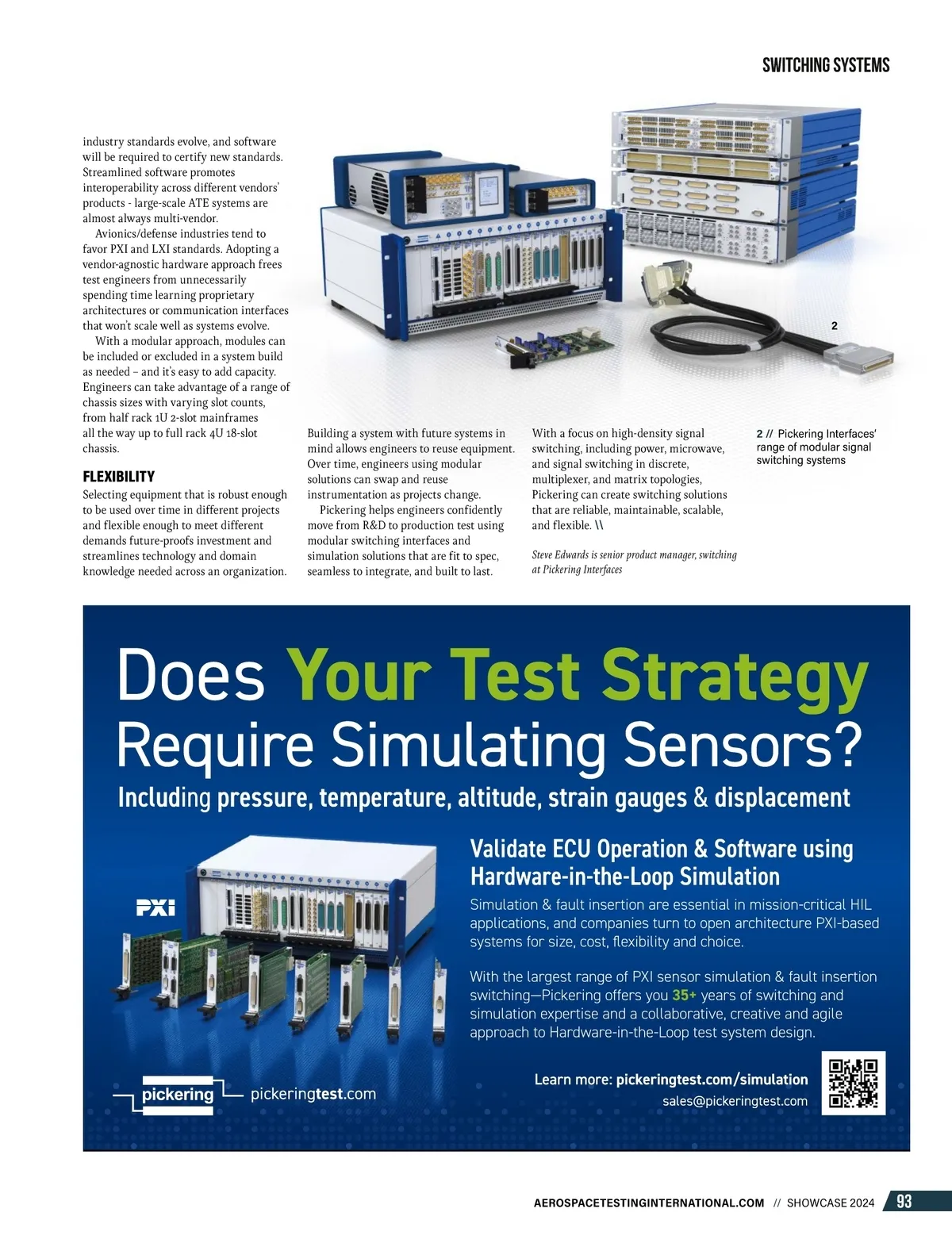 SWITCHING SYSTEMS

industry standards evolve, and software will be required to certify new standards. Streamlined software promotes interoperability across different vendors' products - large-scale ATE systems are almost always multi-vendor.

Avionics/defense industries tend to favor PXI and LXI standards. Adopting a vendor-agnostic hardware approach frees test engineers from unnecessarily spending time learning proprietary architectures or communication interfaces that won't scale well as systems evolve.

With a modular approach, modules can be included or excluded in a system build as needed – and it's easy to add capacity. Engineers can take advantage of a range of chassis sizes with varying slot counts, from half rack 1U 2-slot mainframes all the way up to full rack 4U 18-slot chassis.

FLEXIBILITY

Selecting equipment that is robust enough to be used over time in different projects and flexible enough to meet different demands future-proofs investment and streamlines technology and domain knowledge needed across an organization.

Building a system with future systems in mind allows engineers to reuse equipment. Over time, engineers using modular solutions can swap and reuse instrumentation as projects change.

Pickering helps engineers confidently move from R&D to production test using modular switching interfaces and simulation solutions that are fit to spec, seamless to integrate, and built to last.

With a focus on high-density signal switching, including power, microwave, and signal switching in discrete, multiplexer, and matrix topologies, Pickering can create switching solutions that are reliable, maintainable, scalable, and flexible. \\

Steve Edwards is senior product manager, switching at Pickering Interfaces

2

2 // Pickering Interfaces' range of modular signal switching systems

Does Your Test Strategy Require Simulating Sensors?

Including pressure, temperature, altitude, strain gauges & displacement

PXI

Validate ECU Operation & Software using Hardware-in-the-Loop Simulation

Simulation & fault insertion are essential in mission-critical HIL applications, and companies turn to open architecture PXI-based systems for size, cost, flexibility and choice.

With the largest range of PXI sensor simulation & fault insertion switching—Pickering offers you 35+ years of switching and simulation expertise and a collaborative, creative and agile approach to Hardware-in-the-Loop test system design.

pickering pickeringtest.com

Learn more: pickeringtest.com/simulation
sales@pickeringtest.com

AEROSPACETESTINGINTERNATIONAL.COM // SHOWCASE 2024 93