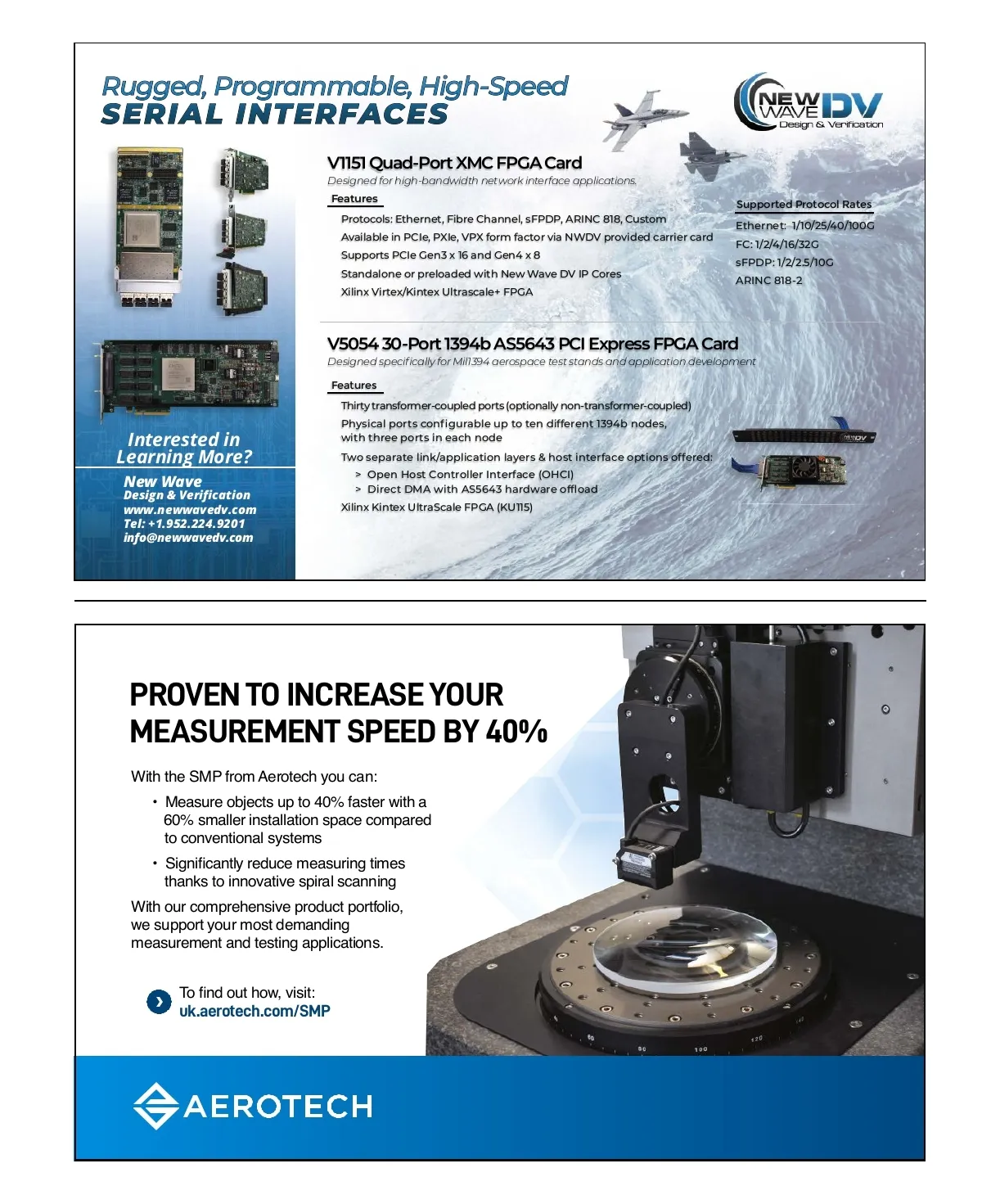 Rugged, Programmable, High-Speed
SERIAL INTERFACES

NEW WAVE DV
Design & Verification

V1151 Quad-Port XMC FPGA Card
Designed for high-bandwidth network interface applications.

Features
Protocols: Ethernet, Fibre Channel, sFPDP, ARINC 818, Custom
Available in PCIe, PXIe, VPX form factor via NWDV provided carrier card
Supports PCIe Gen3 x 16 and Gen4 x 8
Standalone or preloaded with New Wave DV IP Cores
Xilinx Virtex/Kintex Ultrascale+ FPGA

Supported Protocol Rates
Ethernet: 1/10/25/40/100G
FC: 1/2/4/16/32G
sFPDP: 1/2/2.5/10G
ARINC 818-2

V5054 30-Port 1394b AS5643 PCI Express FPGA Card
Designed specifically for Mil1394 aerospace test stands and application development

Features
Thirty transformer-coupled ports (optionally non-transformer-coupled)
Physical ports configurable up to ten different 1394b nodes, with three ports in each node
Two separate link/application layers & host interface options offered:
> Open Host Controller Interface (OHCI)
> Direct DMA with AS5643 hardware offload
Xilinx Kintex UltraScale FPGA (KU115)

Interested in Learning More?
New Wave
Design & Verification
www.newwavedv.com
Tel: +1.952.224.9201
info@newwavedv.com

PROVEN TO INCREASE YOUR MEASUREMENT SPEED BY 40%

With the SMP from Aerotech you can:
• Measure objects up to 40% faster with a 60% smaller installation space compared to conventional systems
• Significantly reduce measuring times thanks to innovative spiral scanning

With our comprehensive product portfolio, we support your most demanding measurement and testing applications.

To find out how, visit:
uk.aerotech.com/SMP

AEROTECH