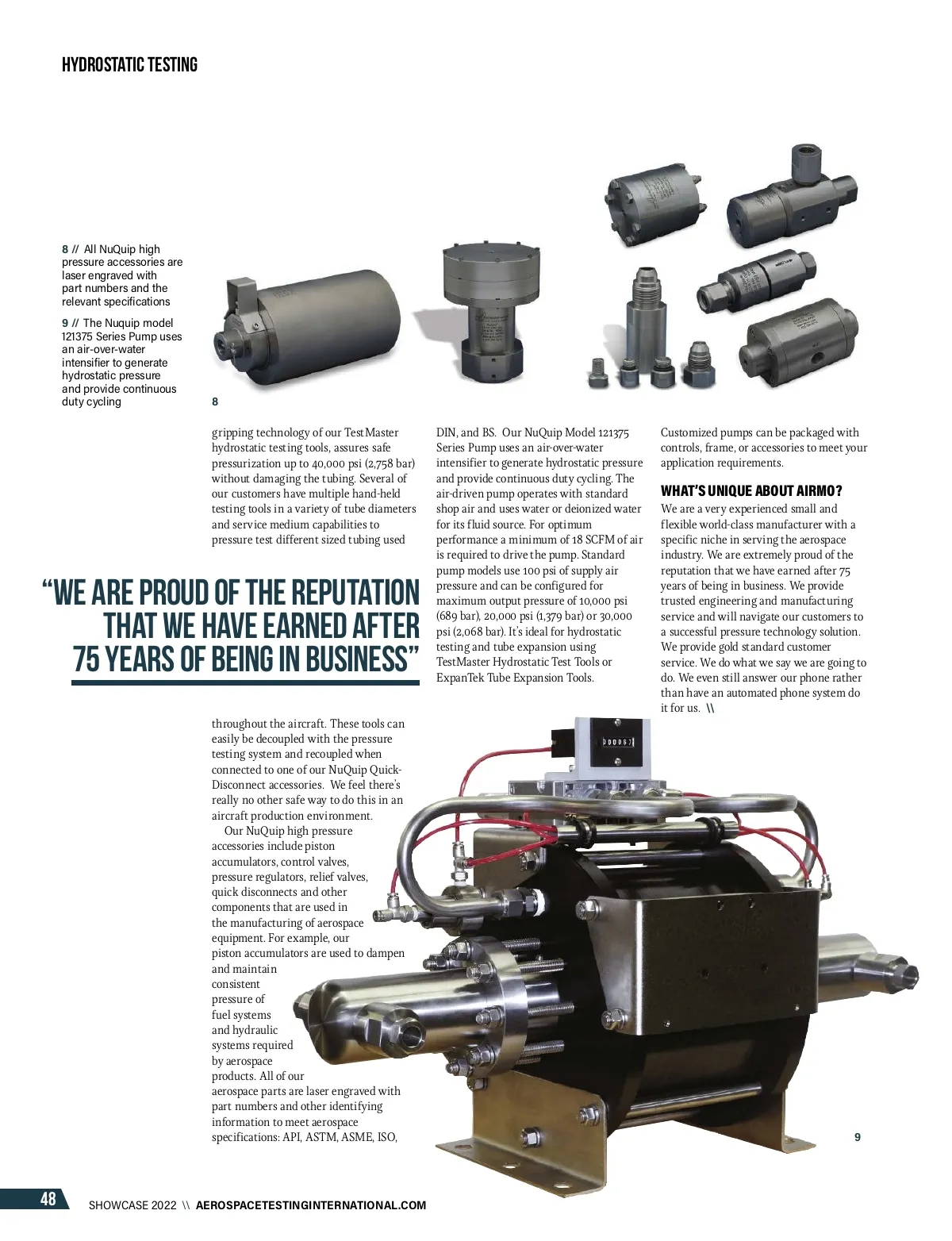 HYDROSTATIC TESTING

8 // All NuQuip high pressure accessories are laser engraved with part numbers and the relevant specifications

9 // The Nuquip model 121375 Series Pump uses an air-over-water intensifier to generate hydrostatic pressure and provide continuous duty cycling

8

gripping technology of our TestMaster hydrostatic testing tools, assures safe pressurization up to 40,000 psi (2,758 bar) without damaging the tubing. Several of our customers have multiple hand-held testing tools in a variety of tube diameters and service medium capabilities to pressure test different sized tubing used

“WE ARE PROUD OF THE REPUTATION THAT WE HAVE EARNED AFTER 75 YEARS OF BEING IN BUSINESS”

throughout the aircraft. These tools can easily be decoupled with the pressure testing system and recoupled when connected to one of our NuQuip Quick-Disconnect accessories. We feel there's really no other safe way to do this in an aircraft production environment.

Our NuQuip high pressure accessories include piston accumulators, control valves, pressure regulators, relief valves, quick disconnects and other components that are used in the manufacturing of aerospace equipment. For example, our piston accumulators are used to dampen and maintain consistent pressure of fuel systems and hydraulic systems required by aerospace products. All of our aerospace parts are laser engraved with part numbers and other identifying information to meet aerospace specifications: API, ASTM, ASME, ISO,

DIN, and BS. Our NuQuip Model 121375 Series Pump uses an air-over-water intensifier to generate hydrostatic pressure and provide continuous duty cycling. The air-driven pump operates with standard shop air and uses water or deionized water for its fluid source. For optimum performance a minimum of 18 SCFM of air is required to drive the pump. Standard pump models use 100 psi of supply air pressure and can be configured for maximum output pressure of 10,000 psi (689 bar), 20,000 psi (1,379 bar) or 30,000 psi (2,068 bar). It's ideal for hydrostatic testing and tube expansion using TestMaster Hydrostatic Test Tools or ExpanTek Tube Expansion Tools.

Customized pumps can be packaged with controls, frame, or accessories to meet your application requirements.

WHAT'S UNIQUE ABOUT AIRMO?

We are a very experienced small and flexible world-class manufacturer with a specific niche in serving the aerospace industry. We are extremely proud of the reputation that we have earned after 75 years of being in business. We provide trusted engineering and manufacturing service and will navigate our customers to a successful pressure technology solution. We provide gold standard customer service. We do what we say we are going to do. We even still answer our phone rather than have an automated phone system do it for us. \\

9

48 SHOWCASE 2022 \\ AEROSPACETESTINGINTERNATIONAL.COM