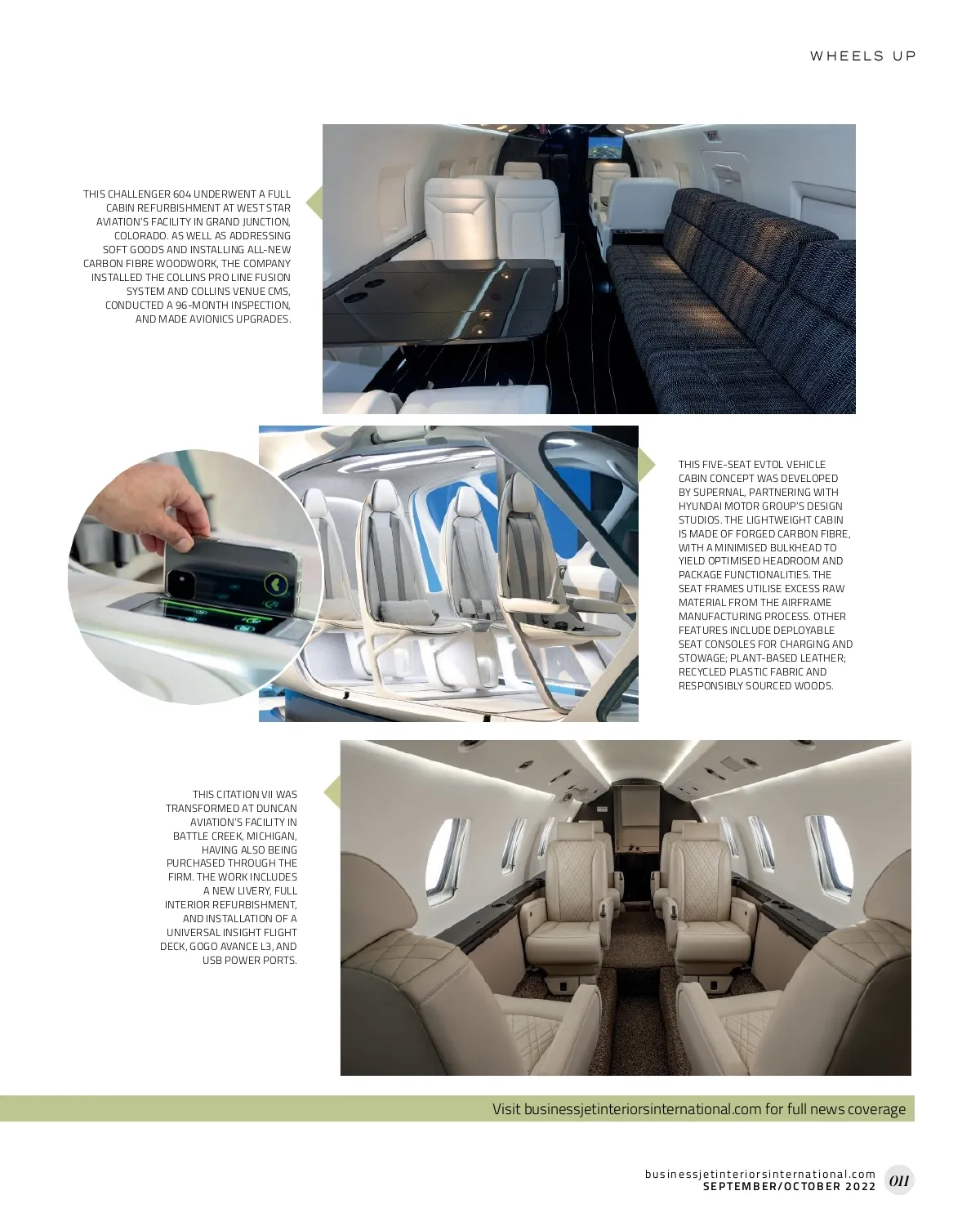 WHEELS UP

THIS CHALLENGER 604 UNDERWENT A FULL CABIN REFURBISHMENT AT WEST STAR AVIATION'S FACILITY IN GRAND JUNCTION, COLORADO. AS WELL AS ADDRESSING SOFT GOODS AND INSTALLING ALL-NEW CARBON FIBRE WOODWORK, THE COMPANY INSTALLED THE COLLINS PRO LINE FUSION SYSTEM AND COLLINS VENUE CMS, CONDUCTED A 96-MONTH INSPECTION, AND MADE AVIONICS UPGRADES.

THIS FIVE-SEAT EVTOL VEHICLE CABIN CONCEPT WAS DEVELOPED BY SUPERNAL, PARTNERING WITH HYUNDAI MOTOR GROUP'S DESIGN STUDIOS. THE LIGHTWEIGHT CABIN IS MADE OF FORGED CARBON FIBRE, WITH A MINIMISED BULKHEAD TO YIELD OPTIMISED HEADROOM AND PACKAGE FUNCTIONALITIES. THE SEAT FRAMES UTILISE EXCESS RAW MATERIAL FROM THE AIRFRAME MANUFACTURING PROCESS. OTHER FEATURES INCLUDE DEPLOYABLE SEAT CONSOLES FOR CHARGING AND STOWAGE; PLANT-BASED LEATHER; RECYCLED PLASTIC FABRIC AND RESPONSIBLY SOURCED WOODS.

THIS CITATION VII WAS TRANSFORMED AT DUNCAN AVIATION'S FACILITY IN BATTLE CREEK, MICHIGAN, HAVING ALSO BEING PURCHASED THROUGH THE FIRM. THE WORK INCLUDES A NEW LIVERY, FULL INTERIOR REFURBISHMENT, AND INSTALLATION OF A UNIVERSAL INSIGHT FLIGHT DECK, GOGO AVANCE L3, AND USB POWER PORTS.

Visit businessjetinteriorsinternational.com for full news coverage

businessjetinteriorsinternational.com
SEPTEMBER/OCTOBER 2022 011