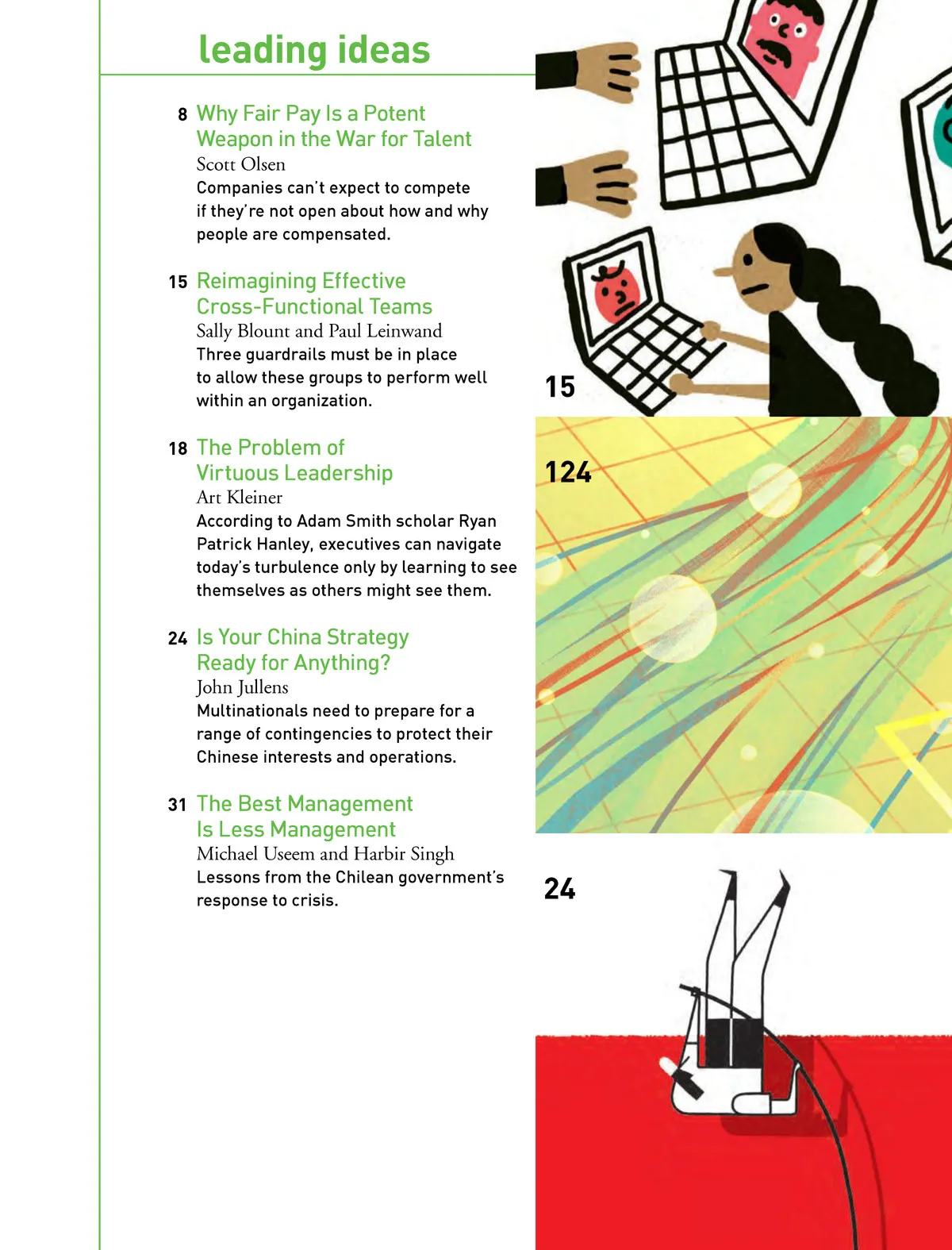 leading ideas

8 Why Fair Pay Is a Potent Weapon in the War for Talent
Scott Olsen
Companies can't expect to compete if they're not open about how and why people are compensated.

15 Reimagining Effective Cross-Functional Teams
Sally Blount and Paul Leinwand
Three guardrails must be in place to allow these groups to perform well within an organization.

18 The Problem of Virtuous Leadership
Art Kleiner
According to Adam Smith scholar Ryan Patrick Hanley, executives can navigate today's turbulence only by learning to see themselves as others might see them.

24 Is Your China Strategy Ready for Anything?
John Jullens
Multinationals need to prepare for a range of contingencies to protect their Chinese interests and operations.

31 The Best Management Is Less Management
Michael Useem and Harbir Singh
Lessons from the Chilean government's response to crisis.

15

124

24