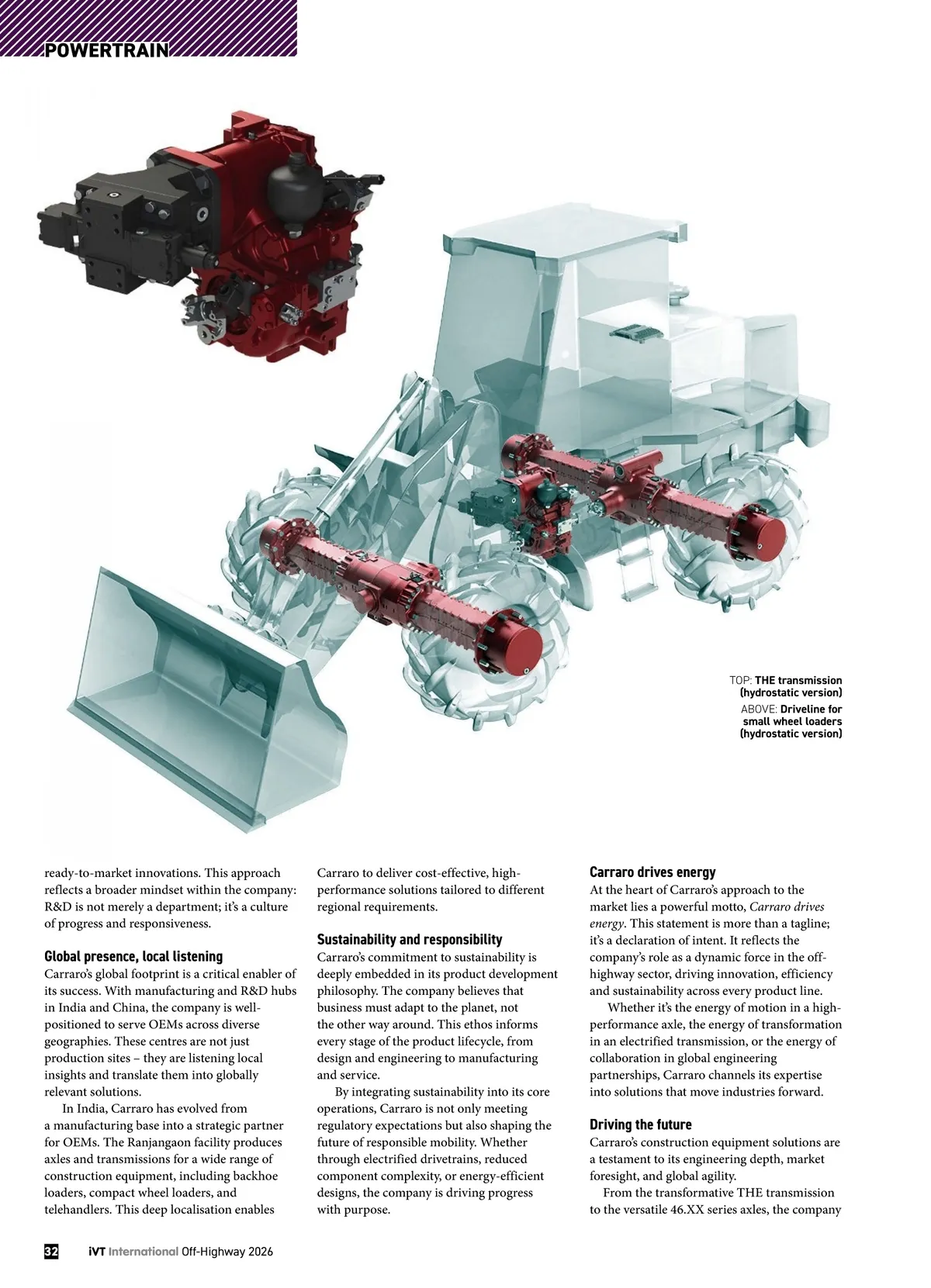 POWERTRAIN

TOP: THE transmission (hydrostatic version)
ABOVE: Driveline for small wheel loaders (hydrostatic version)

ready-to-market innovations. This approach reflects a broader mindset within the company: R&D is not merely a department; it's a culture of progress and responsiveness.

Global presence, local listening
Carraro's global footprint is a critical enabler of its success. With manufacturing and R&D hubs in India and China, the company is well-positioned to serve OEMs across diverse geographies. These centres are not just production sites – they are listening local insights and translate them into globally relevant solutions.

In India, Carraro has evolved from a manufacturing base into a strategic partner for OEMs. The Ranjangaon facility produces axles and transmissions for a wide range of construction equipment, including backhoe loaders, compact wheel loaders, and telehandlers. This deep localisation enables Carraro to deliver cost-effective, high-performance solutions tailored to different regional requirements.

Sustainability and responsibility
Carraro's commitment to sustainability is deeply embedded in its product development philosophy. The company believes that business must adapt to the planet, not the other way around. This ethos informs every stage of the product lifecycle, from design and engineering to manufacturing and service.

By integrating sustainability into its core operations, Carraro is not only meeting regulatory expectations but also shaping the future of responsible mobility. Whether through electrified drivetrains, reduced component complexity, or energy-efficient designs, the company is driving progress with purpose.

Carraro drives energy
At the heart of Carraro's approach to the market lies a powerful motto, Carraro drives energy. This statement is more than a tagline; it's a declaration of intent. It reflects the company's role as a dynamic force in the off-highway sector, driving innovation, efficiency and sustainability across every product line.

Whether it's the energy of motion in a high-performance axle, the energy of transformation in an electrified transmission, or the energy of collaboration in global engineering partnerships, Carraro channels its expertise into solutions that move industries forward.

Driving the future
Carraro's construction equipment solutions are a testament to its engineering depth, market foresight, and global agility.

From the transformative THE transmission to the versatile 46.XX series axles, the company

32 iVT International Off-Highway 2026