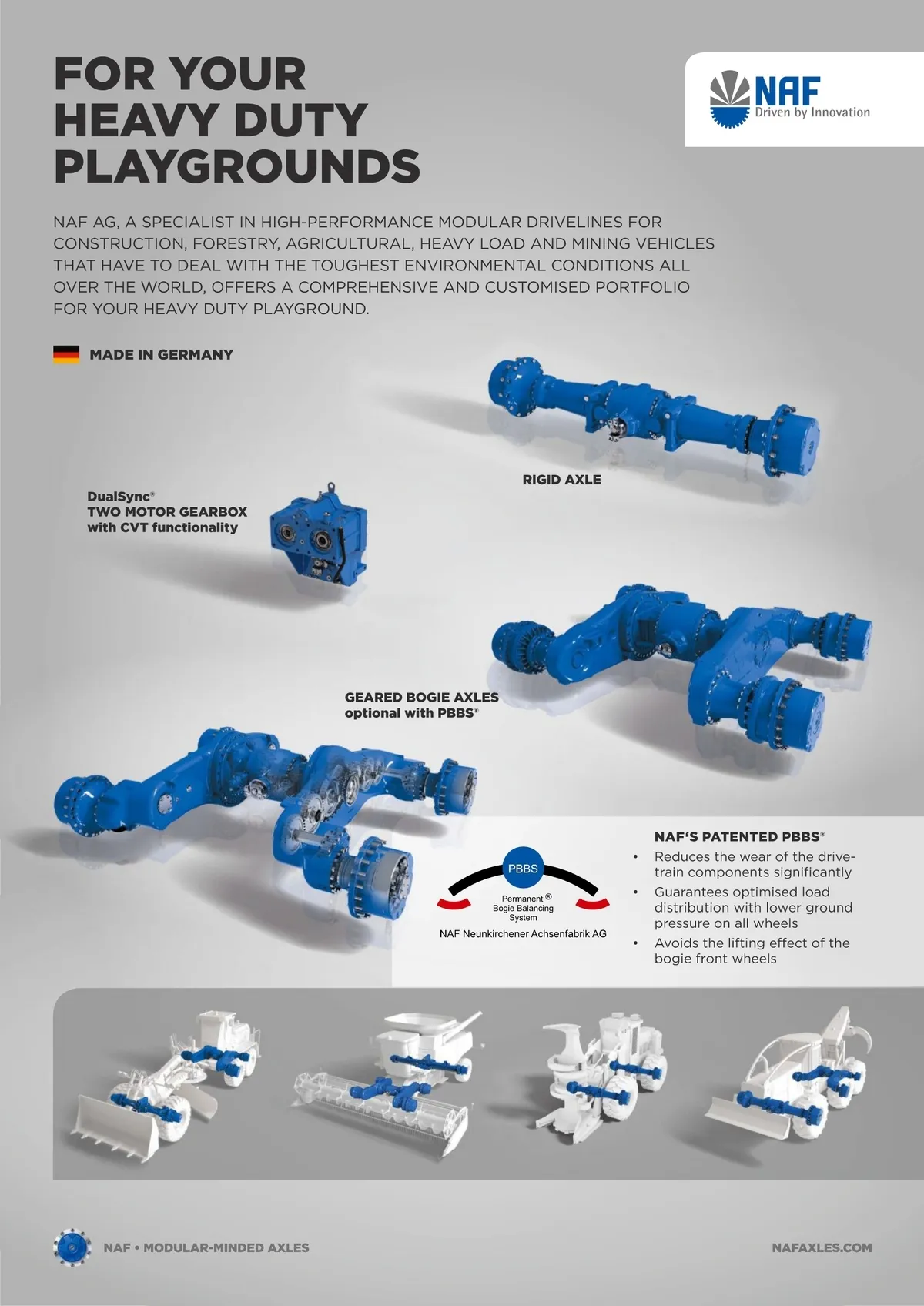 FOR YOUR HEAVY DUTY PLAYGROUNDS

NAF
Driven by Innovation

NAF AG, A SPECIALIST IN HIGH-PERFORMANCE MODULAR DRIVELINES FOR CONSTRUCTION, FORESTRY, AGRICULTURAL, HEAVY LOAD AND MINING VEHICLES THAT HAVE TO DEAL WITH THE TOUGHEST ENVIRONMENTAL CONDITIONS ALL OVER THE WORLD, OFFERS A COMPREHENSIVE AND CUSTOMISED PORTFOLIO FOR YOUR HEAVY DUTY PLAYGROUND.

MADE IN GERMANY

RIGID AXLE

DualSync®
TWO MOTOR GEARBOX
with CVT functionality

GEARED BOGIE AXLES
optional with PBBS®

PBBS
Permanent ® Bogie Balancing System
NAF Neunkirchener Achsenfabrik AG

NAF'S PATENTED PBBS®
• Reduces the wear of the drivetrain components significantly
• Guarantees optimised load distribution with lower ground pressure on all wheels
• Avoids the lifting effect of the bogie front wheels

NAF • MODULAR-MINDED AXLES

NAFAXLES.COM