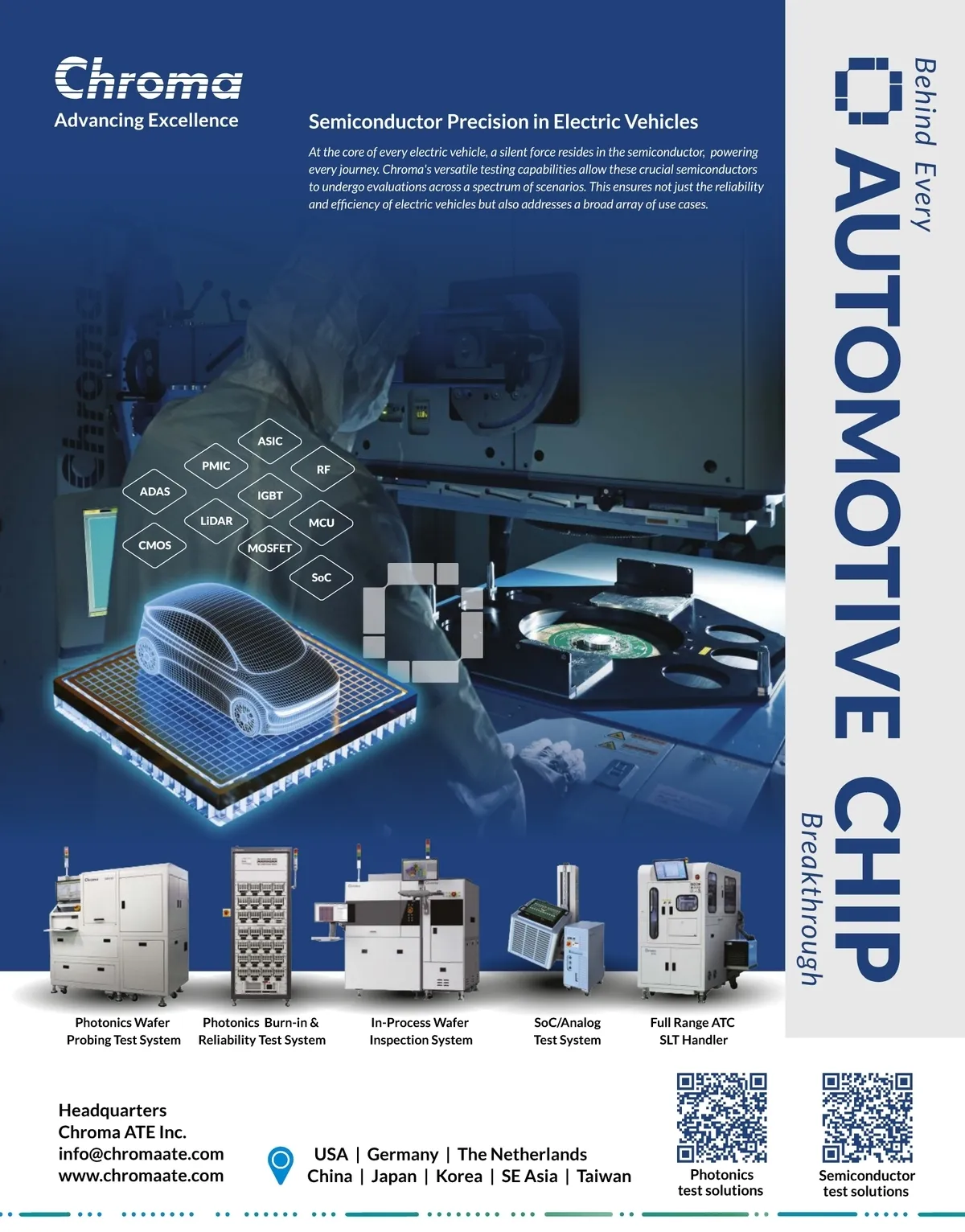 Chroma
Advancing Excellence

Semiconductor Precision in Electric Vehicles

At the core of every electric vehicle, a silent force resides in the semiconductor, powering every journey. Chroma's versatile testing capabilities allow these crucial semiconductors to undergo evaluations across a spectrum of scenarios. This ensures not just the reliability and efficiency of electric vehicles but also addresses a broad array of use cases.

Behind Every
AUTOMOTIVE CHIP
Breakthrough

ASIC
PMIC
RF
ADAS
IGBT
LiDAR
MCU
CMOS
MOSFET
SoC

Photonics Wafer Probing Test System

Photonics Burn-in & Reliability Test System

In-Process Wafer Inspection System

SoC/Analog Test System

Full Range ATC SLT Handler

Headquarters
Chroma ATE Inc.
info@chromaate.com
www.chromaate.com

USA | Germany | The Netherlands
China | Japan | Korea | SE Asia | Taiwan

Photonics test solutions

Semiconductor test solutions