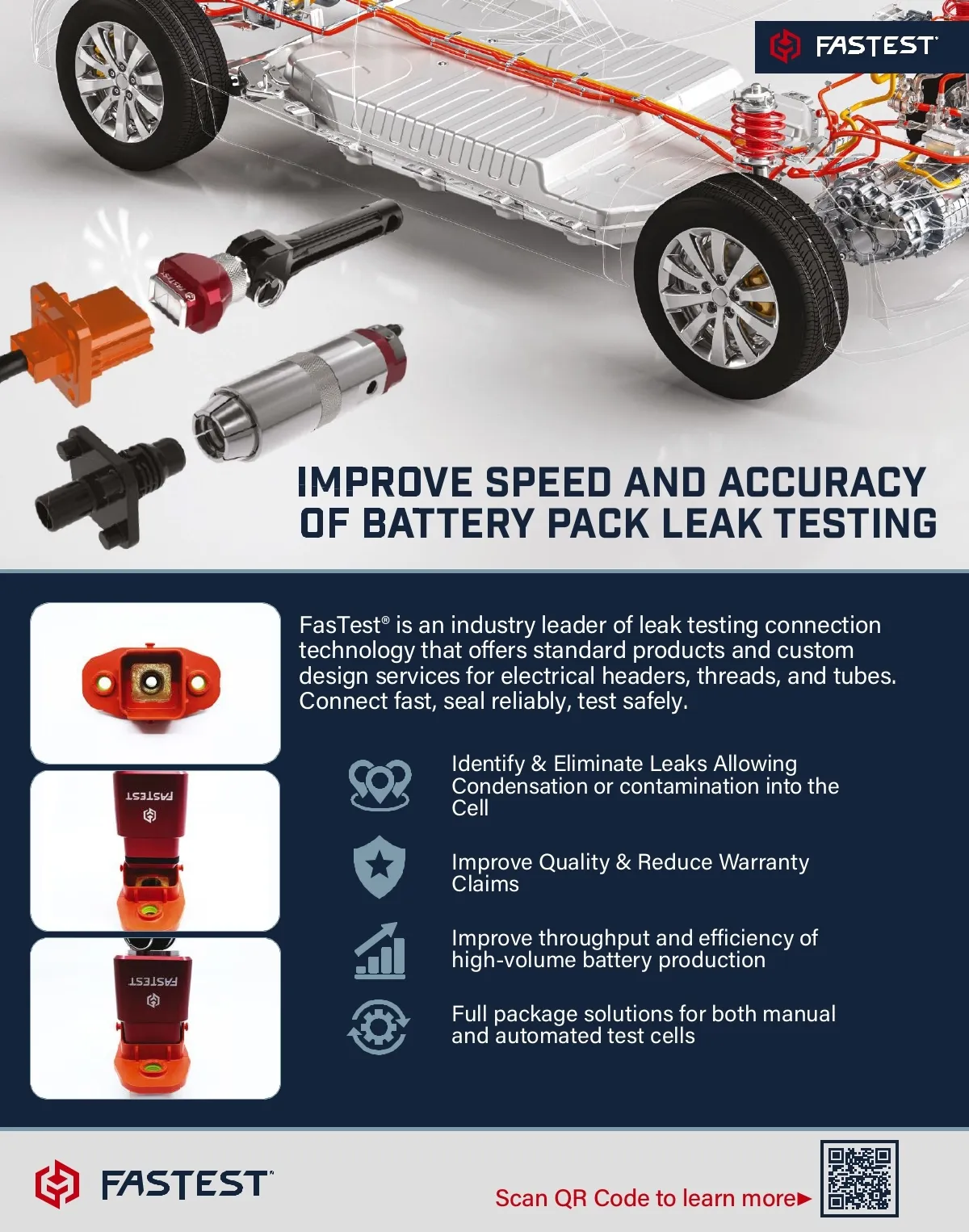 FASTEST®

IMPROVE SPEED AND ACCURACY OF BATTERY PACK LEAK TESTING

FasTest® is an industry leader of leak testing connection technology that offers standard products and custom design services for electrical headers, threads, and tubes. Connect fast, seal reliably, test safely.

FASTEST

FASTEST

Identify & Eliminate Leaks Allowing Condensation or contamination into the Cell

Improve Quality & Reduce Warranty Claims

Improve throughput and efficiency of high-volume battery production

Full package solutions for both manual and automated test cells

FASTEST™

Scan QR Code to learn more►