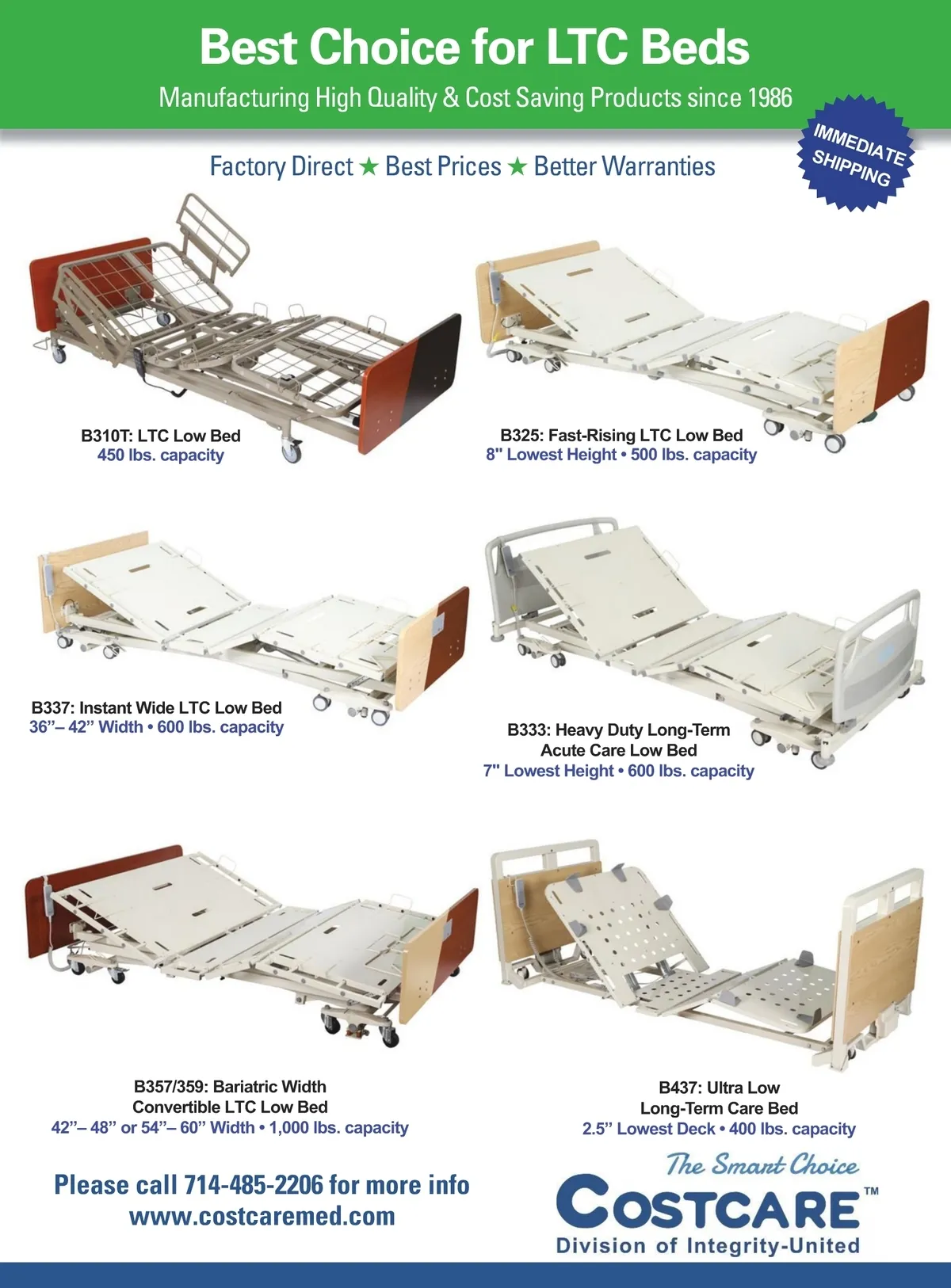 Best Choice for LTC Beds

Manufacturing High Quality & Cost Saving Products since 1986

IMMEDIATE SHIPPING

Factory Direct ★ Best Prices ★ Better Warranties

B310T: LTC Low Bed
450 lbs. capacity

B325: Fast-Rising LTC Low Bed
8" Lowest Height • 500 lbs. capacity

B337: Instant Wide LTC Low Bed
36"– 42" Width • 600 lbs. capacity

B333: Heavy Duty Long-Term Acute Care Low Bed
7" Lowest Height • 600 lbs. capacity

B357/359: Bariatric Width Convertible LTC Low Bed
42"– 48" or 54"– 60" Width • 1,000 lbs. capacity

B437: Ultra Low Long-Term Care Bed
2.5" Lowest Deck • 400 lbs. capacity

Please call 714-485-2206 for more info
www.costcaremed.com

The Smart Choice
COSTCARE™
Division of Integrity-United