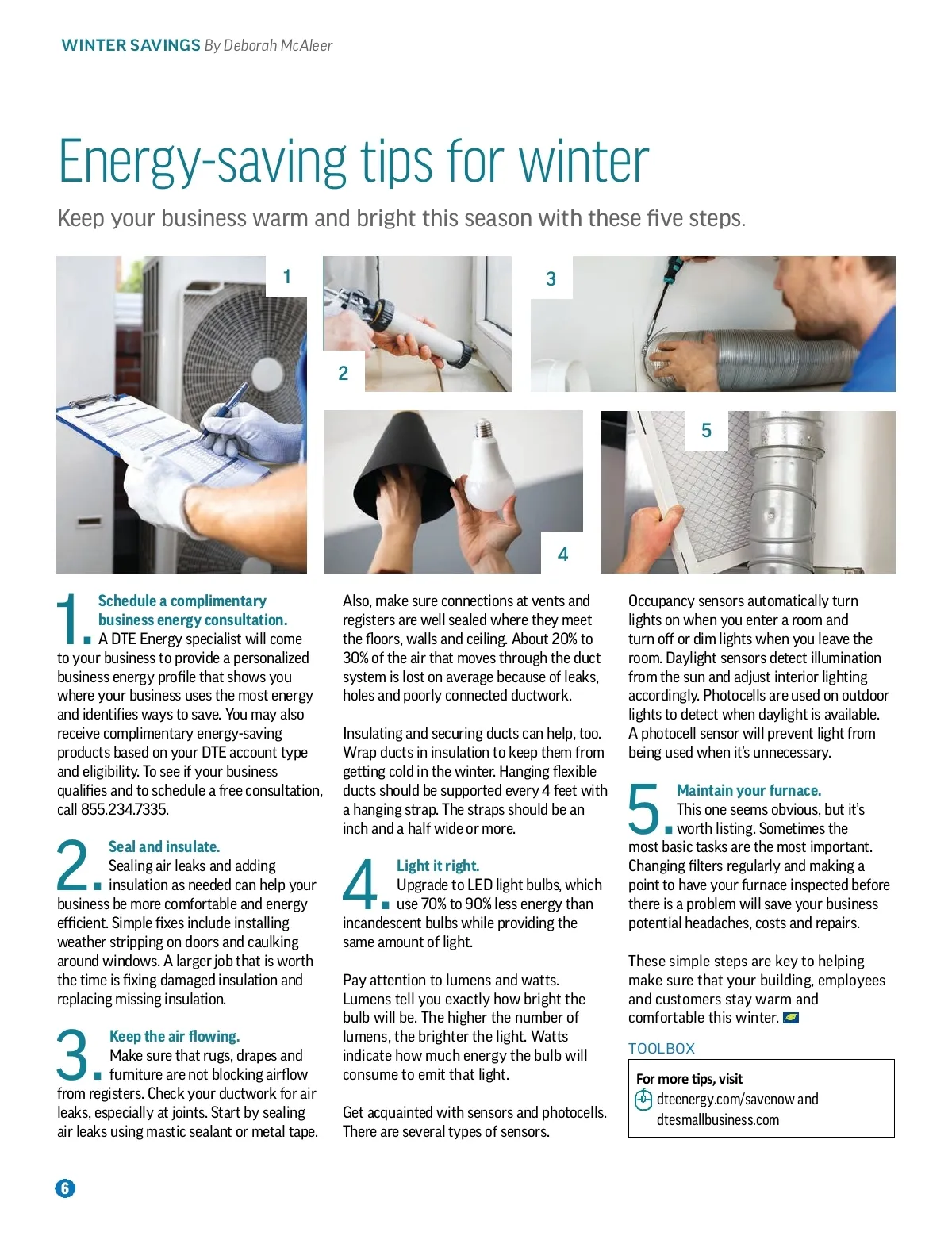 WINTER SAVINGS By Deborah McAleer

Energy-saving tips for winter

Keep your business warm and bright this season with these five steps.

1

2

3

4

5

1. Schedule a complimentary business energy consultation. A DTE Energy specialist will come to your business to provide a personalized business energy profile that shows you where your business uses the most energy and identifies ways to save. You may also receive complimentary energy-saving products based on your DTE account type and eligibility. To see if your business qualifies and to schedule a free consultation, call 855.234.7335.

2. Seal and insulate. Sealing air leaks and adding insulation as needed can help your business be more comfortable and energy efficient. Simple fixes include installing weather stripping on doors and caulking around windows. A larger job that is worth the time is fixing damaged insulation and replacing missing insulation.

3. Keep the air flowing. Make sure that rugs, drapes and furniture are not blocking airflow from registers. Check your ductwork for air leaks, especially at joints. Start by sealing air leaks using mastic sealant or metal tape. Also, make sure connections at vents and registers are well sealed where they meet the floors, walls and ceiling. About 20% to 30% of the air that moves through the duct system is lost on average because of leaks, holes and poorly connected ductwork.

Insulating and securing ducts can help, too. Wrap ducts in insulation to keep them from getting cold in the winter. Hanging flexible ducts should be supported every 4 feet with a hanging strap. The straps should be an inch and a half wide or more.

4. Light it right. Upgrade to LED light bulbs, which use 70% to 90% less energy than incandescent bulbs while providing the same amount of light.

Pay attention to lumens and watts. Lumens tell you exactly how bright the bulb will be. The higher the number of lumens, the brighter the light. Watts indicate how much energy the bulb will consume to emit that light.

Get acquainted with sensors and photocells. There are several types of sensors. Occupancy sensors automatically turn lights on when you enter a room and turn off or dim lights when you leave the room. Daylight sensors detect illumination from the sun and adjust interior lighting accordingly. Photocells are used on outdoor lights to detect when daylight is available. A photocell sensor will prevent light from being used when it's unnecessary.

5. Maintain your furnace. This one seems obvious, but it's worth listing. Sometimes the most basic tasks are the most important. Changing filters regularly and making a point to have your furnace inspected before there is a problem will save your business potential headaches, costs and repairs.

These simple steps are key to helping make sure that your building, employees and customers stay warm and comfortable this winter.

TOOLBOX

For more tips, visit dteenergy.com/savenow and dtesmallbusiness.com

6