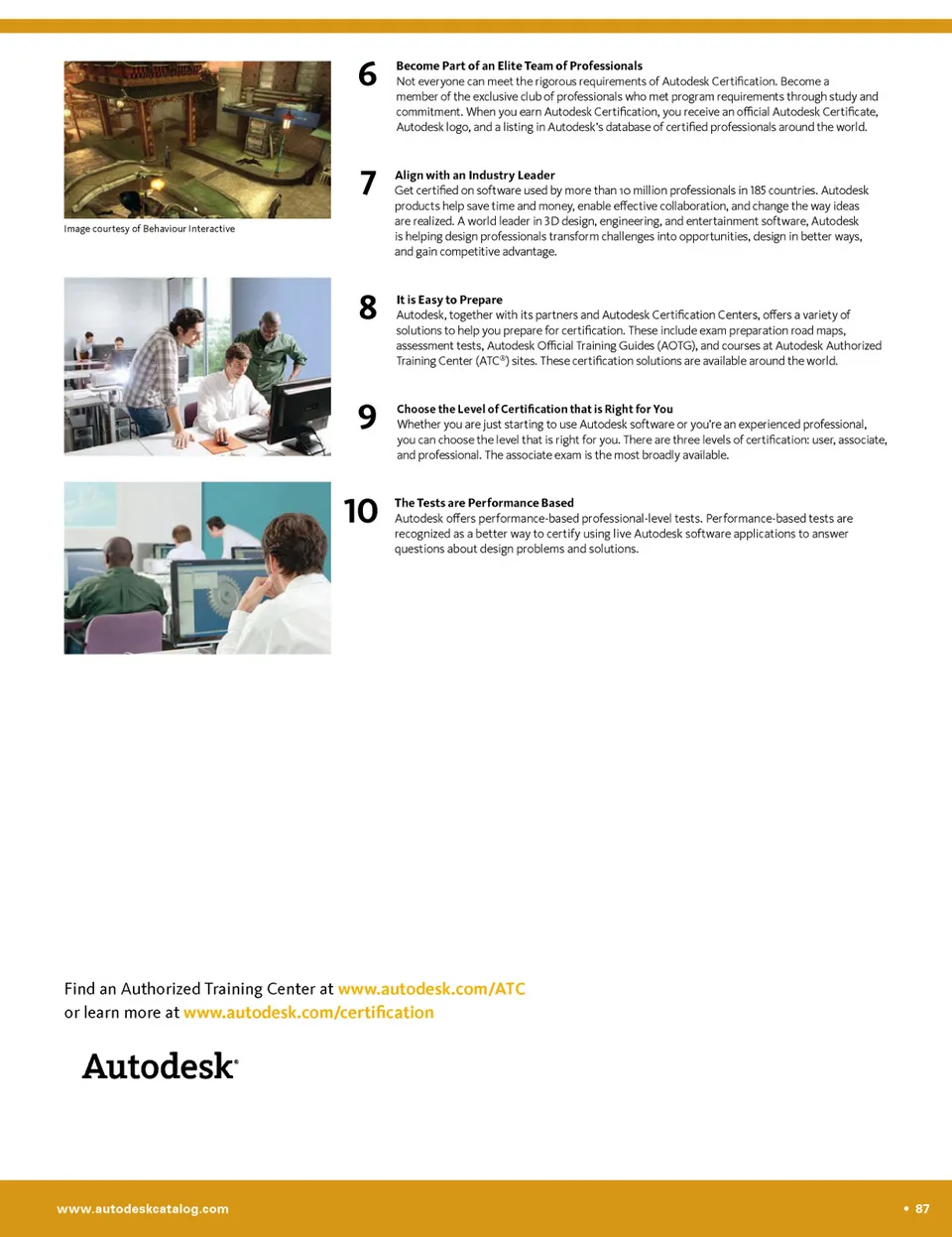 Image courtesy of Behaviour Interactive

6

Become Part of an Elite Team of Professionals
Not everyone can meet the rigorous requirements of Autodesk Certification. Become a member of the exclusive club of professionals who met program requirements through study and commitment. When you earn Autodesk Certification, you receive an official Autodesk Certificate, Autodesk logo, and a listing in Autodesk's database of certified professionals around the world.

7

Align with an Industry Leader
Get certified on software used by more than 10 million professionals in 185 countries. Autodesk products help save time and money, enable effective collaboration, and change the way ideas are realized. A world leader in 3D design, engineering, and entertainment software, Autodesk is helping design professionals transform challenges into opportunities, design in better ways, and gain competitive advantage.

8

It is Easy to Prepare
Autodesk, together with its partners and Autodesk Certification Centers, offers a variety of solutions to help you prepare for certification. These include exam preparation road maps, assessment tests, Autodesk Official Training Guides (AOTG), and courses at Autodesk Authorized Training Center (ATC®) sites. These certification solutions are available around the world.

9

Choose the Level of Certification that is Right for You
Whether you are just starting to use Autodesk software or you're an experienced professional, you can choose the level that is right for you. There are three levels of certification: user, associate, and professional. The associate exam is the most broadly available.

10

The Tests are Performance Based
Autodesk offers performance-based professional-level tests. Performance-based tests are recognized as a better way to certify using live Autodesk software applications to answer questions about design problems and solutions.

Find an Authorized Training Center at www.autodesk.com/ATC
or learn more at www.autodesk.com/certification

Autodesk®

www.autodeskcatalog.com

• 87