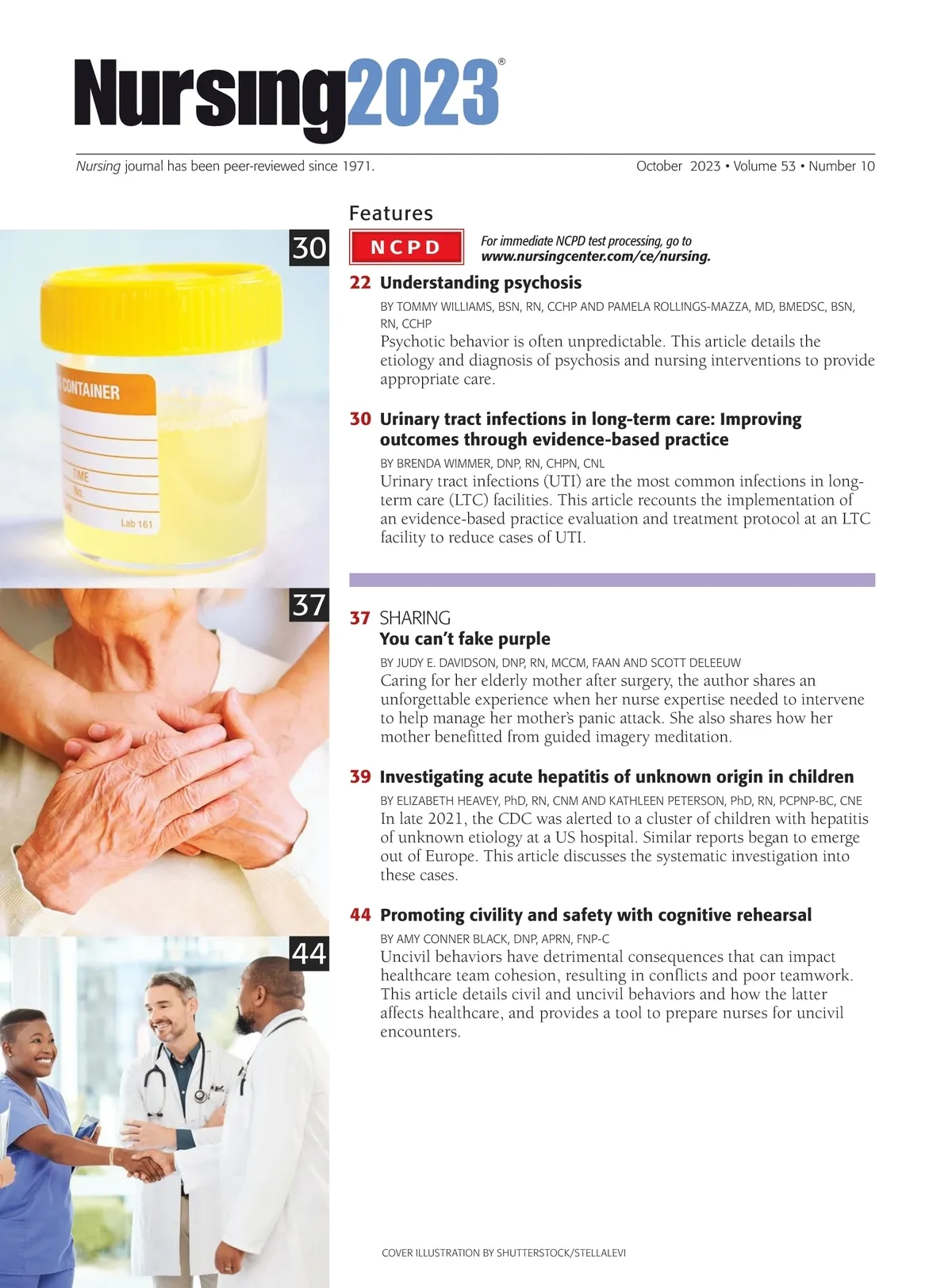 Nursing2023®

Nursing journal has been peer-reviewed since 1971.

October 2023 • Volume 53 • Number 10

Features

30

CONTAINER

TIME

No.

Lab 161

NCPD

For immediate NCPD test processing, go to www.nursingcenter.com/ce/nursing.

22 Understanding psychosis

BY TOMMY WILLIAMS, BSN, RN, CCHP AND PAMELA ROLLINGS-MAZZA, MD, BMEDSC, BSN, RN, CCHP

Psychotic behavior is often unpredictable. This article details the etiology and diagnosis of psychosis and nursing interventions to provide appropriate care.

30 Urinary tract infections in long-term care: Improving outcomes through evidence-based practice

BY BRENDA WIMMER, DNP, RN, CHPN, CNL

Urinary tract infections (UTI) are the most common infections in long-term care (LTC) facilities. This article recounts the implementation of an evidence-based practice evaluation and treatment protocol at an LTC facility to reduce cases of UTI.

37

37 SHARING
You can't fake purple

BY JUDY E. DAVIDSON, DNP, RN, MCCM, FAAN AND SCOTT DELEEUW

Caring for her elderly mother after surgery, the author shares an unforgettable experience when her nurse expertise needed to intervene to help manage her mother's panic attack. She also shares how her mother benefitted from guided imagery meditation.

39 Investigating acute hepatitis of unknown origin in children

BY ELIZABETH HEAVEY, PhD, RN, CNM AND KATHLEEN PETERSON, PhD, RN, PCPNP-BC, CNE

In late 2021, the CDC was alerted to a cluster of children with hepatitis of unknown etiology at a US hospital. Similar reports began to emerge out of Europe. This article discusses the systematic investigation into these cases.

44

44 Promoting civility and safety with cognitive rehearsal

BY AMY CONNER BLACK, DNP, APRN, FNP-C

Uncivil behaviors have detrimental consequences that can impact healthcare team cohesion, resulting in conflicts and poor teamwork. This article details civil and uncivil behaviors and how the latter affects healthcare, and provides a tool to prepare nurses for uncivil encounters.

COVER ILLUSTRATION BY SHUTTERSTOCK/STELLALEVI