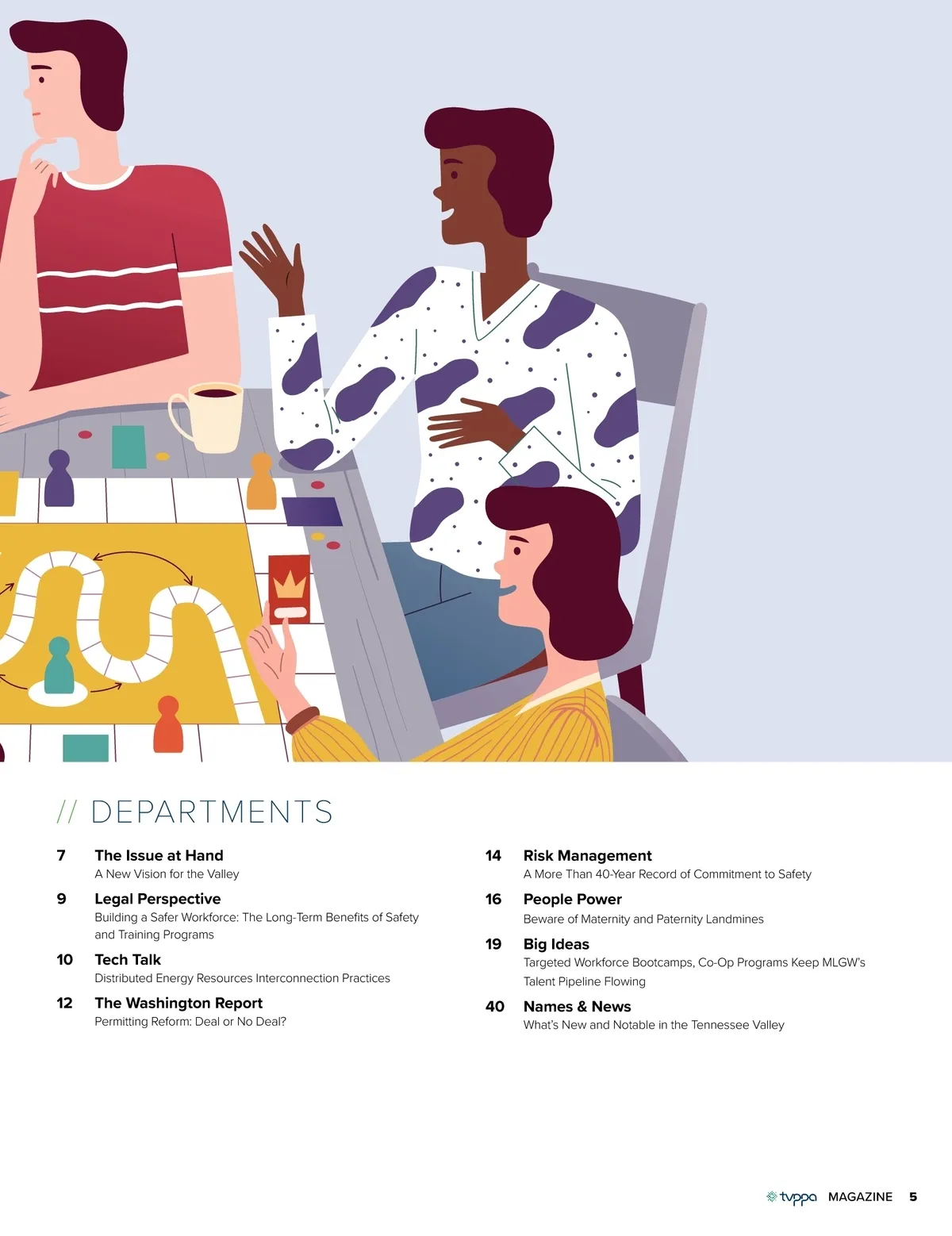 // DEPARTMENTS

7 The Issue at Hand
A New Vision for the Valley

9 Legal Perspective
Building a Safer Workforce: The Long-Term Benefits of Safety and Training Programs

10 Tech Talk
Distributed Energy Resources Interconnection Practices

12 The Washington Report
Permitting Reform: Deal or No Deal?

14 Risk Management
A More Than 40-Year Record of Commitment to Safety

16 People Power
Beware of Maternity and Paternity Landmines

19 Big Ideas
Targeted Workforce Bootcamps, Co-Op Programs Keep MLGW's Talent Pipeline Flowing

40 Names & News
What's New and Notable in the Tennessee Valley

tvppa MAGAZINE 5