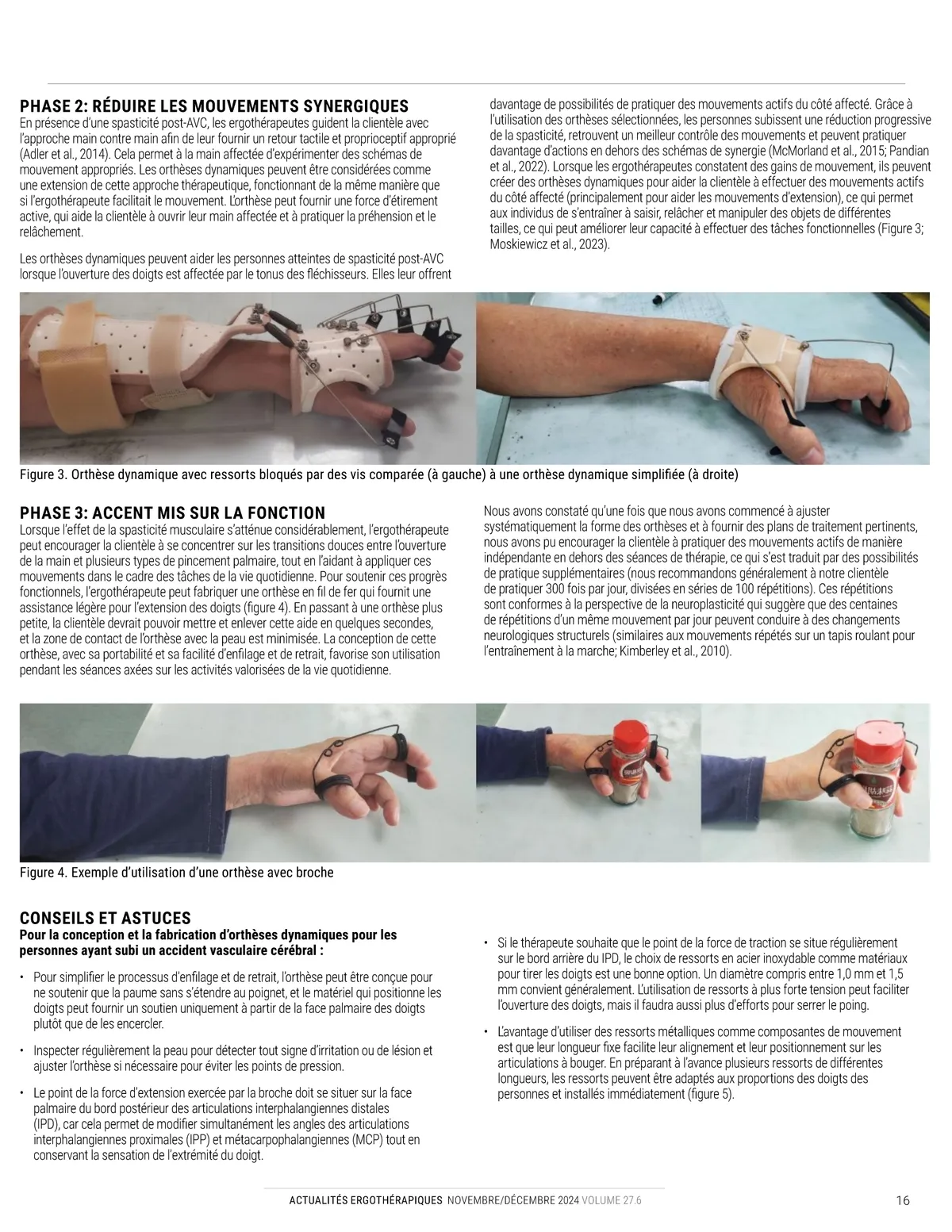 PHASE 2: RÉDUIRE LES MOUVEMENTS SYNERGIQUES

En présence d'une spasticité post-AVC, les ergothérapeutes guident la clientèle avec l'approche main contre main afin de leur fournir un retour tactile et proprioceptif approprié (Adler et al., 2014). Cela permet à la main affectée d'expérimenter des schémas de mouvement appropriés. Les orthèses dynamiques peuvent être considérées comme une extension de cette approche thérapeutique, fonctionnant de la même manière que si l'ergothérapeute facilitait le mouvement. L'orthèse peut fournir une force d'étirement active, qui aide la clientèle à ouvrir leur main affectée et à pratiquer la préhension et le relâchement.

Les orthèses dynamiques peuvent aider les personnes atteintes de spasticité post-AVC lorsque l'ouverture des doigts est affectée par le tonus des fléchisseurs. Elles leur offrent davantage de possibilités de pratiquer des mouvements actifs du côté affecté. Grâce à l'utilisation des orthèses sélectionnées, les personnes subissent une réduction progressive de la spasticité, retrouvent un meilleur contrôle des mouvements et peuvent pratiquer davantage d'actions en dehors des schémas de synergie (McMorland et al., 2015; Pandian et al., 2022). Lorsque les ergothérapeutes constatent des gains de mouvement, ils peuvent créer des orthèses dynamiques pour aider la clientèle à effectuer des mouvements actifs du côté affecté (principalement pour aider les mouvements d'extension), ce qui permet aux individus de s'entraîner à saisir, relâcher et manipuler des objets de différentes tailles, ce qui peut améliorer leur capacité à effectuer des tâches fonctionnelles (Figure 3; Moskiewicz et al., 2023).

Figure 3. Orthèse dynamique avec ressorts bloqués par des vis comparée (à gauche) à une orthèse dynamique simplifiée (à droite)

PHASE 3: ACCENT MIS SUR LA FONCTION

Lorsque l'effet de la spasticité musculaire s'atténue considérablement, l'ergothérapeute peut encourager la clientèle à se concentrer sur les transitions douces entre l'ouverture de la main et plusieurs types de pincement palmaire, tout en l'aidant à appliquer ces mouvements dans le cadre des tâches de la vie quotidienne. Pour soutenir ces progrès fonctionnels, l'ergothérapeute peut fabriquer une orthèse en fil de fer qui fournit une assistance légère pour l'extension des doigts (figure 4). En passant à une orthèse plus petite, la clientèle devrait pouvoir mettre et enlever cette aide en quelques secondes, et la zone de contact de l'orthèse avec la peau est minimisée. La conception de cette orthèse, avec sa portabilité et sa facilité d'enfilage et de retrait, favorise son utilisation pendant les séances axées sur les activités valorisées de la vie quotidienne.

Nous avons constaté qu'une fois que nous avons commencé à ajuster systématiquement la forme des orthèses et à fournir des plans de traitement pertinents, nous avons pu encourager la clientèle à pratiquer des mouvements actifs de manière indépendante en dehors des séances de thérapie, ce qui s'est traduit par des possibilités de pratique supplémentaires (nous recommandons généralement à notre clientèle de pratiquer 300 fois par jour, divisées en séries de 100 répétitions). Ces répétitions sont conformes à la perspective de la neuroplasticité qui suggère que des centaines de répétitions d'un même mouvement par jour peuvent conduire à des changements neurologiques structurels (similaires aux mouvements répétés sur un tapis roulant pour l'entraînement à la marche; Kimberley et al., 2010).

Figure 4. Exemple d'utilisation d'une orthèse avec broche

CONSEILS ET ASTUCES

Pour la conception et la fabrication d'orthèses dynamiques pour les personnes ayant subi un accident vasculaire cérébral :

• Pour simplifier le processus d'enfilage et de retrait, l'orthèse peut être conçue pour ne soutenir que la paume sans s'étendre au poignet, et le matériel qui positionne les doigts peut fournir un soutien uniquement à partir de la face palmaire des doigts plutôt que de les encercler.

• Inspecter régulièrement la peau pour détecter tout signe d'irritation ou de lésion et ajuster l'orthèse si nécessaire pour éviter les points de pression.

• Le point de la force d'extension exercée par la broche doit se situer sur la face palmaire du bord postérieur des articulations interphalangiennes distales (IPD), car cela permet de modifier simultanément les angles des articulations interphalangiennes proximales (IPP) et métacarpophalangiennes (MCP) tout en conservant la sensation de l'extrémité du doigt.

• Si le thérapeute souhaite que le point de la force de traction se situe régulièrement sur le bord arrière du IPD, le choix de ressorts en acier inoxydable comme matériaux pour tirer les doigts est une bonne option. Un diamètre compris entre 1,0 mm et 1,5 mm convient généralement. L'utilisation de ressorts à plus forte tension peut faciliter l'ouverture des doigts, mais il faudra aussi plus d'efforts pour serrer le poing.

• L'avantage d'utiliser des ressorts métalliques comme composantes de mouvement est que leur longueur fixe facilite leur alignement et leur positionnement sur les articulations à bouger. En préparant à l'avance plusieurs ressorts de différentes longueurs, les ressorts peuvent être adaptés aux proportions des doigts des personnes et installés immédiatement (figure 5).

ACTUALITÉS ERGOTHÉRAPIQUES NOVEMBRE/DÉCEMBRE 2024 VOLUME 27.6 16