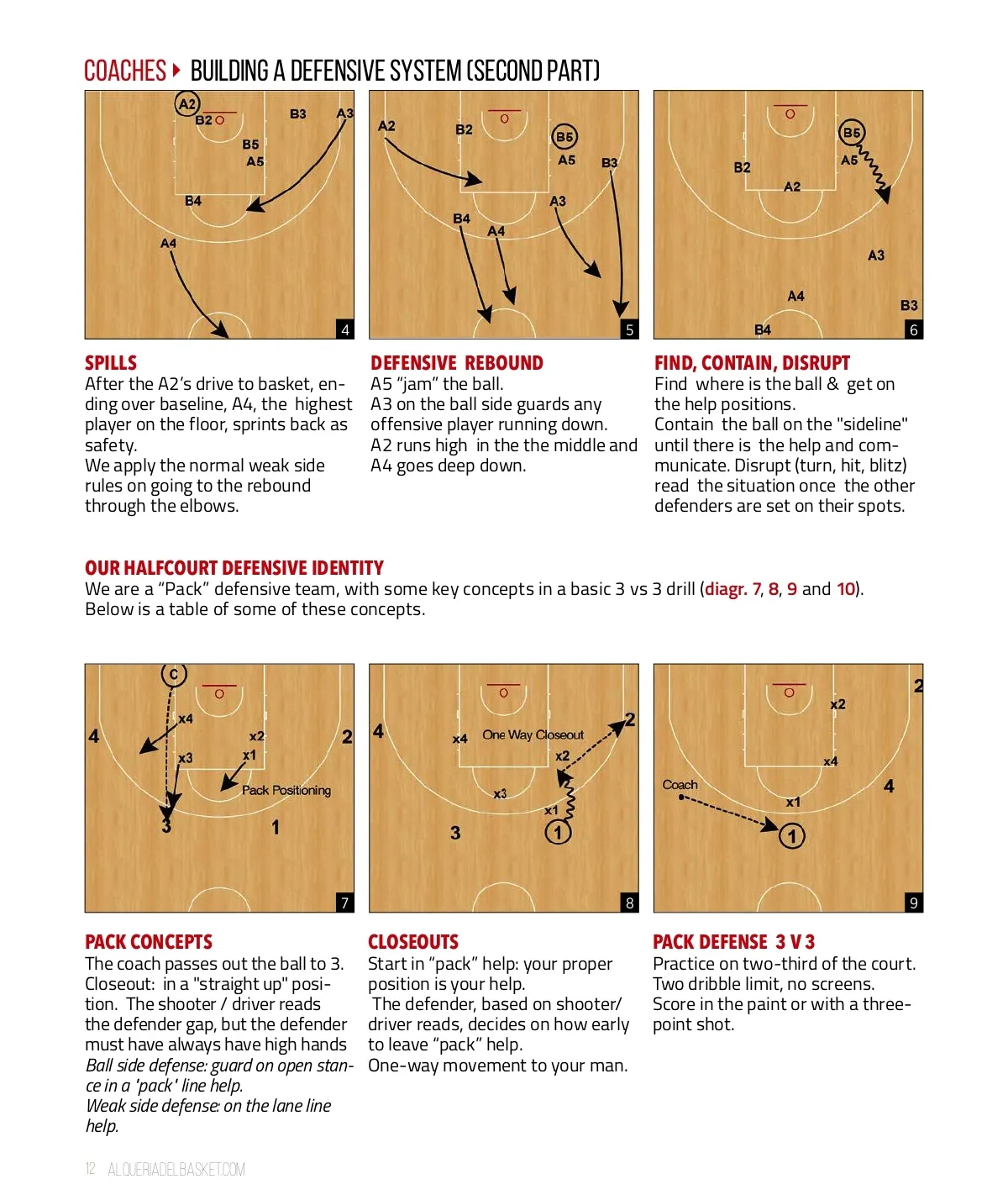 COACHES ▸ BUILDING A DEFENSIVE SYSTEM (SECOND PART)

A2 B2 B3 A3 B5 A5 B4 A4 4

A2 B2 B5 A5 B3 A3 B4 A4 5

B5 A5 B2 A2 A3 A4 B3 B4 6

SPILLS
After the A2's drive to basket, ending over baseline, A4, the highest player on the floor, sprints back as safety.
We apply the normal weak side rules on going to the rebound through the elbows.

DEFENSIVE REBOUND
A5 "jam" the ball.
A3 on the ball side guards any offensive player running down.
A2 runs high in the the middle and A4 goes deep down.

FIND, CONTAIN, DISRUPT
Find where is the ball & get on the help positions.
Contain the ball on the "sideline" until there is the help and communicate. Disrupt (turn, hit, blitz) read the situation once the other defenders are set on their spots.

OUR HALFCOURT DEFENSIVE IDENTITY
We are a "Pack" defensive team, with some key concepts in a basic 3 vs 3 drill (diagr. 7, 8, 9 and 10).
Below is a table of some of these concepts.

C x4 4 x2 2 x3 x1 Pack Positioning 3 1 7

4 x4 One Way Closeout 2 x2 x3 x1 3 1 8

2 x2 x4 Coach 4 x1 1 9

PACK CONCEPTS
The coach passes out the ball to 3. Closeout: in a "straight up" position. The shooter / driver reads the defender gap, but the defender must have always have high hands
Ball side defense: guard on open stance in a 'pack' line help.
Weak side defense: on the lane line help.

CLOSEOUTS
Start in "pack" help: your proper position is your help.
The defender, based on shooter/ driver reads, decides on how early to leave "pack" help.
One-way movement to your man.

PACK DEFENSE 3 V 3
Practice on two-third of the court.
Two dribble limit, no screens.
Score in the paint or with a three-point shot.

12 ALQUERIADELBASKET.COM